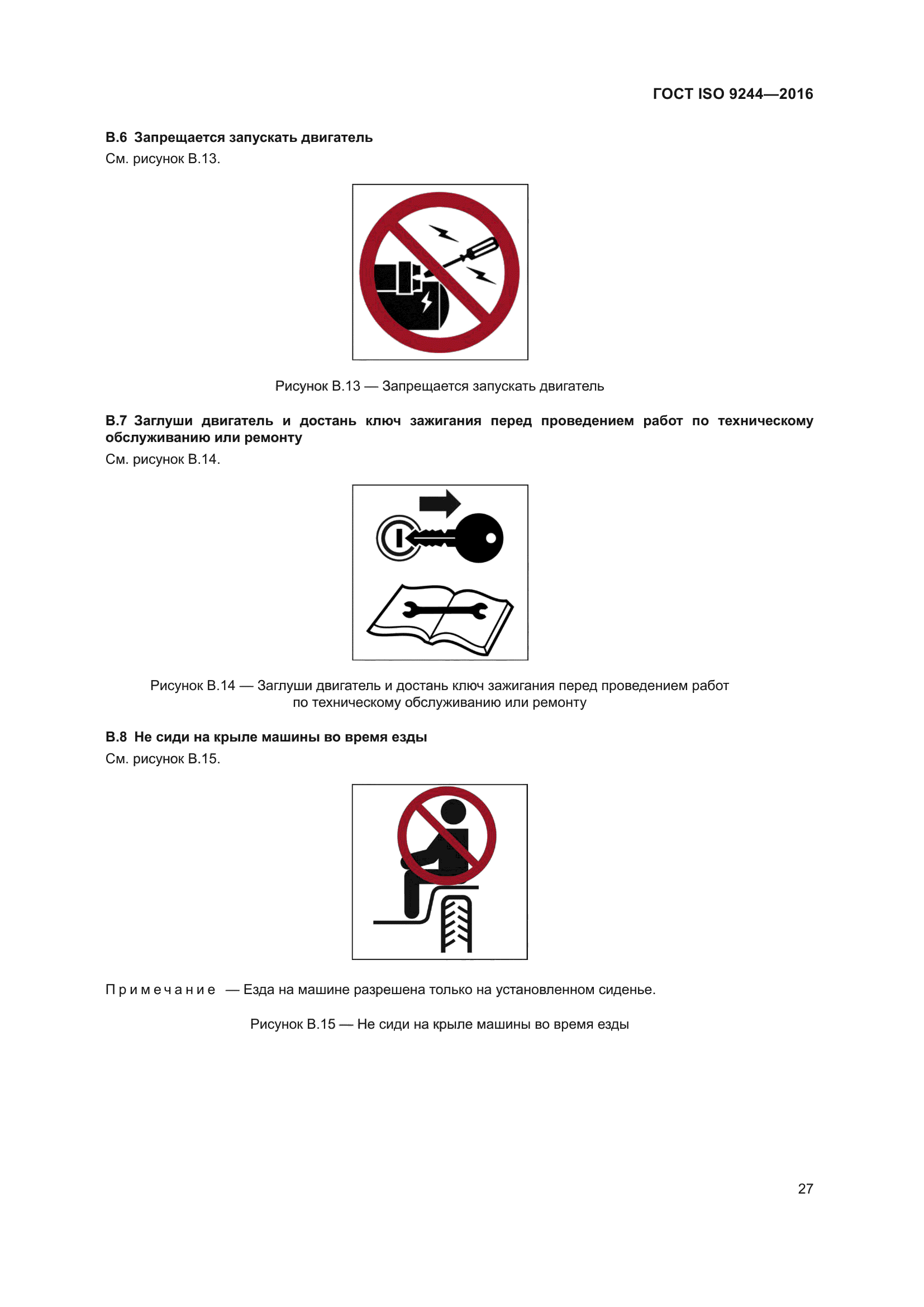 ГОСТ ISO 9244—2016

В.6 Запрещается запускать двигатель

См. рисунок В.13.

Рисунок В.13 — Запрещается запускать двигатель

В.7 Заглуши двигатель и достань ключ зажигания перед проведением работ по техническому обслуживанию или ремонту

См. рисунок В.14.

Рисунок В.14 — Заглуши двигатель и достань ключ зажигания перед проведением работ по техническому обслуживанию или ремонту

В.8 Не сиди на крыле машины во время езды

См. рисунок В.15.

Примечание — Езда на машине разрешена только на установленном сиденье.

Рисунок В.15 — Не сиди на крыле машины во время езды

27