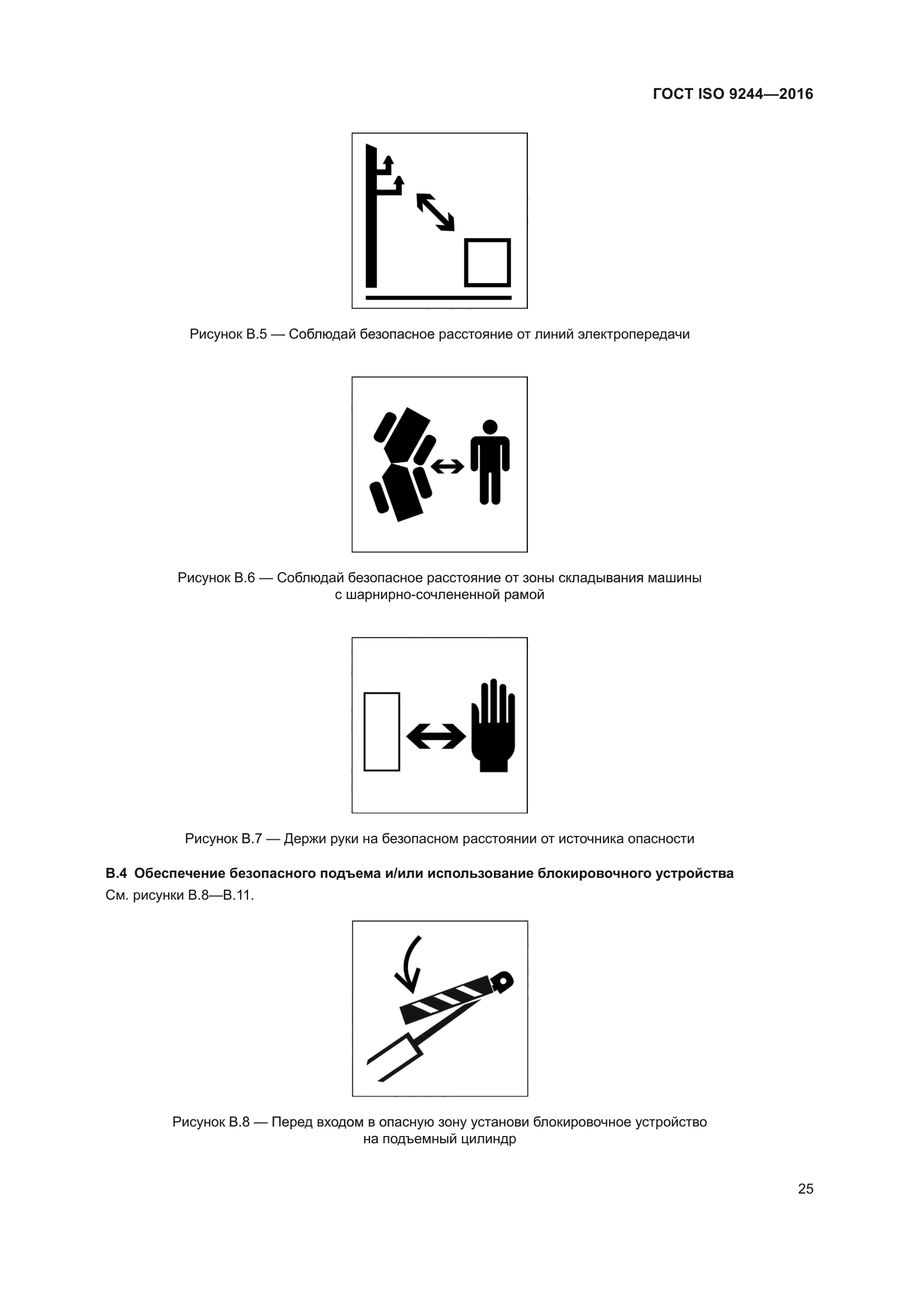 ГОСТ ISO 9244—2016

Рисунок В.5 — Соблюдай безопасное расстояние от линий электропередачи

Рисунок В.6 — Соблюдай безопасное расстояние от зоны складывания машины с шарнирно-сочлененной рамой

Рисунок В.7 — Держи руки на безопасном расстоянии от источника опасности

**В.4 Обеспечение безопасного подъема и/или использование блокировочного устройства**

См. рисунки В.8—В.11.

Рисунок В.8 — Перед входом в опасную зону установи блокировочное устройство на подъемный цилиндр

25