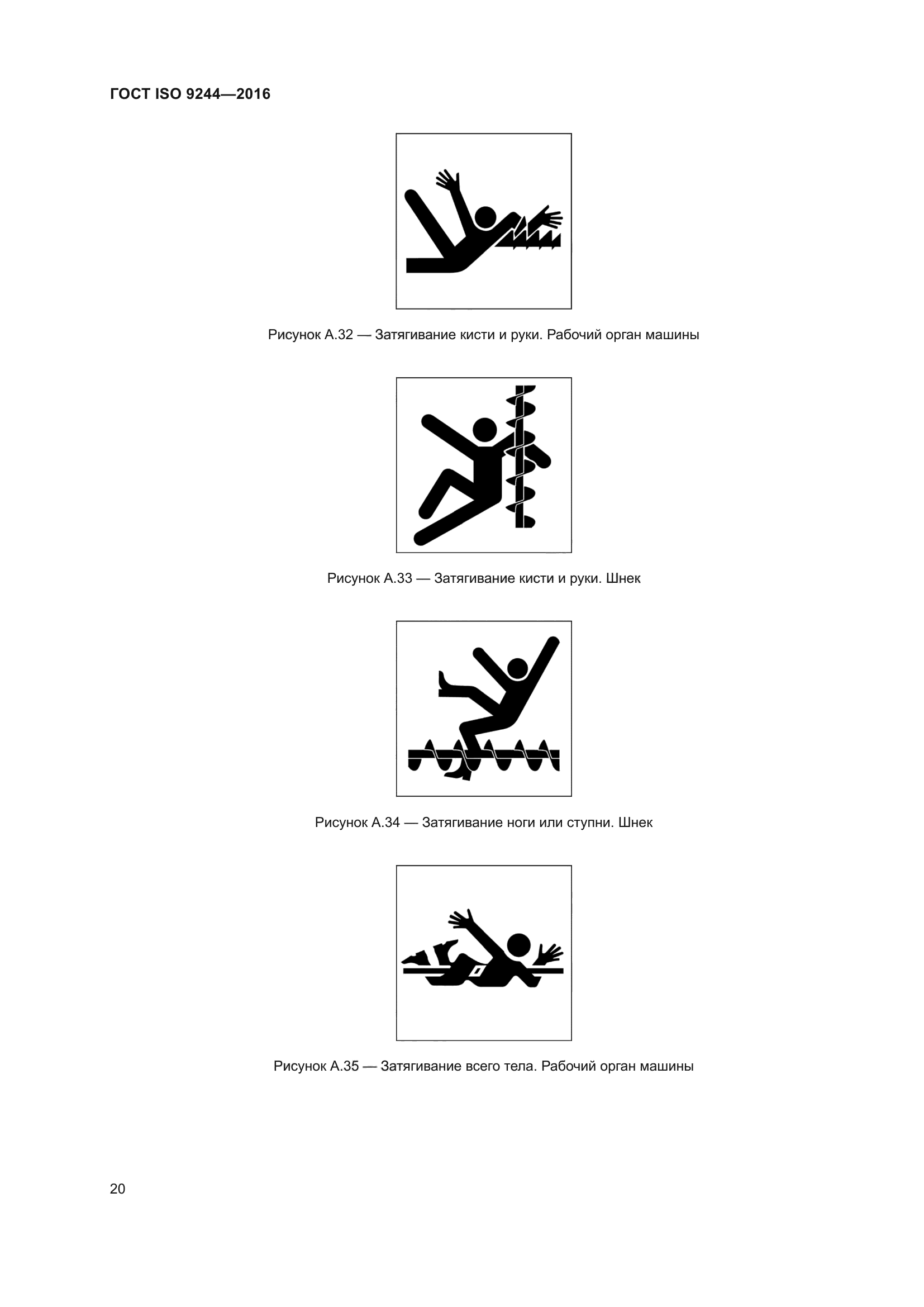 ГОСТ ISO 9244—2016

Рисунок А.32 — Затягивание кисти и руки. Рабочий орган машины

Рисунок А.33 — Затягивание кисти и руки. Шнек

Рисунок А.34 — Затягивание ноги или ступни. Шнек

Рисунок А.35 — Затягивание всего тела. Рабочий орган машины

20