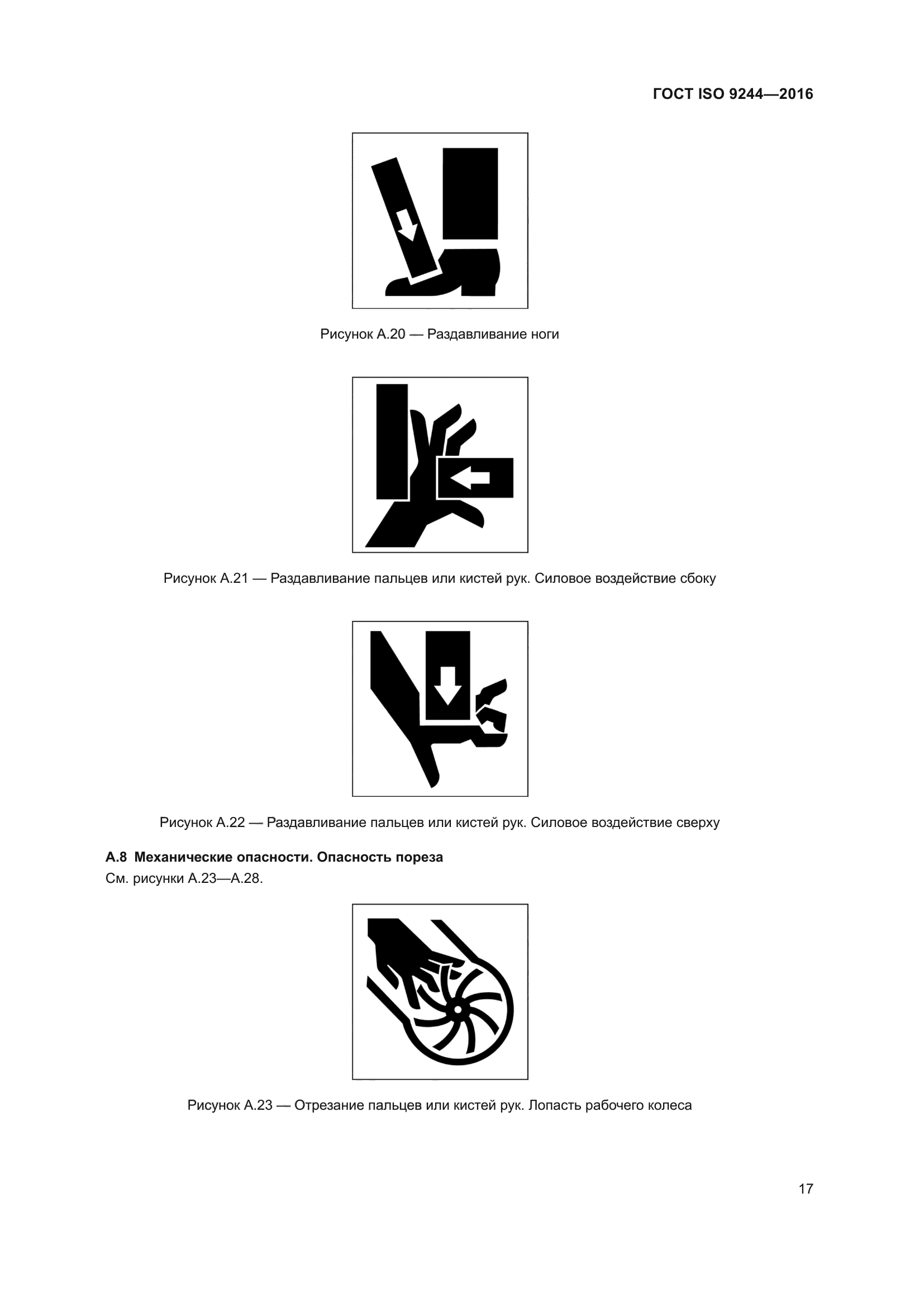 ГОСТ ISO 9244—2016

Рисунок А.20 — Раздавливание ноги

Рисунок А.21 — Раздавливание пальцев или кистей рук. Силовое воздействие сбоку

Рисунок А.22 — Раздавливание пальцев или кистей рук. Силовое воздействие сверху

**А.8 Механические опасности. Опасность пореза**

См. рисунки А.23—А.28.

Рисунок А.23 — Отрезание пальцев или кистей рук. Лопасть рабочего колеса

17