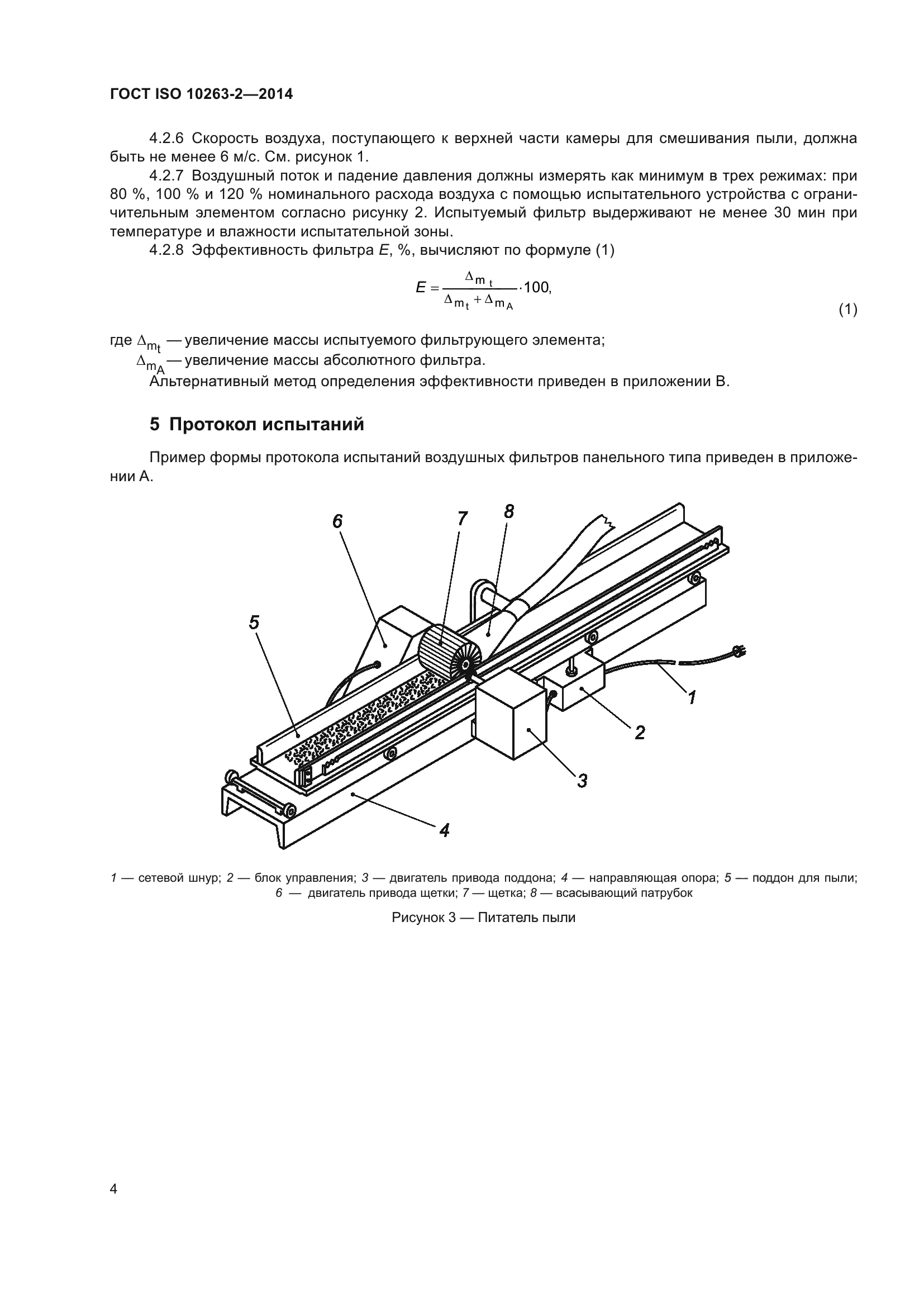 ГОСТ ISO 10263-2—2014

4.2.6 Скорость воздуха, поступающего к верхней части камеры для смешивания пыли, должна быть не менее 6 м/с. См. рисунок 1.

4.2.7 Воздушный поток и падение давления должны измерять как минимум в трех режимах: при 80 %, 100 % и 120 % номинального расхода воздуха с помощью испытательного устройства с ограничительным элементом согласно рисунку 2. Испытуемый фильтр выдерживают не менее 30 мин при температуре и влажности испытательной зоны.

4.2.8 Эффективность фильтра $E$, %, вычисляют по формуле (1)

$E = \frac{\Delta_{m_t}}{\Delta_{m_t} + \Delta_{m_A}} \cdot 100,$ (1)

где $\Delta_{m_t}$ — увеличение массы испытуемого фильтрующего элемента;
$\Delta_{m_A}$ — увеличение массы абсолютного фильтра.
Альтернативный метод определения эффективности приведен в приложении В.

5 Протокол испытаний

Пример формы протокола испытаний воздушных фильтров панельного типа приведен в приложении А.

6 7 8 5 1 2 3 4

1 — сетевой шнур; 2 — блок управления; 3 — двигатель привода поддона; 4 — направляющая опора; 5 — поддон для пыли; 6 — двигатель привода щетки; 7 — щетка; 8 — всасывающий патрубок

Рисунок 3 — Питатель пыли

4