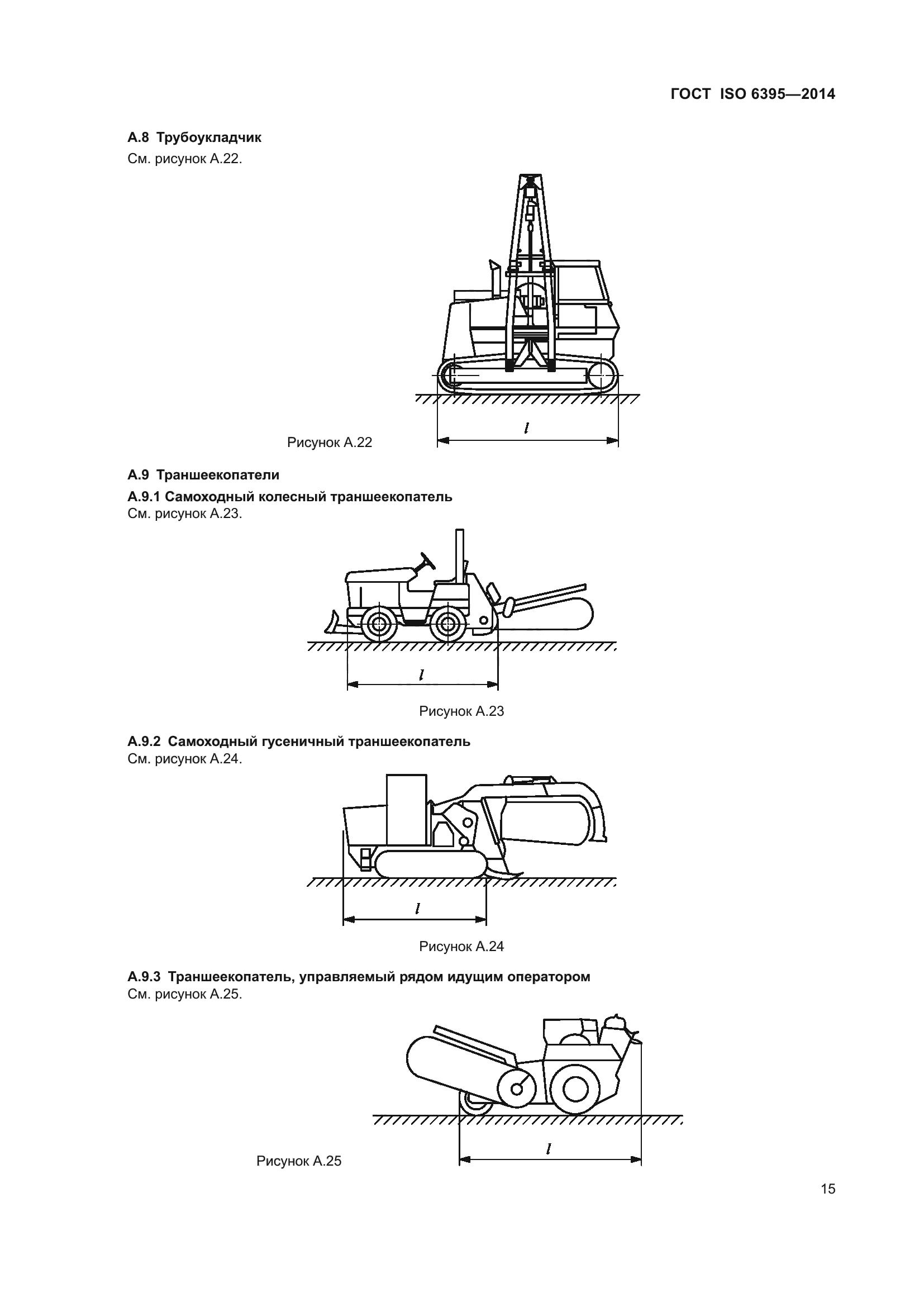 ГОСТ ISO 6395—2014

А.8 Трубоукладчик

См. рисунок А.22.

$l$

Рисунок А.22

А.9 Траншеекопатели

А.9.1 Самоходный колесный траншеекопатель

См. рисунок А.23.

$l$

Рисунок А.23

А.9.2 Самоходный гусеничный траншеекопатель

См. рисунок А.24.

$l$

Рисунок А.24

А.9.3 Траншеекопатель, управляемый рядом идущим оператором

См. рисунок А.25.

$l$

Рисунок А.25

15