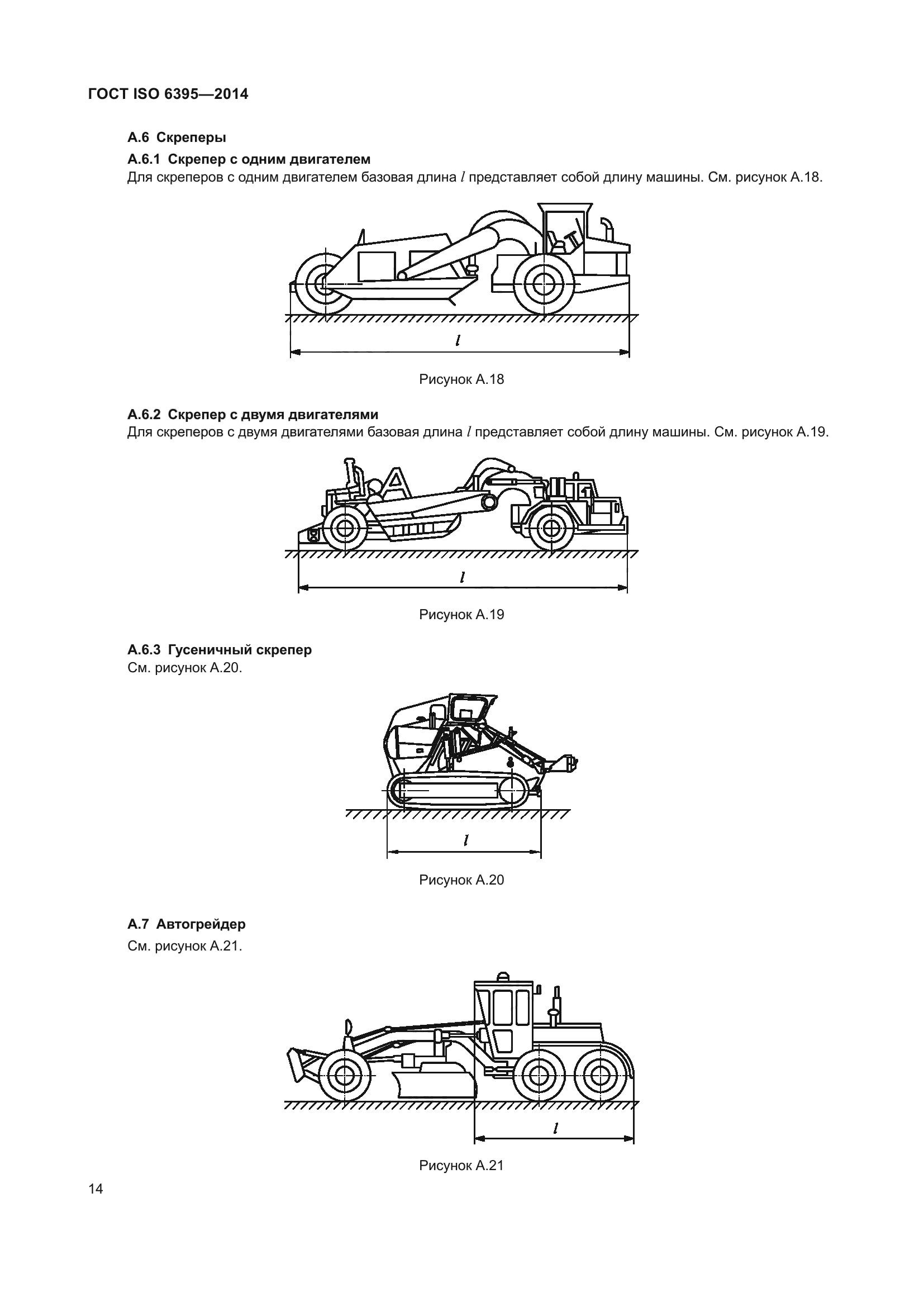 ГОСТ ISO 6395—2014

А.6 Скреперы

А.6.1 Скрепер с одним двигателем

Для скреперов с одним двигателем базовая длина $l$ представляет собой длину машины. См. рисунок А.18.

$l$

Рисунок А.18

А.6.2 Скрепер с двумя двигателями

Для скреперов с двумя двигателями базовая длина $l$ представляет собой длину машины. См. рисунок А.19.

$l$

Рисунок А.19

А.6.3 Гусеничный скрепер

См. рисунок А.20.

$l$

Рисунок А.20

А.7 Автогрейдер

См. рисунок А.21.

$l$

Рисунок А.21

14