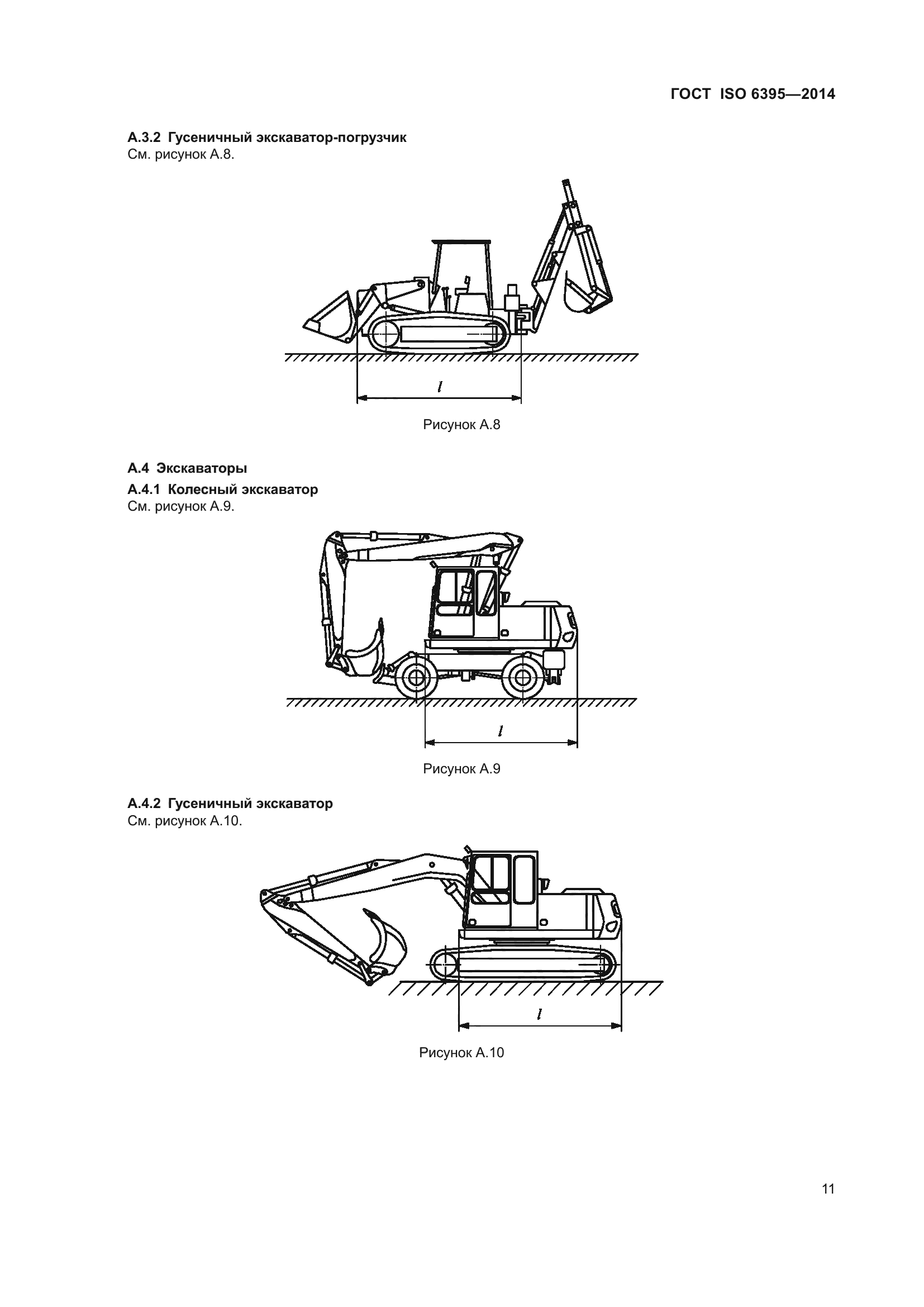 ГОСТ ISO 6395—2014

А.3.2 Гусеничный экскаватор-погрузчик
См. рисунок А.8.

$l$

Рисунок А.8

А.4 Экскаваторы

А.4.1 Колесный экскаватор
См. рисунок А.9.

$l$

Рисунок А.9

А.4.2 Гусеничный экскаватор
См. рисунок А.10.

$l$

Рисунок А.10

11