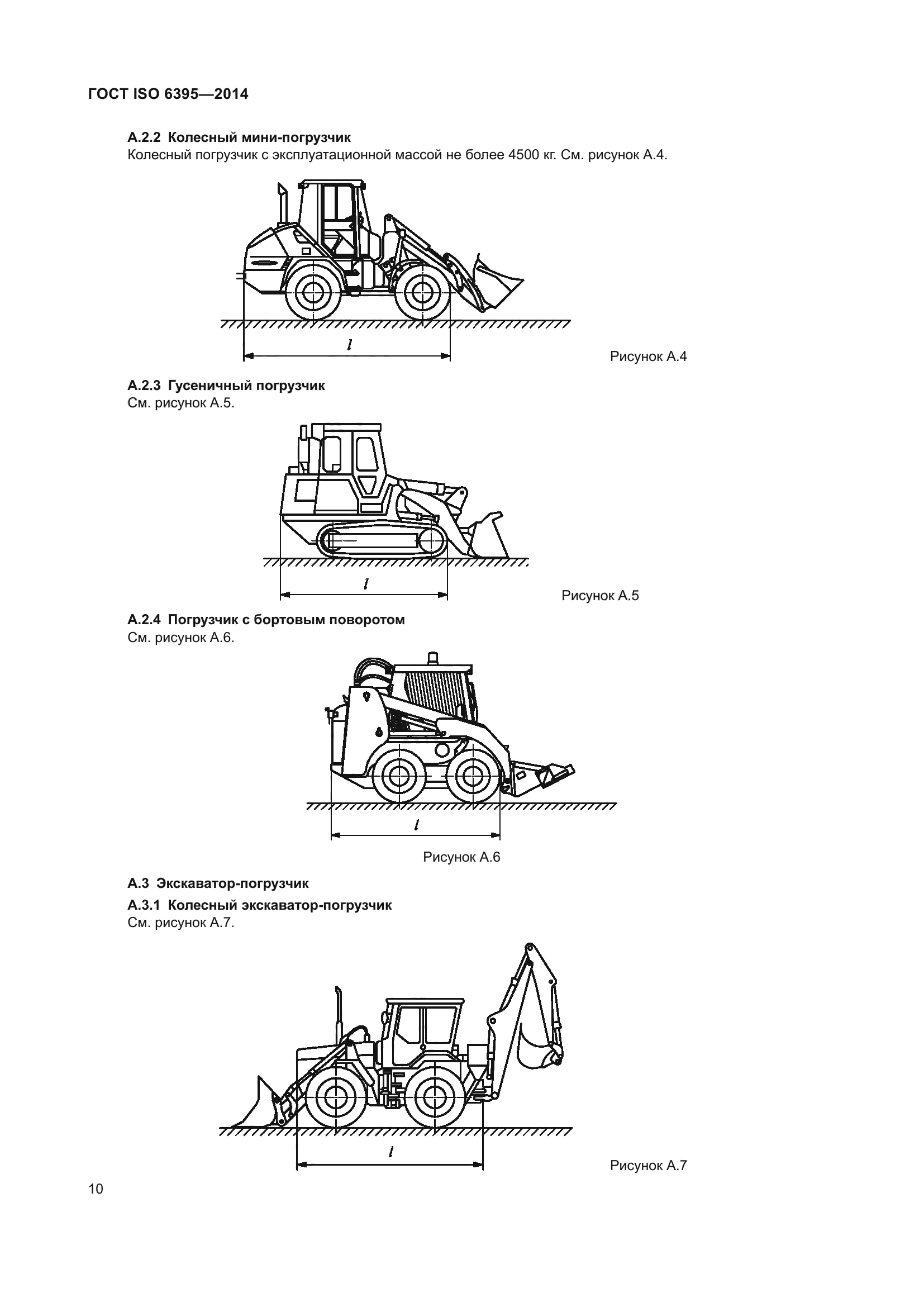 ГОСТ ISO 6395—2014

А.2.2 Колесный мини-погрузчик

Колесный погрузчик с эксплуатационной массой не более 4500 кг. См. рисунок А.4.

$l$

Рисунок А.4

А.2.3 Гусеничный погрузчик

См. рисунок А.5.

$l$

Рисунок А.5

А.2.4 Погрузчик с бортовым поворотом

См. рисунок А.6.

$l$

Рисунок А.6

А.3 Экскаватор-погрузчик

А.3.1 Колесный экскаватор-погрузчик

См. рисунок А.7.

$l$

Рисунок А.7

10