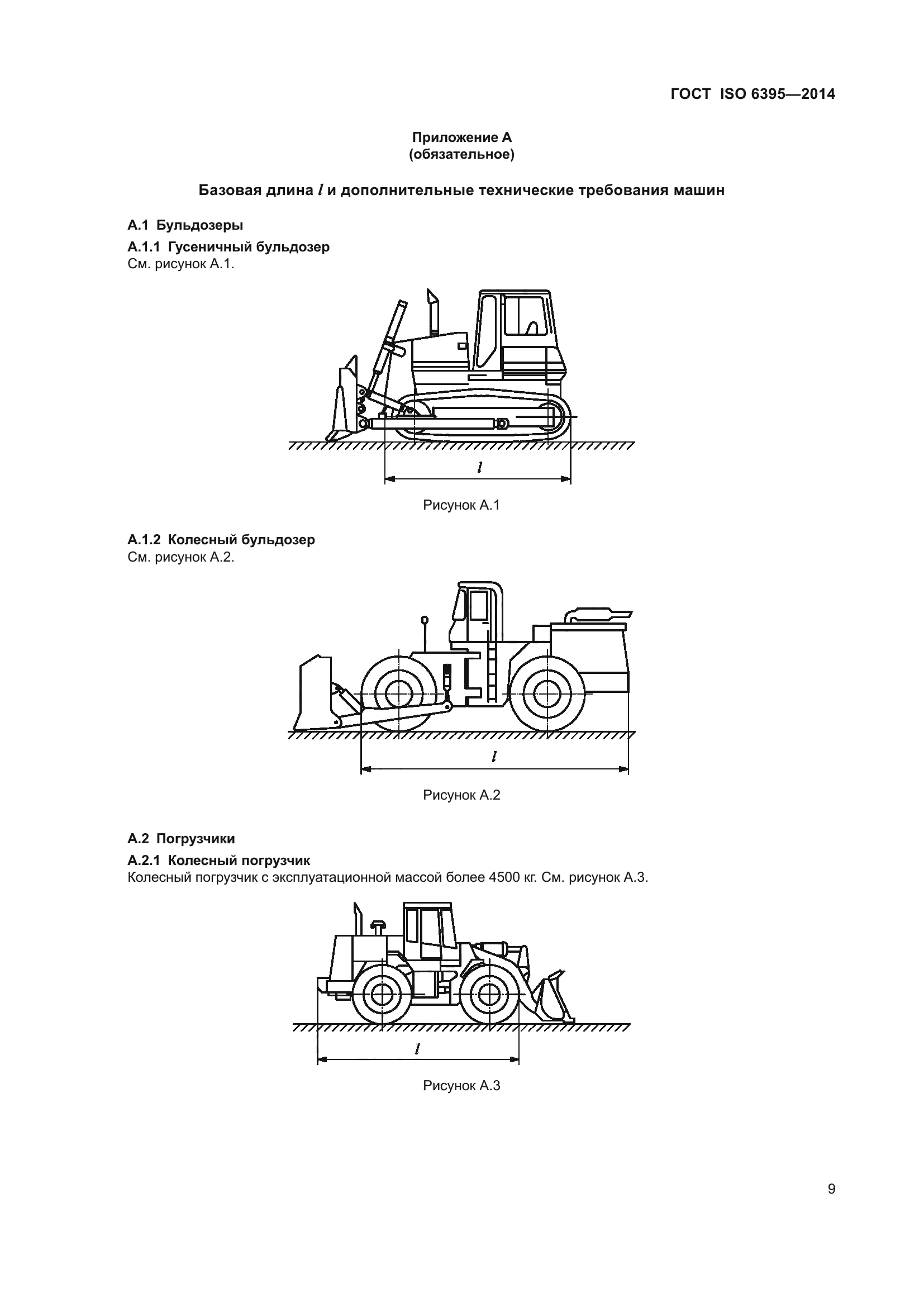 ГОСТ ISO 6395—2014

Приложение А
(обязательное)

Базовая длина $l$ и дополнительные технические требования машин

А.1 Бульдозеры

А.1.1 Гусеничный бульдозер
См. рисунок А.1.

$l$

Рисунок А.1

А.1.2 Колесный бульдозер
См. рисунок А.2.

$l$

Рисунок А.2

А.2 Погрузчики

А.2.1 Колесный погрузчик
Колесный погрузчик с эксплуатационной массой более 4500 кг. См. рисунок А.3.

$l$

Рисунок А.3

9