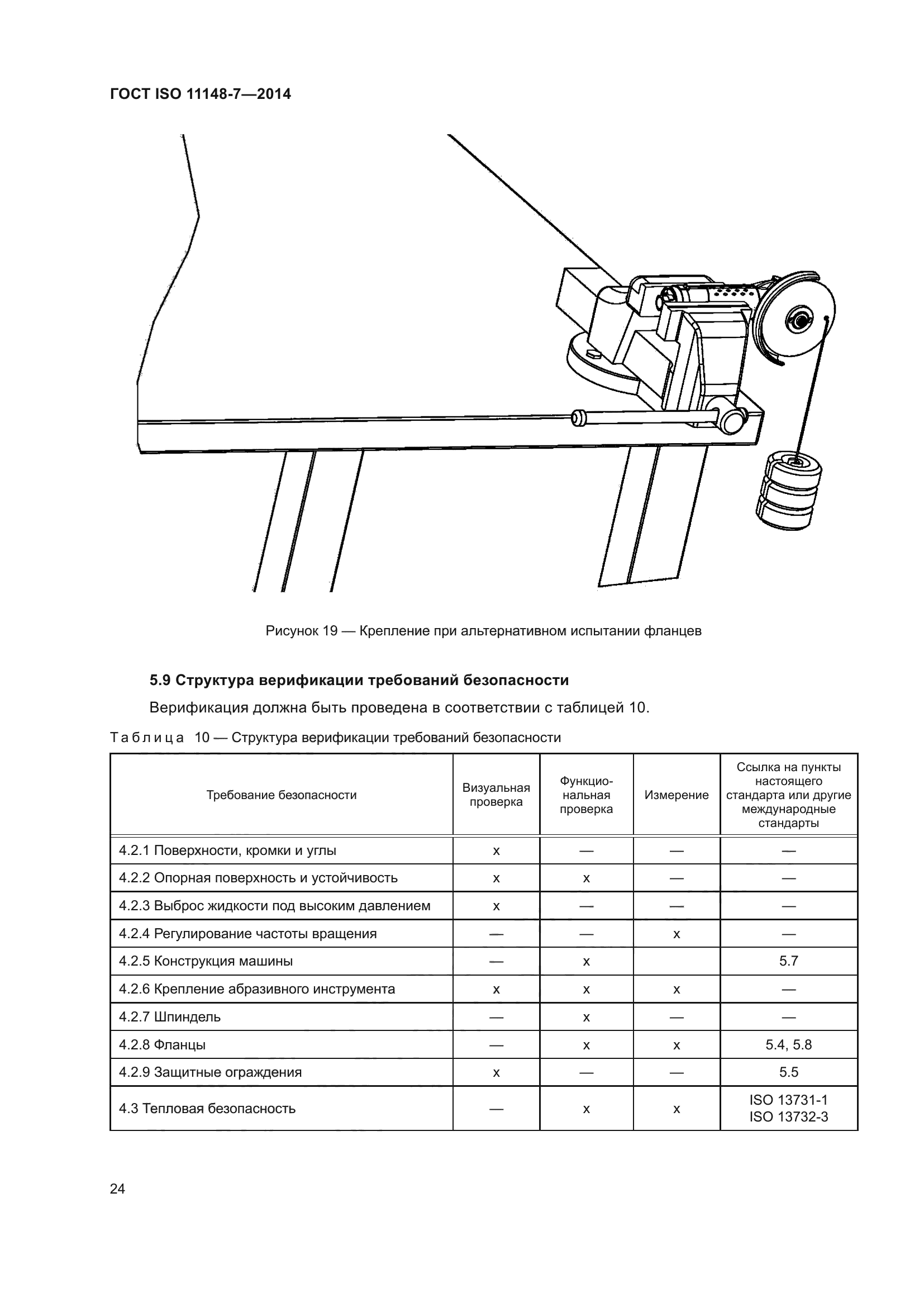 ГОСТ ISO 11148-7—2014

Рисунок 19 — Крепление при альтернативном испытании фланцев

5.9 Структура верификации требований безопасности

Верификация должна быть проведена в соответствии с таблицей 10.

Таблица 10 — Структура верификации требований безопасности

| Требование безопасности | Визуальная проверка | Функциональная проверка | Измерение | Ссылка на пункты настоящего стандарта или другие международные стандарты |
|---|---|---|---|---|
| 4.2.1 Поверхности, кромки и углы | x | — | — | — |
| 4.2.2 Опорная поверхность и устойчивость | x | x | — | — |
| 4.2.3 Выброс жидкости под высоким давлением | x | — | — | — |
| 4.2.4 Регулирование частоты вращения | — | — | x | — |
| 4.2.5 Конструкция машины | — | x | | 5.7 |
| 4.2.6 Крепление абразивного инструмента | x | x | x | — |
| 4.2.7 Шпиндель | — | x | — | — |
| 4.2.8 Фланцы | — | x | x | 5.4, 5.8 |
| 4.2.9 Защитные ограждения | x | — | — | 5.5 |
| 4.3 Тепловая безопасность | — | x | x | ISO 13731-1 ISO 13732-3 |

24