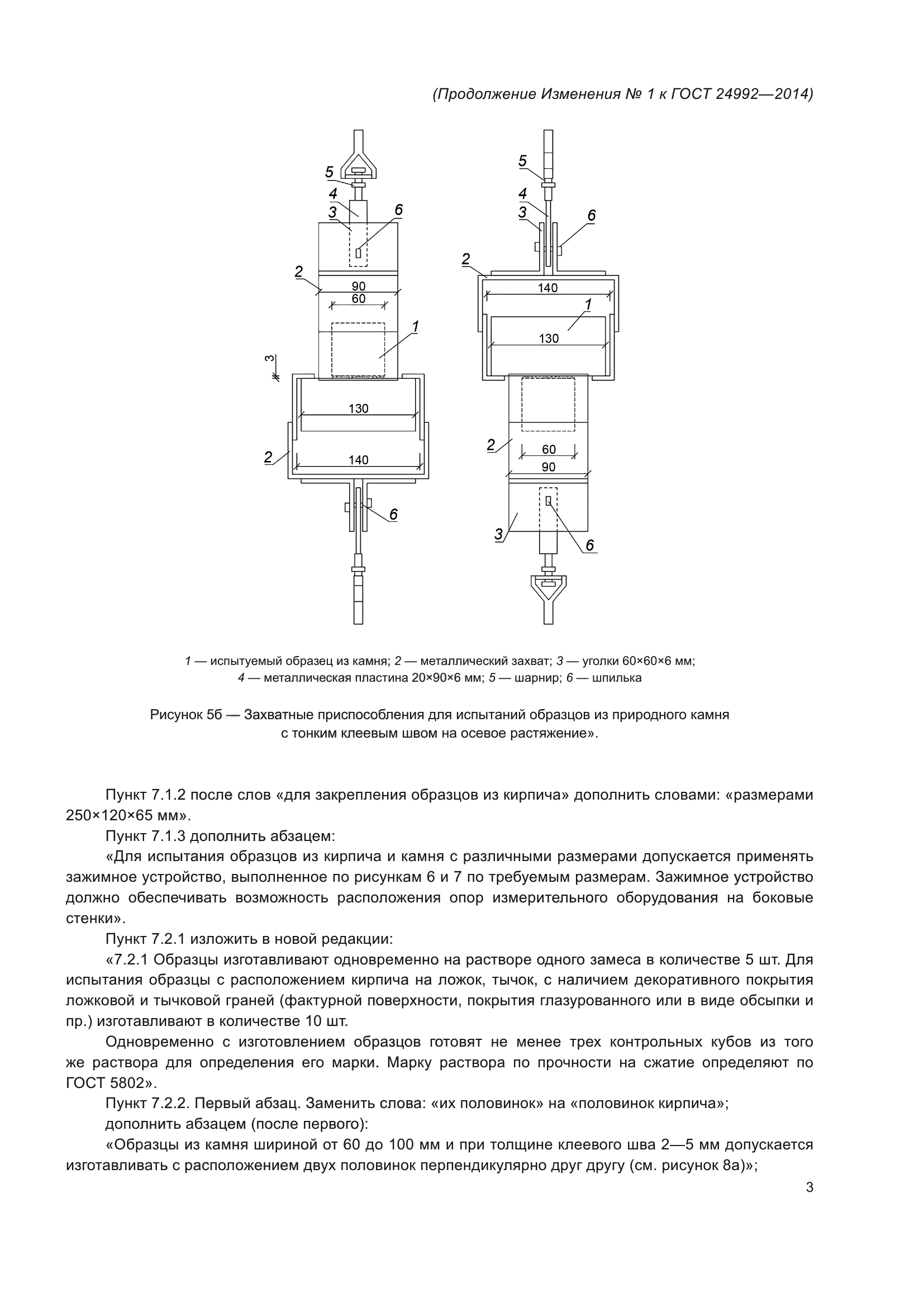 (Продолжение Изменения № 1 к ГОСТ 24992—2014)

5
4
3
6
2
90
60
1
3
130
2
140
6

5
4
3
6
2
140
1
130
2
60
90
3
6

1 — испытуемый образец из камня; 2 — металлический захват; 3 — уголки 60×60×6 мм; 4 — металлическая пластина 20×90×6 мм; 5 — шарнир; 6 — шпилька

Рисунок 5б — Захватные приспособления для испытаний образцов из природного камня с тонким клеевым швом на осевое растяжение».

Пункт 7.1.2 после слов «для закрепления образцов из кирпича» дополнить словами: «размерами 250×120×65 мм».

Пункт 7.1.3 дополнить абзацем:

«Для испытания образцов из кирпича и камня с различными размерами допускается применять зажимное устройство, выполненное по рисункам 6 и 7 по требуемым размерам. Зажимное устройство должно обеспечивать возможность расположения опор измерительного оборудования на боковые стенки».

Пункт 7.2.1 изложить в новой редакции:

«7.2.1 Образцы изготавливают одновременно на растворе одного замеса в количестве 5 шт. Для испытания образцы с расположением кирпича на ложок, тычок, с наличием декоративного покрытия ложковой и тычковой граней (фактурной поверхности, покрытия глазурованного или в виде обсыпки и пр.) изготавливают в количестве 10 шт.

Одновременно с изготовлением образцов готовят не менее трех контрольных кубов из того же раствора для определения его марки. Марку раствора по прочности на сжатие определяют по ГОСТ 5802».

Пункт 7.2.2. Первый абзац. Заменить слова: «их половинок» на «половинок кирпича»;

дополнить абзацем (после первого):

«Образцы из камня шириной от 60 до 100 мм и при толщине клеевого шва 2—5 мм допускается изготавливать с расположением двух половинок перпендикулярно друг другу (см. рисунок 8а)»;

3