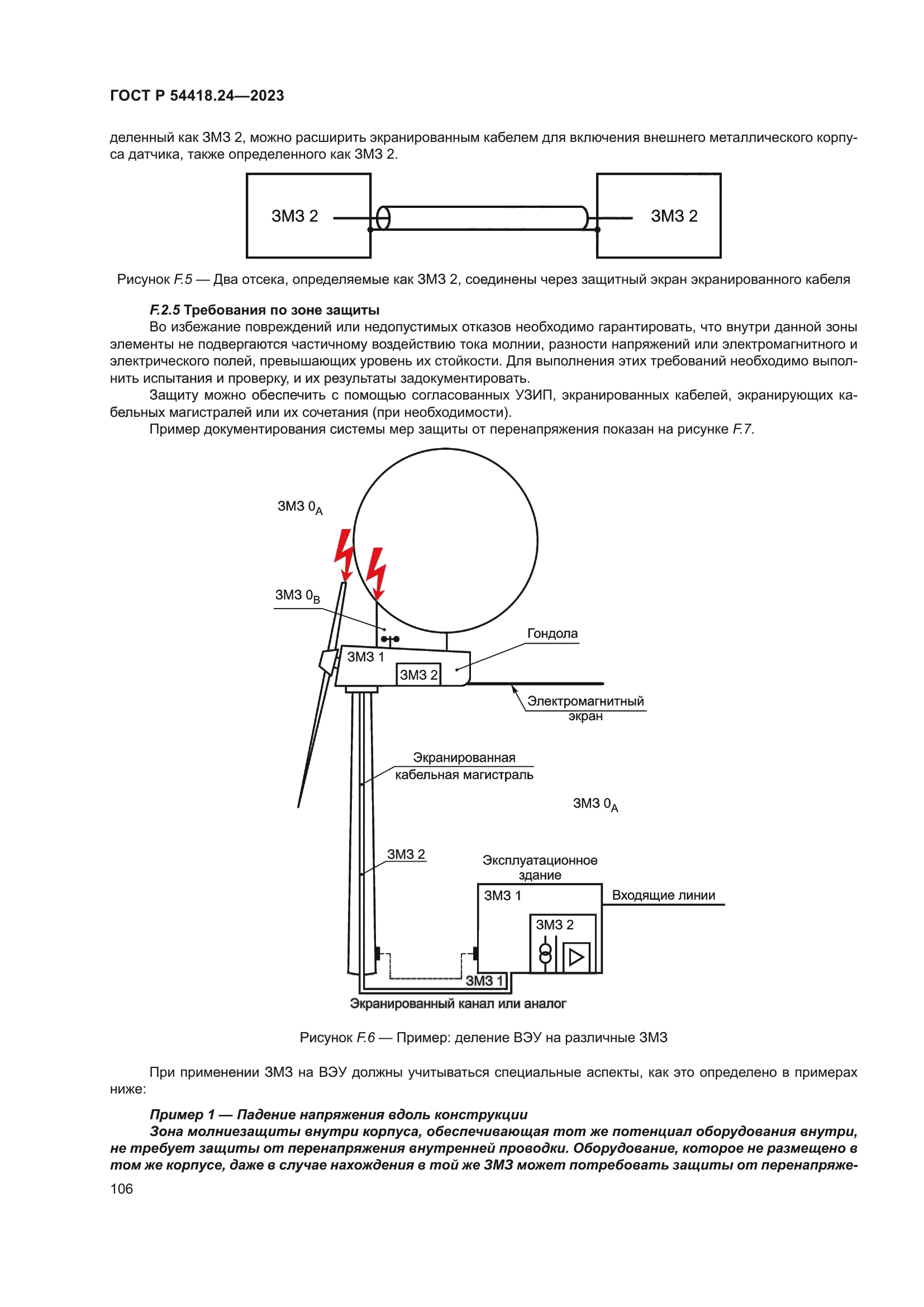 ГОСТ Р 54418.24—2023

деленный как ЗМЗ 2, можно расширить экранированным кабелем для включения внешнего металлического корпуса датчика, также определенного как ЗМЗ 2.

ЗМЗ 2

ЗМЗ 2

Рисунок F.5 — Два отсека, определяемые как ЗМЗ 2, соединены через защитный экран экранированного кабеля

F.2.5 Требования по зоне защиты

Во избежание повреждений или недопустимых отказов необходимо гарантировать, что внутри данной зоны элементы не подвергаются частичному воздействию тока молнии, разности напряжений или электромагнитного и электрического полей, превышающих уровень их стойкости. Для выполнения этих требований необходимо выполнить испытания и проверку, и их результаты задокументировать.

Защиту можно обеспечить с помощью согласованных УЗИП, экранированных кабелей, экранирующих кабельных магистралей или их сочетания (при необходимости).

Пример документирования системы мер защиты от перенапряжения показан на рисунке F.7.

ЗМЗ $0_A$

ЗМЗ $0_B$

Гондола

ЗМЗ 1

ЗМЗ 2

Электромагнитный экран

Экранированная кабельная магистраль

ЗМЗ $0_A$

ЗМЗ 2

Эксплуатационное здание

ЗМЗ 1

Входящие линии

ЗМЗ 2

ЗМЗ 1

Экранированный канал или аналог

Рисунок F.6 — Пример: деление ВЭУ на различные ЗМЗ

При применении ЗМЗ на ВЭУ должны учитываться специальные аспекты, как это определено в примерах ниже:

Пример 1 — Падение напряжения вдоль конструкции

Зона молниезащиты внутри корпуса, обеспечивающая тот же потенциал оборудования внутри, не требует защиты от перенапряжения внутренней проводки. Оборудование, которое не размещено в том же корпусе, даже в случае нахождения в той же ЗМЗ может потребовать защиты от перенапряже-

106