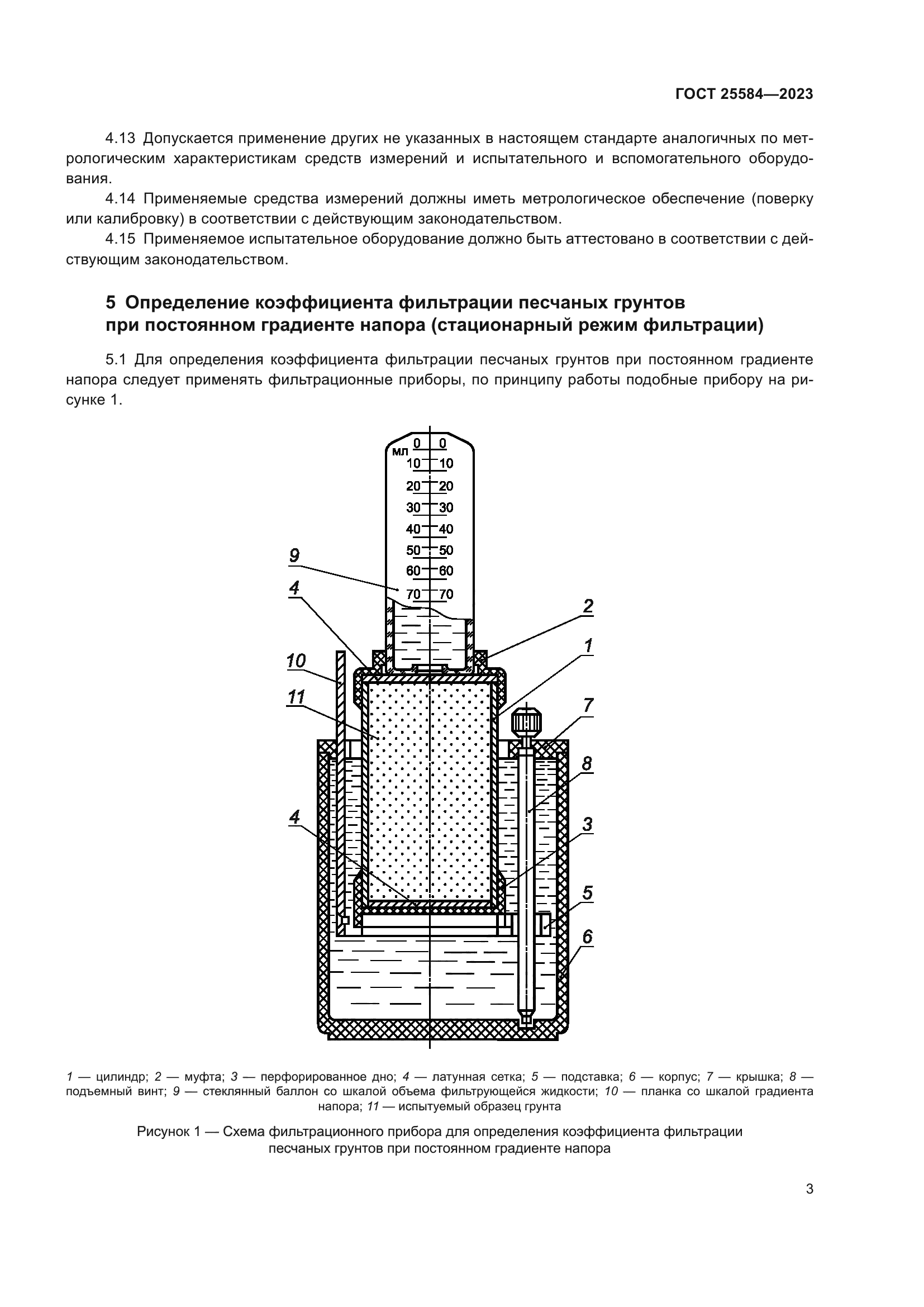 ГОСТ 25584—2023

4.13 Допускается применение других не указанных в настоящем стандарте аналогичных по метрологическим характеристикам средств измерений и испытательного и вспомогательного оборудования.

4.14 Применяемые средства измерений должны иметь метрологическое обеспечение (поверку или калибровку) в соответствии с действующим законодательством.

4.15 Применяемое испытательное оборудование должно быть аттестовано в соответствии с действующим законодательством.

5 Определение коэффициента фильтрации песчаных грунтов при постоянном градиенте напора (стационарный режим фильтрации)

5.1 Для определения коэффициента фильтрации песчаных грунтов при постоянном градиенте напора следует применять фильтрационные приборы, по принципу работы подобные прибору на рисунке 1.

мл 0 0
10 10
20 20
30 30
40 40
50 50
60 60
70 70
9
4
2
1
10
11
7
8
4
3
5
6

1 — цилиндр; 2 — муфта; 3 — перфорированное дно; 4 — латунная сетка; 5 — подставка; 6 — корпус; 7 — крышка; 8 — подъемный винт; 9 — стеклянный баллон со шкалой объема фильтрующейся жидкости; 10 — планка со шкалой градиента напора; 11 — испытуемый образец грунта

Рисунок 1 — Схема фильтрационного прибора для определения коэффициента фильтрации песчаных грунтов при постоянном градиенте напора

3