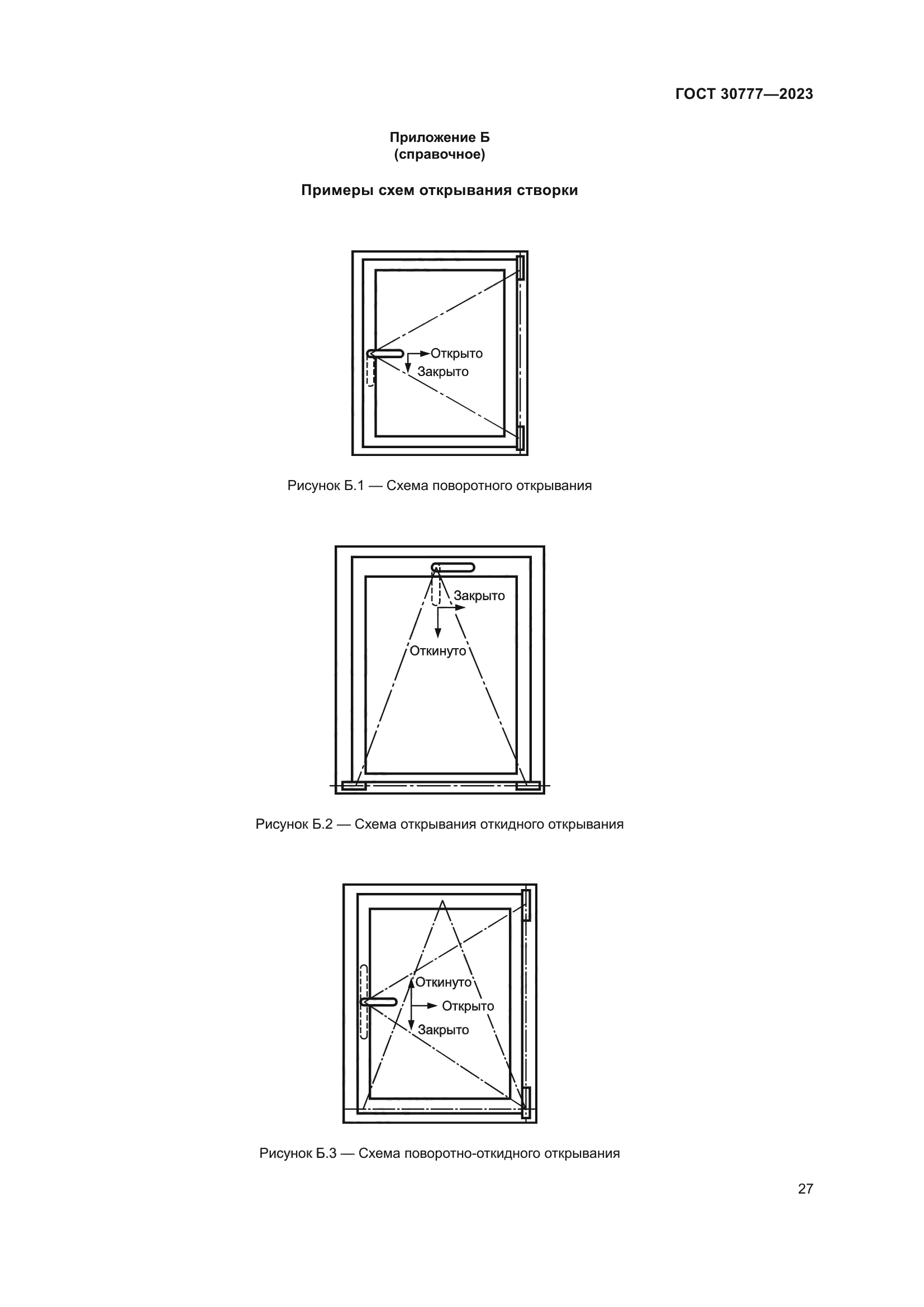 ГОСТ 30777—2023

Приложение Б
(справочное)

Примеры схем открывания створки

Открыто
Закрыто

Рисунок Б.1 — Схема поворотного открывания

Закрыто
Откинуто

Рисунок Б.2 — Схема открывания откидного открывания

Откинуто
Открыто
Закрыто

Рисунок Б.3 — Схема поворотно-откидного открывания

27