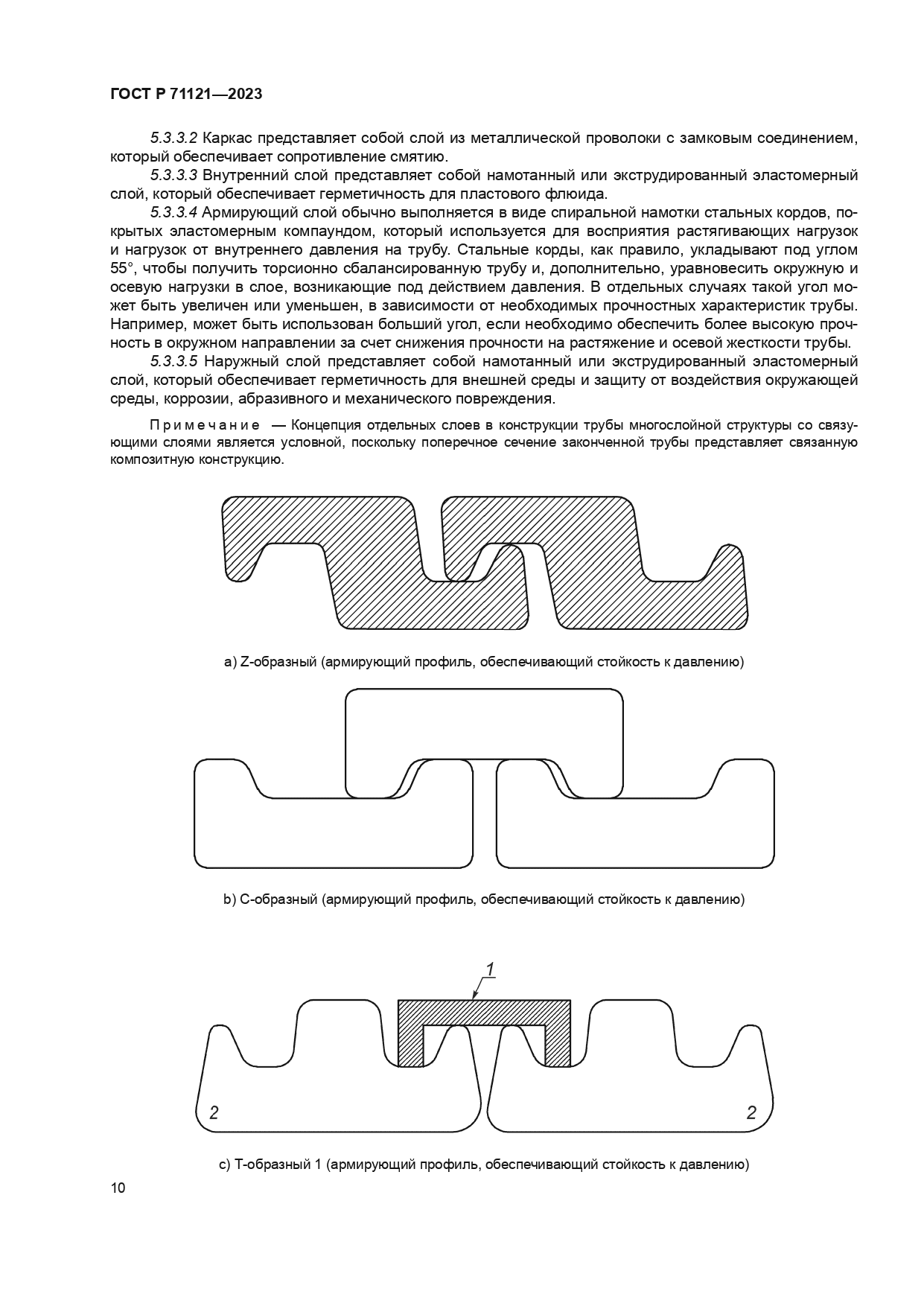 ГОСТ Р 71121—2023

5.3.3.2 Каркас представляет собой слой из металлической проволоки с замковым соединением, который обеспечивает сопротивление смятию.

5.3.3.3 Внутренний слой представляет собой намотанный или экструдированный эластомерный слой, который обеспечивает герметичность для пластового флюида.

5.3.3.4 Армирующий слой обычно выполняется в виде спиральной намотки стальных кордов, покрытых эластомерным компаундом, который используется для восприятия растягивающих нагрузок и нагрузок от внутреннего давления на трубу. Стальные корды, как правило, укладывают под углом 55°, чтобы получить торсионно сбалансированную трубу и, дополнительно, уравновесить окружную и осевую нагрузки в слое, возникающие под действием давления. В отдельных случаях такой угол может быть увеличен или уменьшен, в зависимости от необходимых прочностных характеристик трубы. Например, может быть использован больший угол, если необходимо обеспечить более высокую прочность в окружном направлении за счет снижения прочности на растяжение и осевой жесткости трубы.

5.3.3.5 Наружный слой представляет собой намотанный или экструдированный эластомерный слой, который обеспечивает герметичность для внешней среды и защиту от воздействия окружающей среды, коррозии, абразивного и механического повреждения.

Примечание — Концепция отдельных слоев в конструкции трубы многослойной структуры со связующими слоями является условной, поскольку поперечное сечение законченной трубы представляет связанную композитную конструкцию.

a) Z-образный (армирующий профиль, обеспечивающий стойкость к давлению)

b) C-образный (армирующий профиль, обеспечивающий стойкость к давлению)

1

2

2

c) T-образный 1 (армирующий профиль, обеспечивающий стойкость к давлению)

10