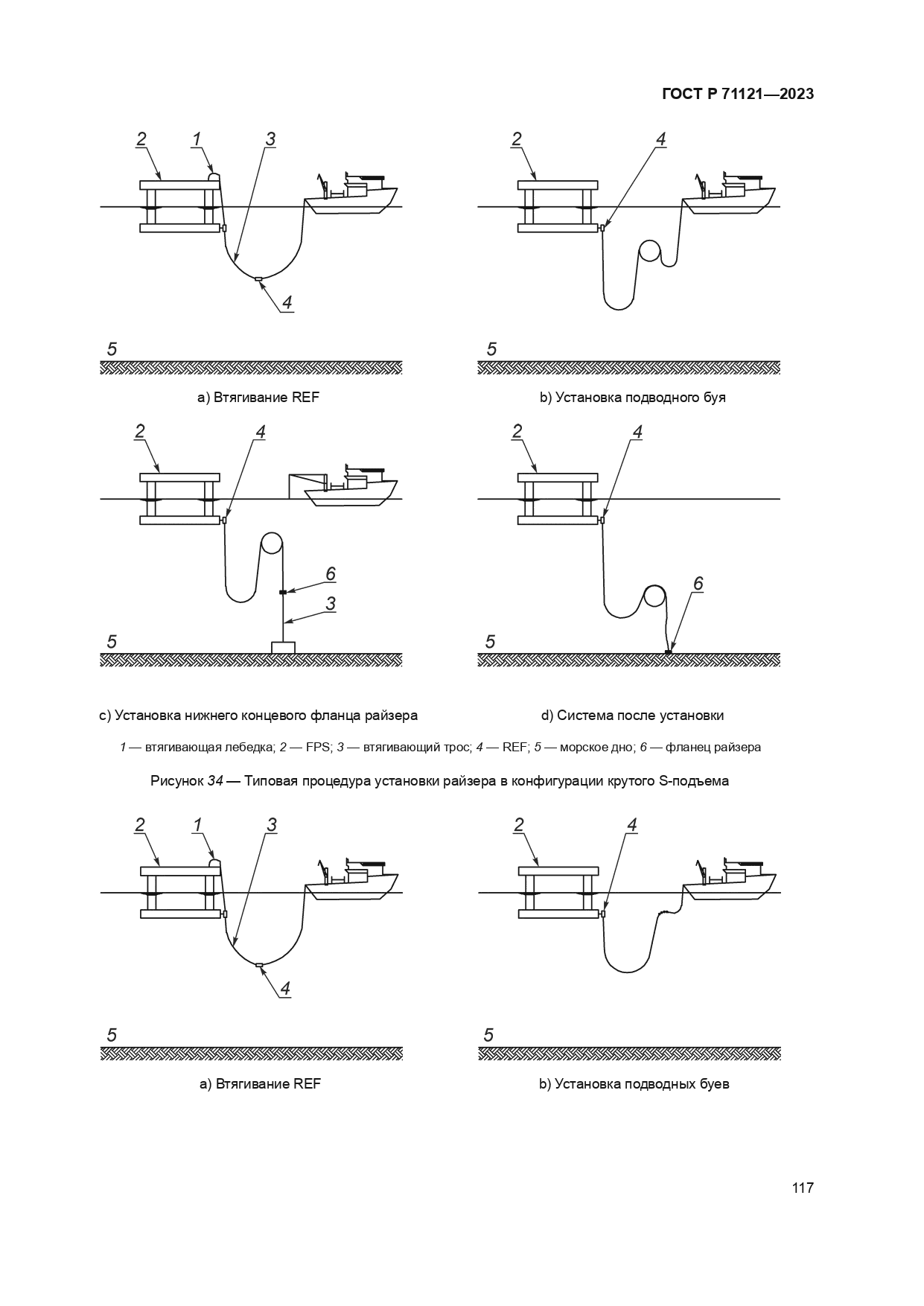 ГОСТ Р 71121—2023

2
1
3
4
5

a) Втягивание REF

2
4
5

b) Установка подводного буя

2
4
6
3
5

c) Установка нижнего концевого фланца райзера

2
4
6
5

d) Система после установки

1 — втягивающая лебедка; 2 — FPS; 3 — втягивающий трос; 4 — REF; 5 — морское дно; 6 — фланец райзера

Рисунок 34 — Типовая процедура установки райзера в конфигурации крутого S-подъема

2
1
3
4
5

a) Втягивание REF

2
4
5

b) Установка подводных буев

117