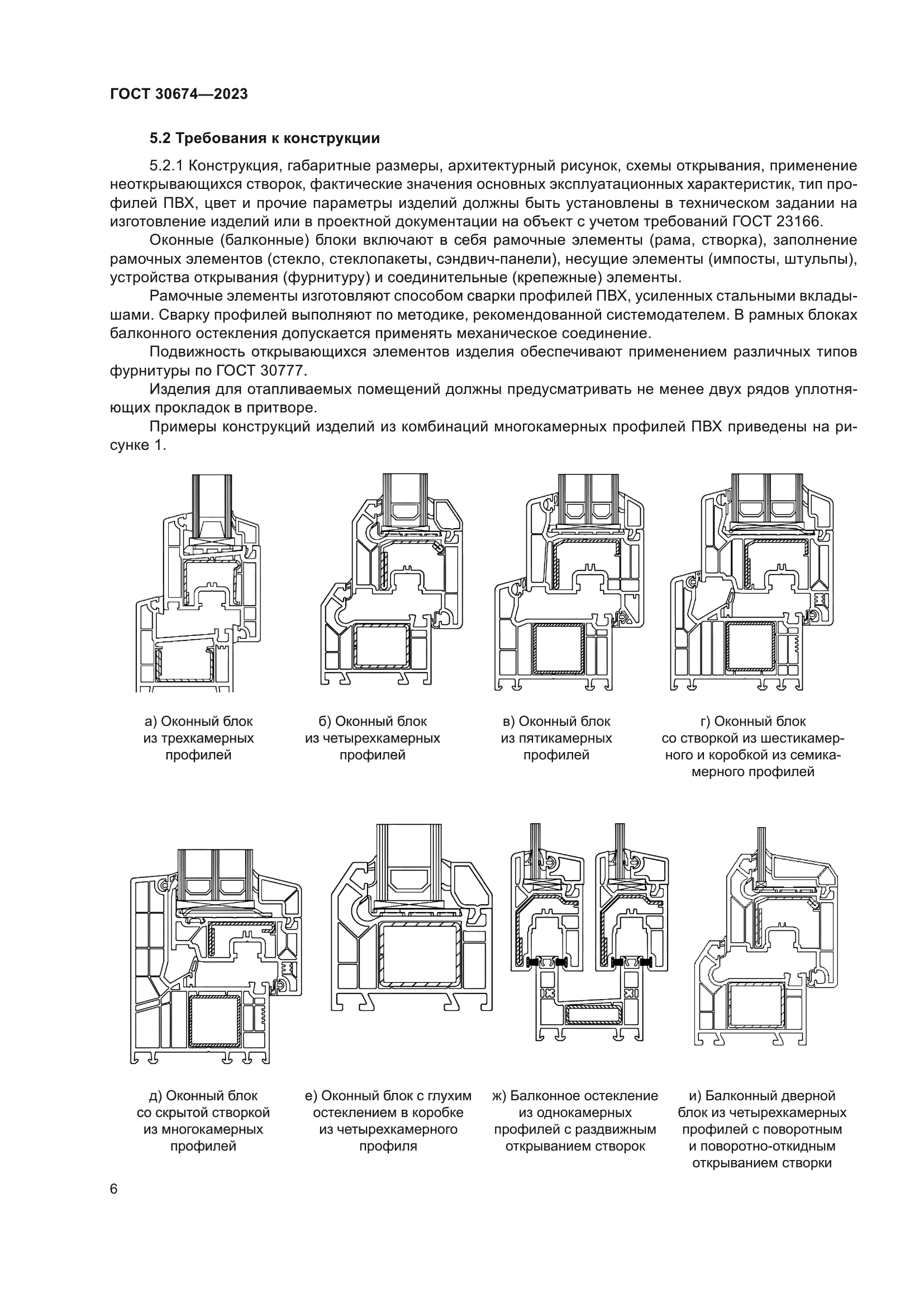 ГОСТ 30674—2023

5.2 Требования к конструкции

5.2.1 Конструкция, габаритные размеры, архитектурный рисунок, схемы открывания, применение неоткрывающихся створок, фактические значения основных эксплуатационных характеристик, тип профилей ПВХ, цвет и прочие параметры изделий должны быть установлены в техническом задании на изготовление изделий или в проектной документации на объект с учетом требований ГОСТ 23166.

Оконные (балконные) блоки включают в себя рамочные элементы (рама, створка), заполнение рамочных элементов (стекло, стеклопакеты, сэндвич-панели), несущие элементы (импосты, штульпы), устройства открывания (фурнитуру) и соединительные (крепежные) элементы.

Рамочные элементы изготовляют способом сварки профилей ПВХ, усиленных стальными вкладышами. Сварку профилей выполняют по методике, рекомендованной системодателем. В рамных блоках балконного остекления допускается применять механическое соединение.

Подвижность открывающихся элементов изделия обеспечивают применением различных типов фурнитуры по ГОСТ 30777.

Изделия для отапливаемых помещений должны предусматривать не менее двух рядов уплотняющих прокладок в притворе.

Примеры конструкций изделий из комбинаций многокамерных профилей ПВХ приведены на рисунке 1.

а) Оконный блок из трехкамерных профилей

б) Оконный блок из четырехкамерных профилей

в) Оконный блок из пятикамерных профилей

г) Оконный блок со створкой из шестикамерного и коробкой из семикамерного профилей

д) Оконный блок со скрытой створкой из многокамерных профилей

е) Оконный блок с глухим остеклением в коробке из четырехкамерного профиля

ж) Балконное остекление из однокамерных профилей с раздвижным открыванием створок

и) Балконный дверной блок из четырехкамерных профилей с поворотным и поворотно-откидным открыванием створки

6