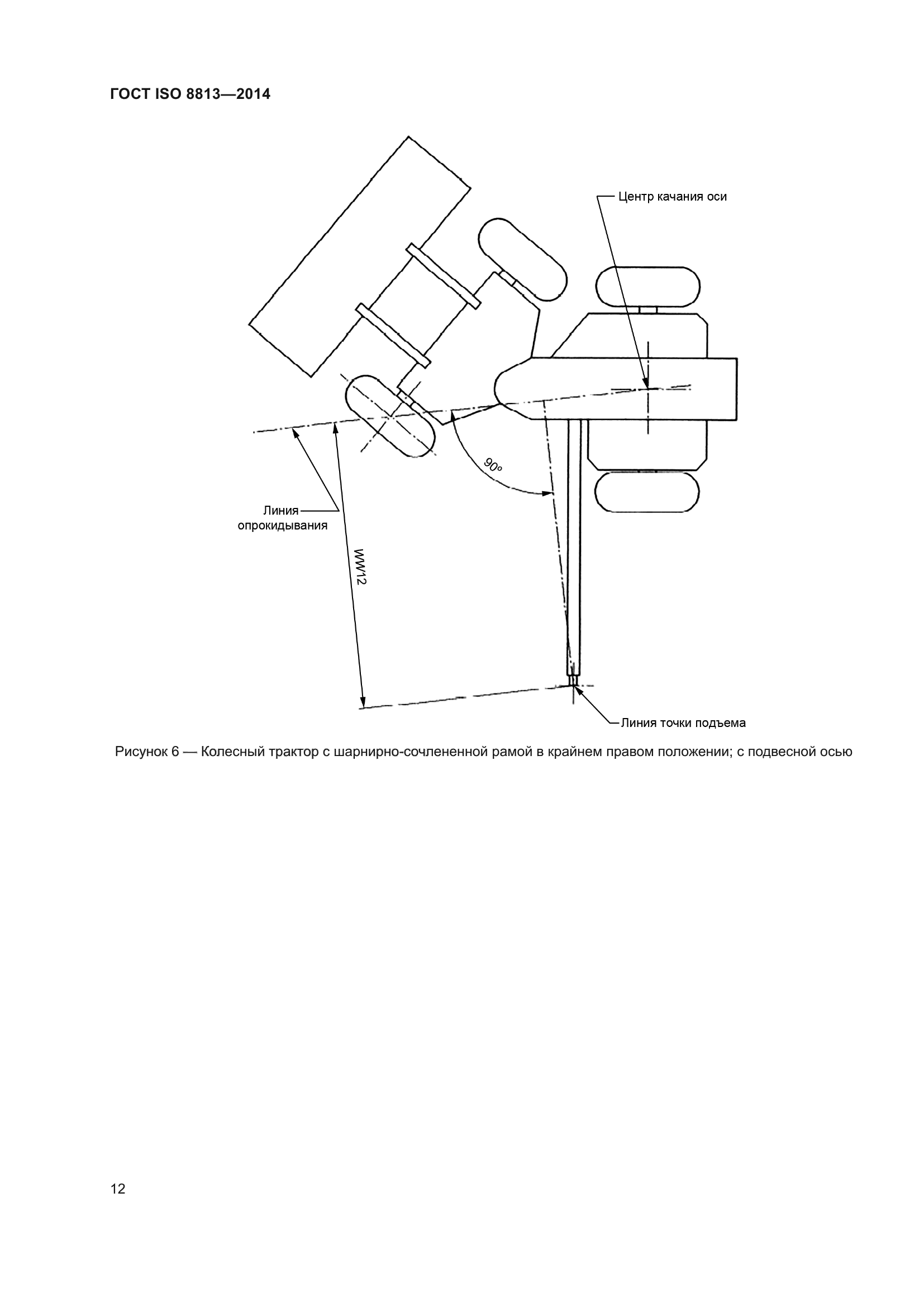 ГОСТ ISO 8813—2014

Центр качания оси

90°

Линия опрокидывания

WW12

Линия точки подъема

Рисунок 6 — Колесный трактор с шарнирно-сочлененной рамой в крайнем правом положении; с подвесной осью

12