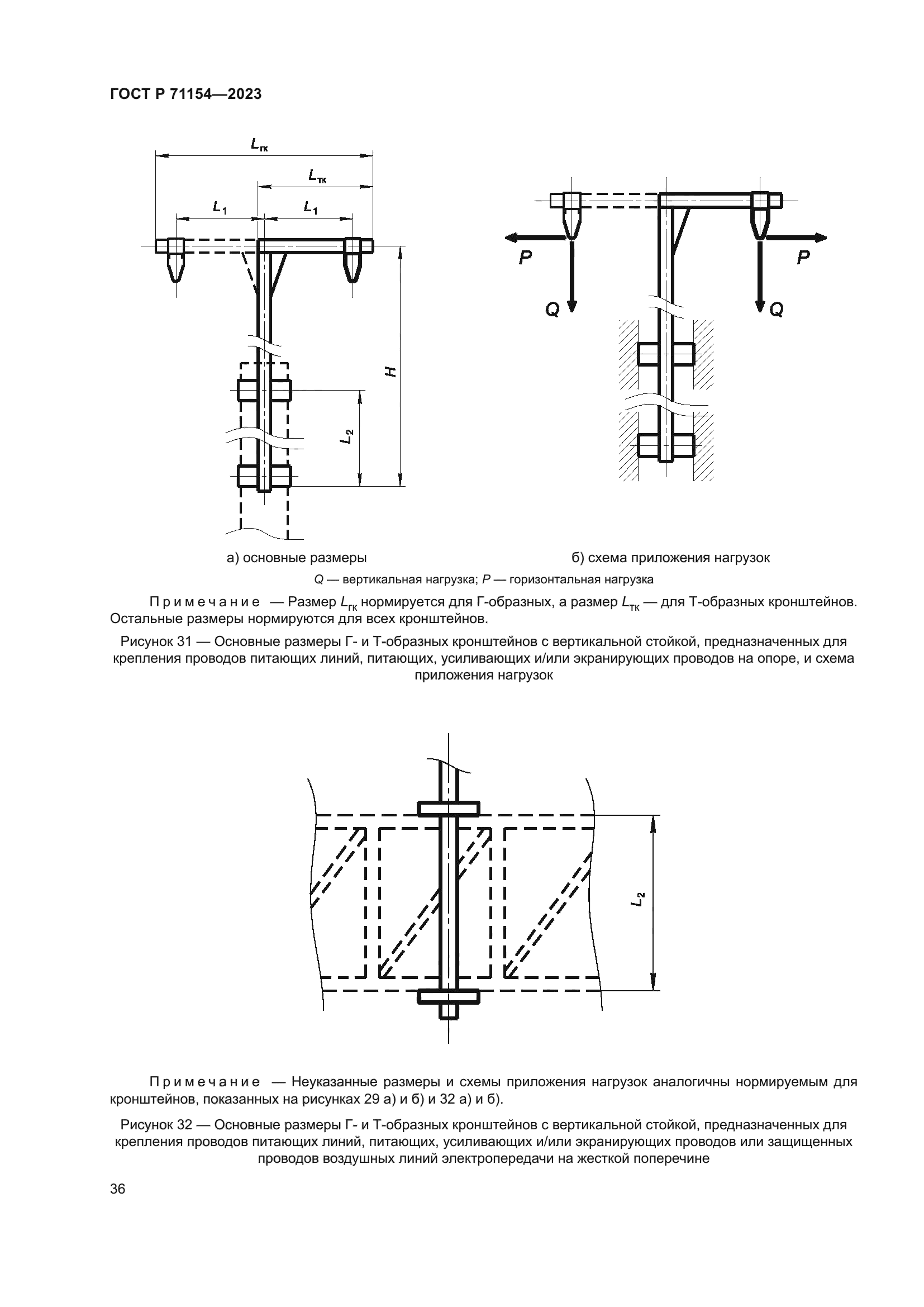 ГОСТ Р 71154—2023

$L_{гк}$

$L_{тк}$

$L_1$

$L_1$

$H$

$L_2$

$P$

$P$

$Q$

$Q$

а) основные размеры

б) схема приложения нагрузок

$Q$ — вертикальная нагрузка; $P$ — горизонтальная нагрузка

Примечание — Размер $L_{гк}$ нормируется для Г-образных, а размер $L_{тк}$ — для Т-образных кронштейнов. Остальные размеры нормируются для всех кронштейнов.

Рисунок 31 — Основные размеры Г- и Т-образных кронштейнов с вертикальной стойкой, предназначенных для крепления проводов питающих линий, питающих, усиливающих и/или экранирующих проводов на опоре, и схема приложения нагрузок

$L_2$

Примечание — Неуказанные размеры и схемы приложения нагрузок аналогичны нормируемым для кронштейнов, показанных на рисунках 29 а) и б) и 32 а) и б).

Рисунок 32 — Основные размеры Г- и Т-образных кронштейнов с вертикальной стойкой, предназначенных для крепления проводов питающих линий, питающих, усиливающих и/или экранирующих проводов или защищенных проводов воздушных линий электропередачи на жесткой поперечине

36