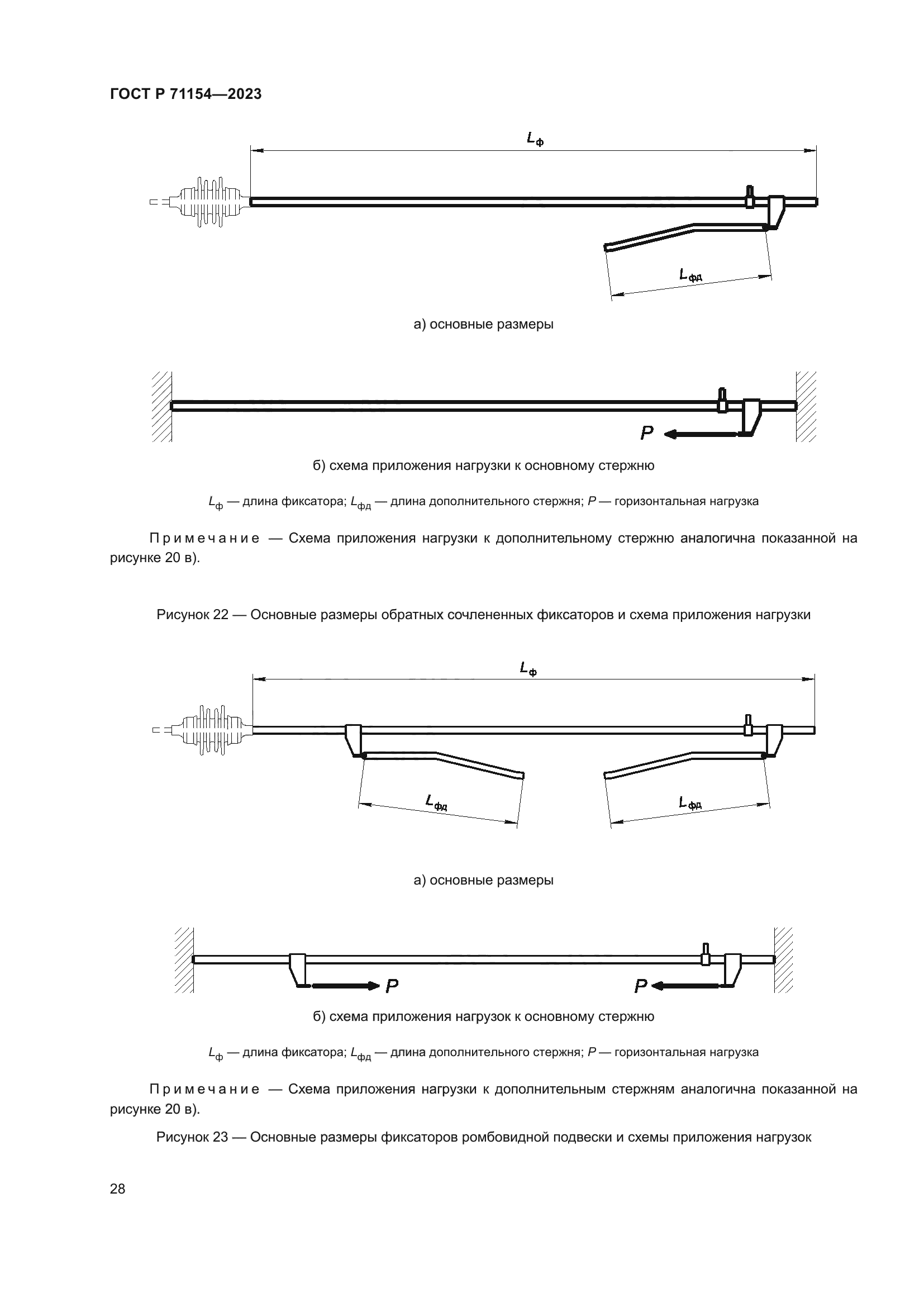 ГОСТ Р 71154—2023

$L_ф$

$L_{фд}$

а) основные размеры

$P$

б) схема приложения нагрузки к основному стержню

$L_ф$ — длина фиксатора; $L_{фд}$ — длина дополнительного стержня; $P$ — горизонтальная нагрузка

Примечание — Схема приложения нагрузки к дополнительному стержню аналогична показанной на рисунке 20 в).

Рисунок 22 — Основные размеры обратных сочлененных фиксаторов и схема приложения нагрузки

$L_ф$

$L_{фд}$

$L_{фд}$

а) основные размеры

$P$

$P$

б) схема приложения нагрузок к основному стержню

$L_ф$ — длина фиксатора; $L_{фд}$ — длина дополнительного стержня; $P$ — горизонтальная нагрузка

Примечание — Схема приложения нагрузки к дополнительным стержням аналогична показанной на рисунке 20 в).

Рисунок 23 — Основные размеры фиксаторов ромбовидной подвески и схемы приложения нагрузок

28