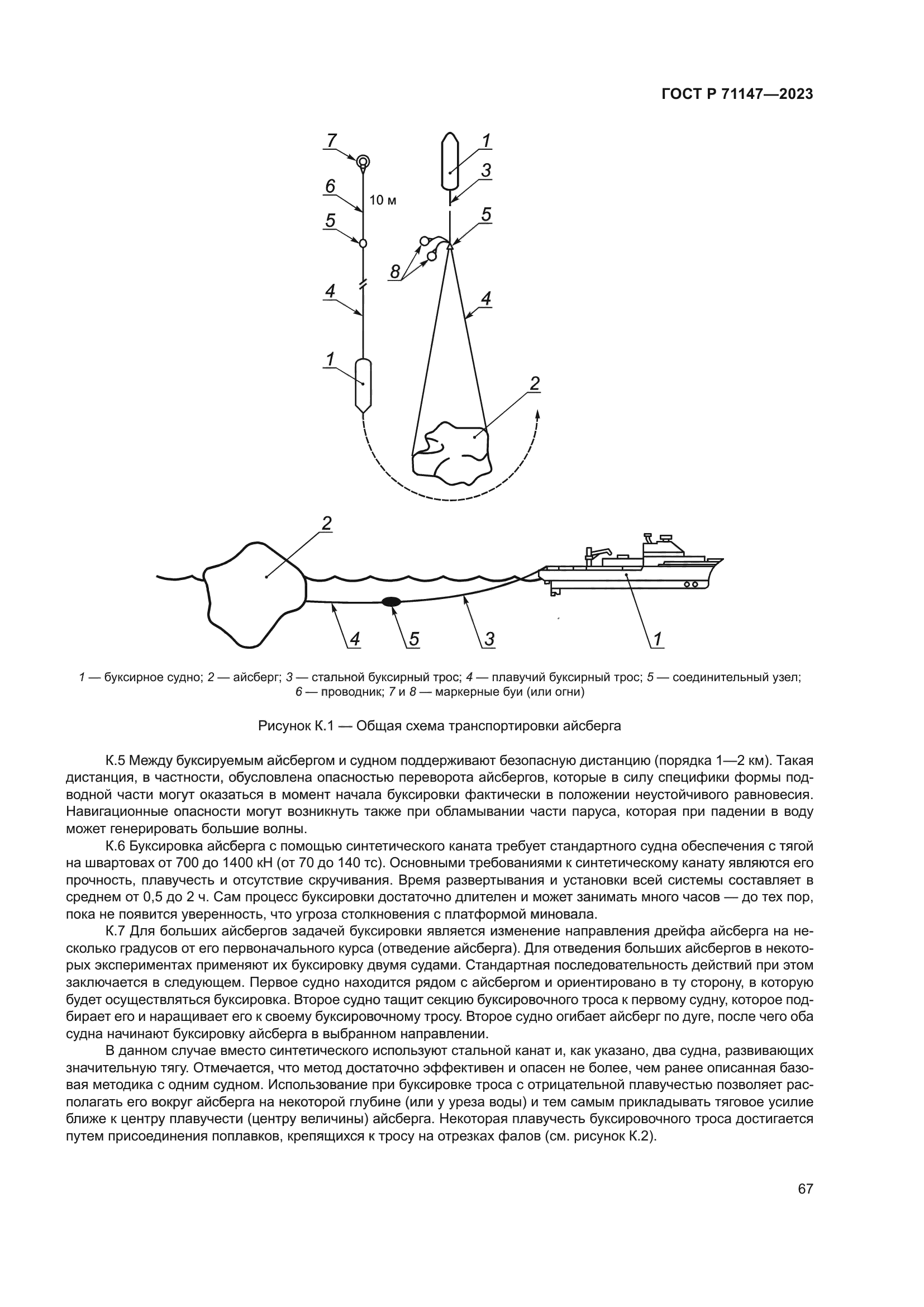 ГОСТ Р 71147—2023

7
6
10 м
5
4
1
1
3
5
8
4
2

2
4
5
3
1

1 — буксирное судно; 2 — айсберг; 3 — стальной буксирный трос; 4 — плавучий буксирный трос; 5 — соединительный узел; 6 — проводник; 7 и 8 — маркерные буи (или огни)

Рисунок К.1 — Общая схема транспортировки айсберга

К.5 Между буксируемым айсбергом и судном поддерживают безопасную дистанцию (порядка 1—2 км). Такая дистанция, в частности, обусловлена опасностью переворота айсбергов, которые в силу специфики формы подводной части могут оказаться в момент начала буксировки фактически в положении неустойчивого равновесия. Навигационные опасности могут возникнуть также при обламывании части паруса, которая при падении в воду может генерировать большие волны.

К.6 Буксировка айсберга с помощью синтетического каната требует стандартного судна обеспечения с тягой на швартовах от 700 до 1400 кН (от 70 до 140 тс). Основными требованиями к синтетическому канату являются его прочность, плавучесть и отсутствие скручивания. Время развертывания и установки всей системы составляет в среднем от 0,5 до 2 ч. Сам процесс буксировки достаточно длителен и может занимать много часов — до тех пор, пока не появится уверенность, что угроза столкновения с платформой миновала.

К.7 Для больших айсбергов задачей буксировки является изменение направления дрейфа айсберга на несколько градусов от его первоначального курса (отведение айсберга). Для отведения больших айсбергов в некоторых экспериментах применяют их буксировку двумя судами. Стандартная последовательность действий при этом заключается в следующем. Первое судно находится рядом с айсбергом и ориентировано в ту сторону, в которую будет осуществляться буксировка. Второе судно тащит секцию буксировочного троса к первому судну, которое подбирает его и наращивает его к своему буксировочному тросу. Второе судно огибает айсберг по дуге, после чего оба судна начинают буксировку айсберга в выбранном направлении.

В данном случае вместо синтетического используют стальной канат и, как указано, два судна, развивающих значительную тягу. Отмечается, что метод достаточно эффективен и опасен не более, чем ранее описанная базовая методика с одним судном. Использование при буксировке троса с отрицательной плавучестью позволяет располагать его вокруг айсберга на некоторой глубине (или у уреза воды) и тем самым прикладывать тяговое усилие ближе к центру плавучести (центру величины) айсберга. Некоторая плавучесть буксировочного троса достигается путем присоединения поплавков, крепящихся к тросу на отрезках фалов (см. рисунок К.2).

67