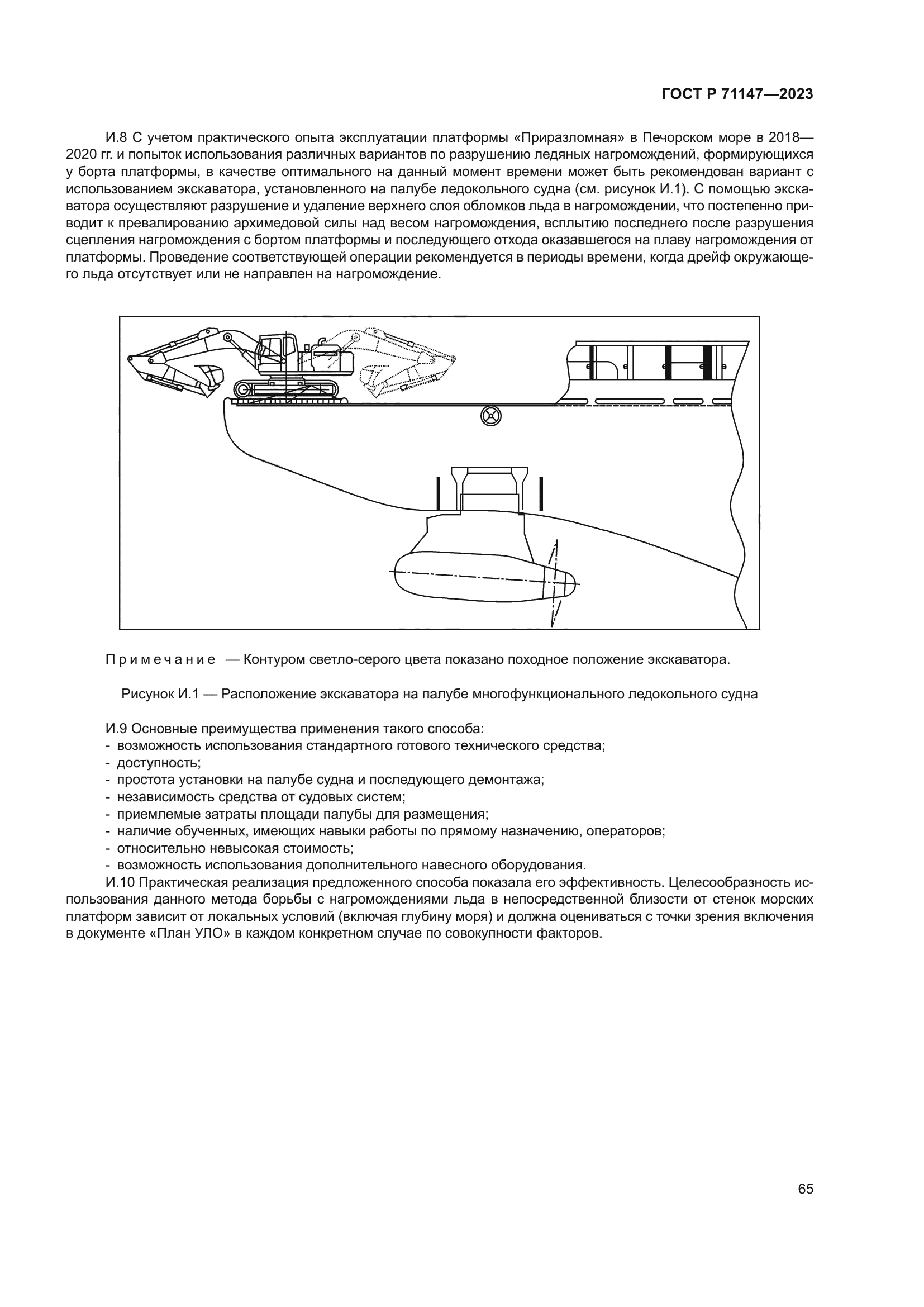 ГОСТ Р 71147—2023

И.8 С учетом практического опыта эксплуатации платформы «Приразломная» в Печорском море в 2018—2020 гг. и попыток использования различных вариантов по разрушению ледяных нагромождений, формирующихся у борта платформы, в качестве оптимального на данный момент времени может быть рекомендован вариант с использованием экскаватора, установленного на палубе ледокольного судна (см. рисунок И.1). С помощью экскаватора осуществляют разрушение и удаление верхнего слоя обломков льда в нагромождении, что постепенно приводит к превалированию архимедовой силы над весом нагромождения, всплытию последнего после разрушения сцепления нагромождения с бортом платформы и последующего отхода оказавшегося на плаву нагромождения от платформы. Проведение соответствующей операции рекомендуется в периоды времени, когда дрейф окружающего льда отсутствует или не направлен на нагромождение.

Примечание — Контуром светло-серого цвета показано походное положение экскаватора.

Рисунок И.1 — Расположение экскаватора на палубе многофункционального ледокольного судна

И.9 Основные преимущества применения такого способа:
- возможность использования стандартного готового технического средства;
- доступность;
- простота установки на палубе судна и последующего демонтажа;
- независимость средства от судовых систем;
- приемлемые затраты площади палубы для размещения;
- наличие обученных, имеющих навыки работы по прямому назначению, операторов;
- относительно невысокая стоимость;
- возможность использования дополнительного навесного оборудования.
И.10 Практическая реализация предложенного способа показала его эффективность. Целесообразность использования данного метода борьбы с нагромождениями льда в непосредственной близости от стенок морских платформ зависит от локальных условий (включая глубину моря) и должна оцениваться с точки зрения включения в документе «План УЛО» в каждом конкретном случае по совокупности факторов.

65