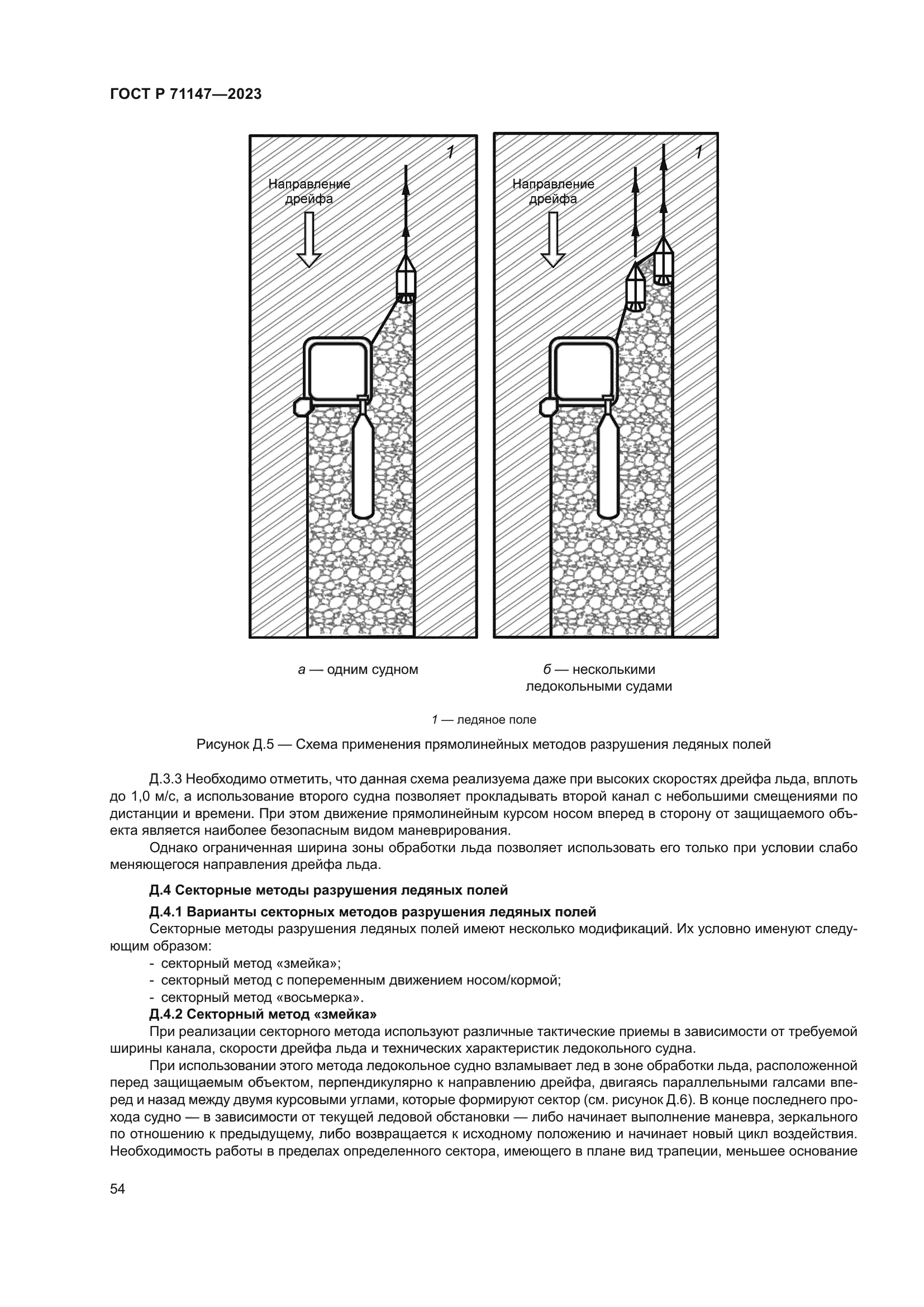 ГОСТ Р 71147—2023

1

Направление дрейфа

1

Направление дрейфа

а — одним судном

б — несколькими ледокольными судами

1 — ледяное поле

Рисунок Д.5 — Схема применения прямолинейных методов разрушения ледяных полей

Д.3.3 Необходимо отметить, что данная схема реализуема даже при высоких скоростях дрейфа льда, вплоть до 1,0 м/с, а использование второго судна позволяет прокладывать второй канал с небольшими смещениями по дистанции и времени. При этом движение прямолинейным курсом носом вперед в сторону от защищаемого объекта является наиболее безопасным видом маневрирования.

Однако ограниченная ширина зоны обработки льда позволяет использовать его только при условии слабо меняющегося направления дрейфа льда.

Д.4 Секторные методы разрушения ледяных полей

Д.4.1 Варианты секторных методов разрушения ледяных полей

Секторные методы разрушения ледяных полей имеют несколько модификаций. Их условно именуют следующим образом:

- секторный метод «змейка»;
- секторный метод с попеременным движением носом/кормой;
- секторный метод «восьмерка».

Д.4.2 Секторный метод «змейка»

При реализации секторного метода используют различные тактические приемы в зависимости от требуемой ширины канала, скорости дрейфа льда и технических характеристик ледокольного судна.

При использовании этого метода ледокольное судно взламывает лед в зоне обработки льда, расположенной перед защищаемым объектом, перпендикулярно к направлению дрейфа, двигаясь параллельными галсами вперед и назад между двумя курсовыми углами, которые формируют сектор (см. рисунок Д.6). В конце последнего прохода судно — в зависимости от текущей ледовой обстановки — либо начинает выполнение маневра, зеркального по отношению к предыдущему, либо возвращается к исходному положению и начинает новый цикл воздействия. Необходимость работы в пределах определенного сектора, имеющего в плане вид трапеции, меньшее основание

54