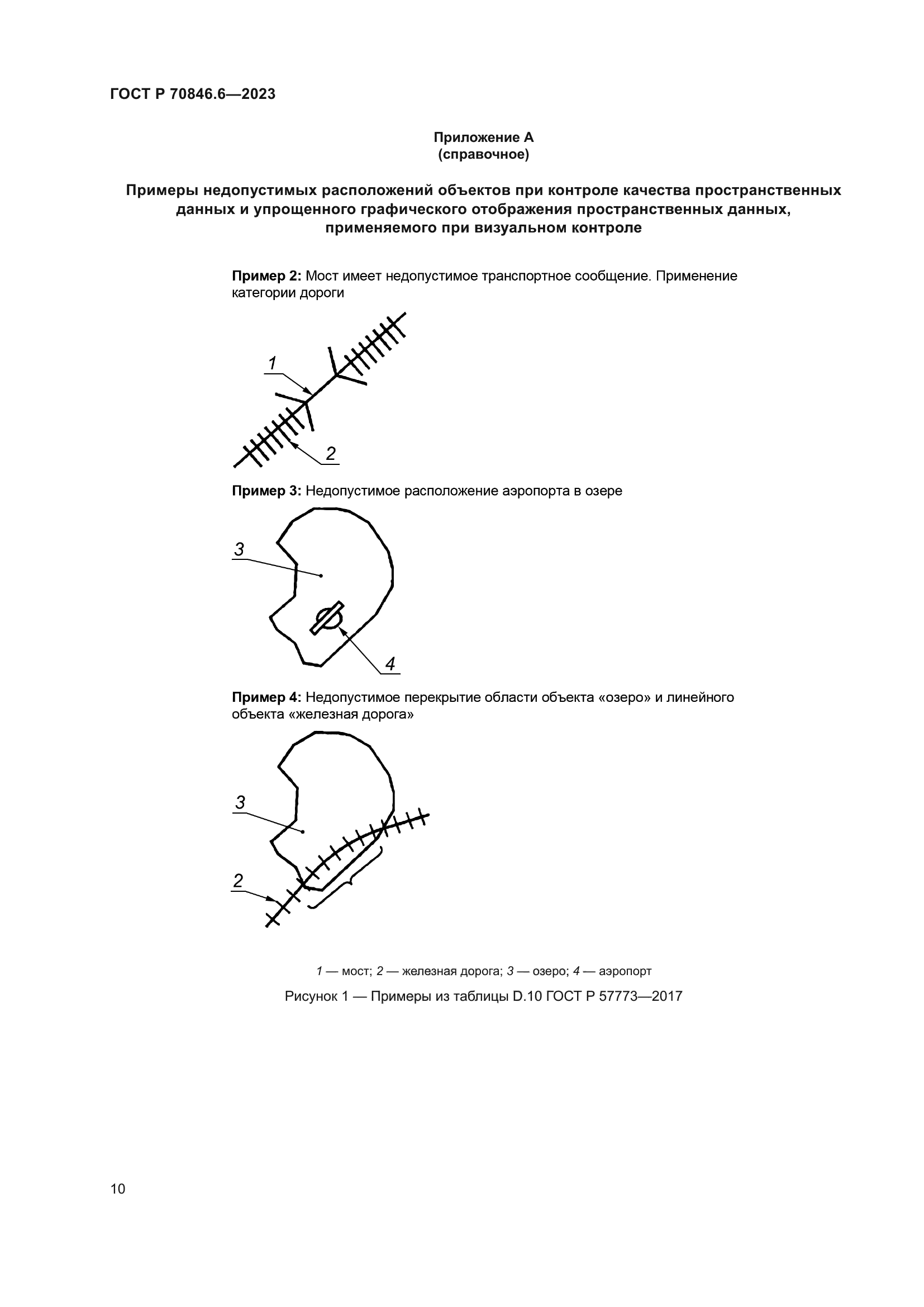 ГОСТ Р 70846.6—2023

Приложение А
(справочное)

Примеры недопустимых расположений объектов при контроле качества пространственных данных и упрощенного графического отображения пространственных данных, применяемого при визуальном контроле

Пример 2: Мост имеет недопустимое транспортное сообщение. Применение категории дороги

1

2

Пример 3: Недопустимое расположение аэропорта в озере

3

4

Пример 4: Недопустимое перекрытие области объекта «озеро» и линейного объекта «железная дорога»

3

2

1 — мост; 2 — железная дорога; 3 — озеро; 4 — аэропорт

Рисунок 1 — Примеры из таблицы D.10 ГОСТ Р 57773—2017

10