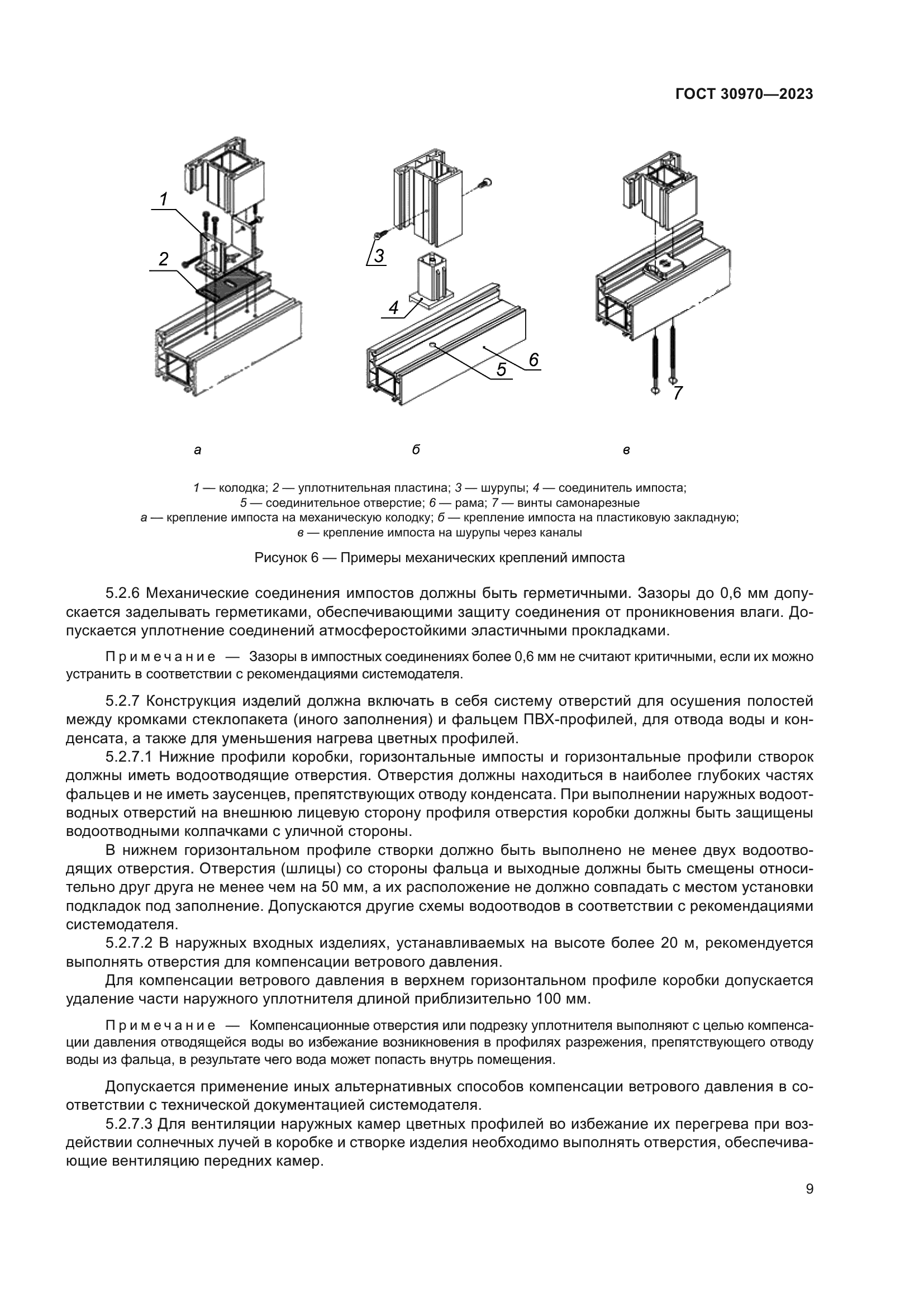 ГОСТ 30970—2023

1

2

3

4

5

6

7

а

б

в

1 — колодка; 2 — уплотнительная пластина; 3 — шурупы; 4 — соединитель импоста; 5 — соединительное отверстие; 6 — рама; 7 — винты самонарезные
а — крепление импоста на механическую колодку; б — крепление импоста на пластиковую закладную; в — крепление импоста на шурупы через каналы

Рисунок 6 — Примеры механических креплений импоста

5.2.6 Механические соединения импостов должны быть герметичными. Зазоры до 0,6 мм допускается заделывать герметиками, обеспечивающими защиту соединения от проникновения влаги. Допускается уплотнение соединений атмосферостойкими эластичными прокладками.

Примечание — Зазоры в импостных соединениях более 0,6 мм не считают критичными, если их можно устранить в соответствии с рекомендациями системодателя.

5.2.7 Конструкция изделий должна включать в себя систему отверстий для осушения полостей между кромками стеклопакета (иного заполнения) и фальцем ПВХ-профилей, для отвода воды и конденсата, а также для уменьшения нагрева цветных профилей.

5.2.7.1 Нижние профили коробки, горизонтальные импосты и горизонтальные профили створок должны иметь водоотводящие отверстия. Отверстия должны находиться в наиболее глубоких частях фальцев и не иметь заусенцев, препятствующих отводу конденсата. При выполнении наружных водоотводных отверстий на внешнюю лицевую сторону профиля отверстия коробки должны быть защищены водоотводными колпачками с уличной стороны.

В нижнем горизонтальном профиле створки должно быть выполнено не менее двух водоотводящих отверстия. Отверстия (шлицы) со стороны фальца и выходные должны быть смещены относительно друг друга не менее чем на 50 мм, а их расположение не должно совпадать с местом установки подкладок под заполнение. Допускаются другие схемы водоотводов в соответствии с рекомендациями системодателя.

5.2.7.2 В наружных входных изделиях, устанавливаемых на высоте более 20 м, рекомендуется выполнять отверстия для компенсации ветрового давления.

Для компенсации ветрового давления в верхнем горизонтальном профиле коробки допускается удаление части наружного уплотнителя длиной приблизительно 100 мм.

Примечание — Компенсационные отверстия или подрезку уплотнителя выполняют с целью компенсации давления отводящейся воды во избежание возникновения в профилях разрежения, препятствующего отводу воды из фальца, в результате чего вода может попасть внутрь помещения.

Допускается применение иных альтернативных способов компенсации ветрового давления в соответствии с технической документацией системодателя.

5.2.7.3 Для вентиляции наружных камер цветных профилей во избежание их перегрева при воздействии солнечных лучей в коробке и створке изделия необходимо выполнять отверстия, обеспечивающие вентиляцию передних камер.

9