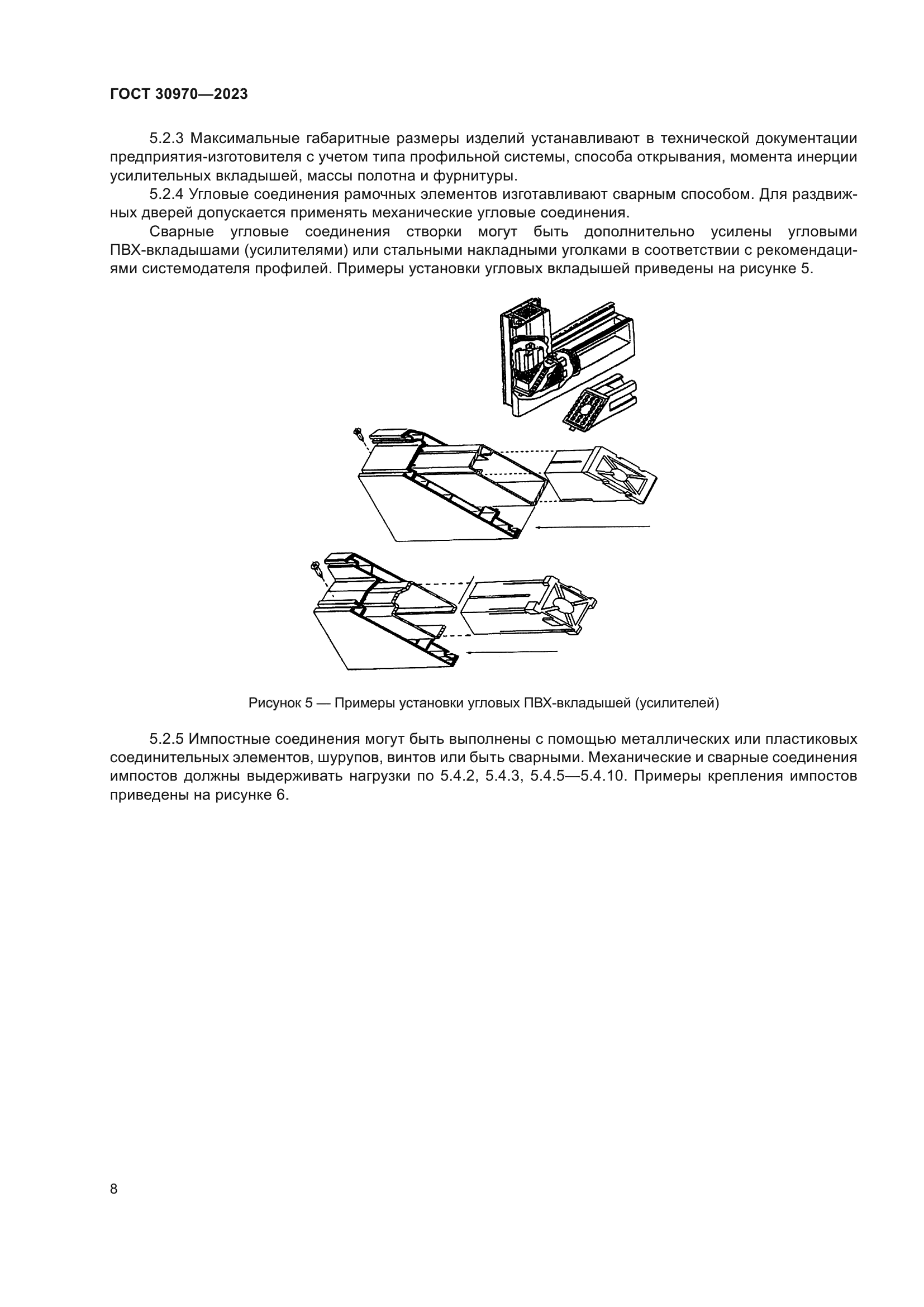 ГОСТ 30970—2023

5.2.3 Максимальные габаритные размеры изделий устанавливают в технической документации предприятия-изготовителя с учетом типа профильной системы, способа открывания, момента инерции усилительных вкладышей, массы полотна и фурнитуры.

5.2.4 Угловые соединения рамочных элементов изготавливают сварным способом. Для раздвижных дверей допускается применять механические угловые соединения.

Сварные угловые соединения створки могут быть дополнительно усилены угловыми ПВХ-вкладышами (усилителями) или стальными накладными уголками в соответствии с рекомендациями системодателя профилей. Примеры установки угловых вкладышей приведены на рисунке 5.

Рисунок 5 — Примеры установки угловых ПВХ-вкладышей (усилителей)

5.2.5 Импостные соединения могут быть выполнены с помощью металлических или пластиковых соединительных элементов, шурупов, винтов или быть сварными. Механические и сварные соединения импостов должны выдерживать нагрузки по 5.4.2, 5.4.3, 5.4.5—5.4.10. Примеры крепления импостов приведены на рисунке 6.

8