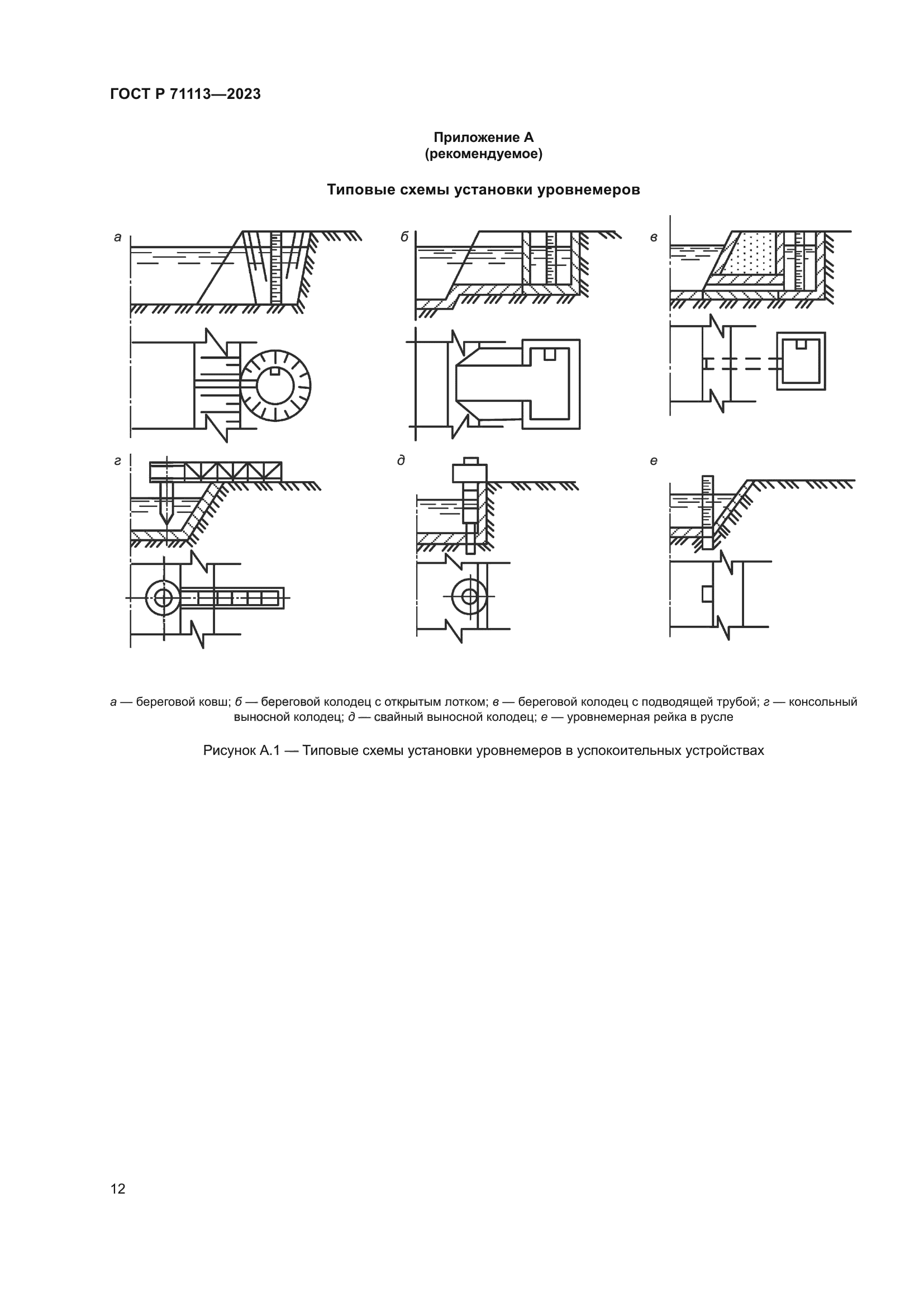 ГОСТ Р 71113—2023

Приложение А
(рекомендуемое)

Типовые схемы установки уровнемеров

а

б

в

г

д

е

а — береговой ковш; б — береговой колодец с открытым лотком; в — береговой колодец с подводящей трубой; г — консольный выносной колодец; д — свайный выносной колодец; е — уровнемерная рейка в русле

Рисунок А.1 — Типовые схемы установки уровнемеров в успокоительных устройствах

12