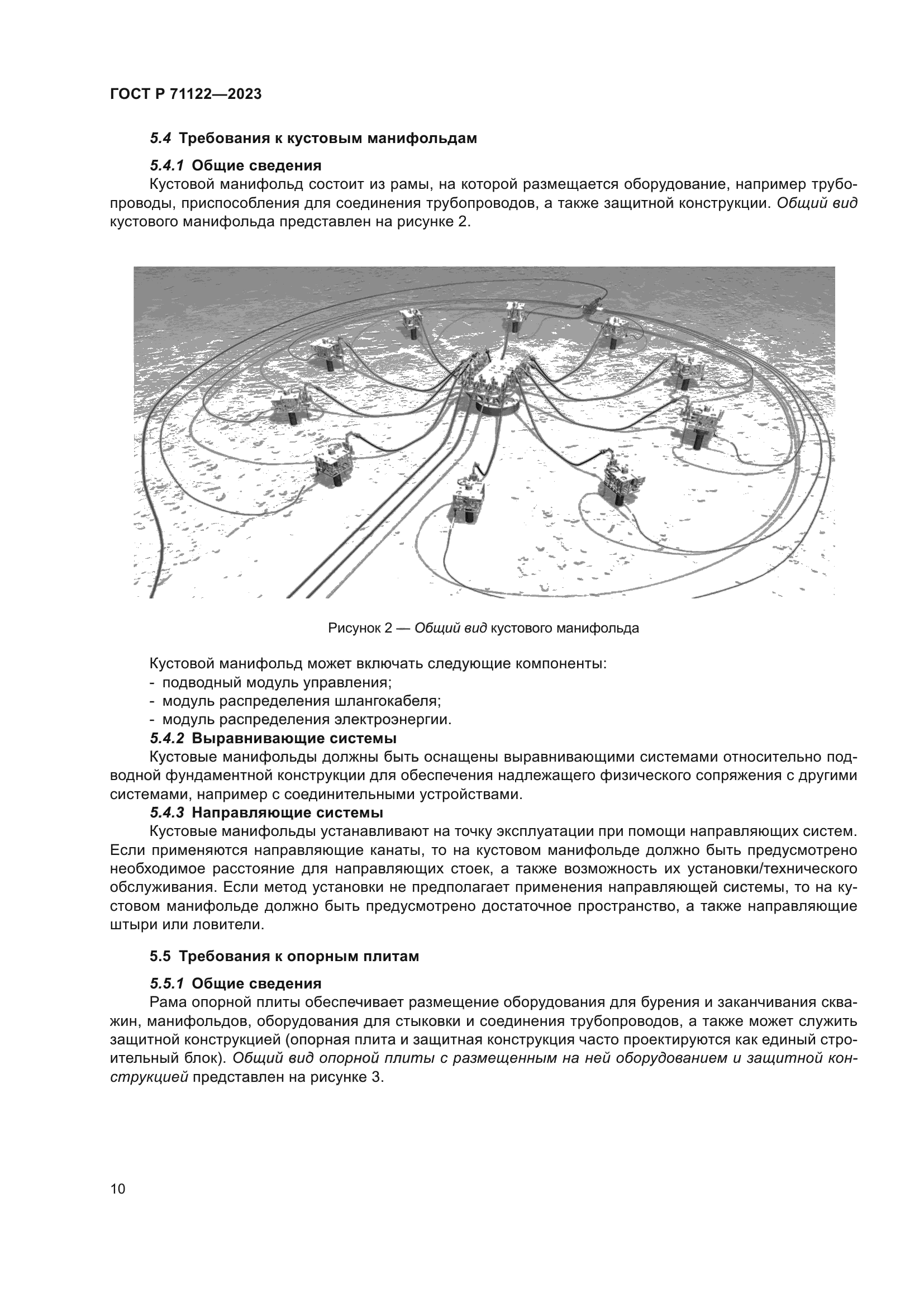 ГОСТ Р 71122—2023

5.4 Требования к кустовым манифольдам

5.4.1 Общие сведения
Кустовой манифольд состоит из рамы, на которой размещается оборудование, например трубопроводы, приспособления для соединения трубопроводов, а также защитной конструкции. Общий вид кустового манифольда представлен на рисунке 2.

Рисунок 2 — Общий вид кустового манифольда

Кустовой манифольд может включать следующие компоненты:
- подводный модуль управления;
- модуль распределения шлангокабеля;
- модуль распределения электроэнергии.
5.4.2 Выравнивающие системы
Кустовые манифольды должны быть оснащены выравнивающими системами относительно подводной фундаментной конструкции для обеспечения надлежащего физического сопряжения с другими системами, например с соединительными устройствами.
5.4.3 Направляющие системы
Кустовые манифольды устанавливают на точку эксплуатации при помощи направляющих систем. Если применяются направляющие канаты, то на кустовом манифольде должно быть предусмотрено необходимое расстояние для направляющих стоек, а также возможность их установки/технического обслуживания. Если метод установки не предполагает применения направляющей системы, то на кустовом манифольде должно быть предусмотрено достаточное пространство, а также направляющие штыри или ловители.

5.5 Требования к опорным плитам

5.5.1 Общие сведения
Рама опорной плиты обеспечивает размещение оборудования для бурения и заканчивания скважин, манифольдов, оборудования для стыковки и соединения трубопроводов, а также может служить защитной конструкцией (опорная плита и защитная конструкция часто проектируются как единый строительный блок). Общий вид опорной плиты с размещенным на ней оборудованием и защитной конструкцией представлен на рисунке 3.

10