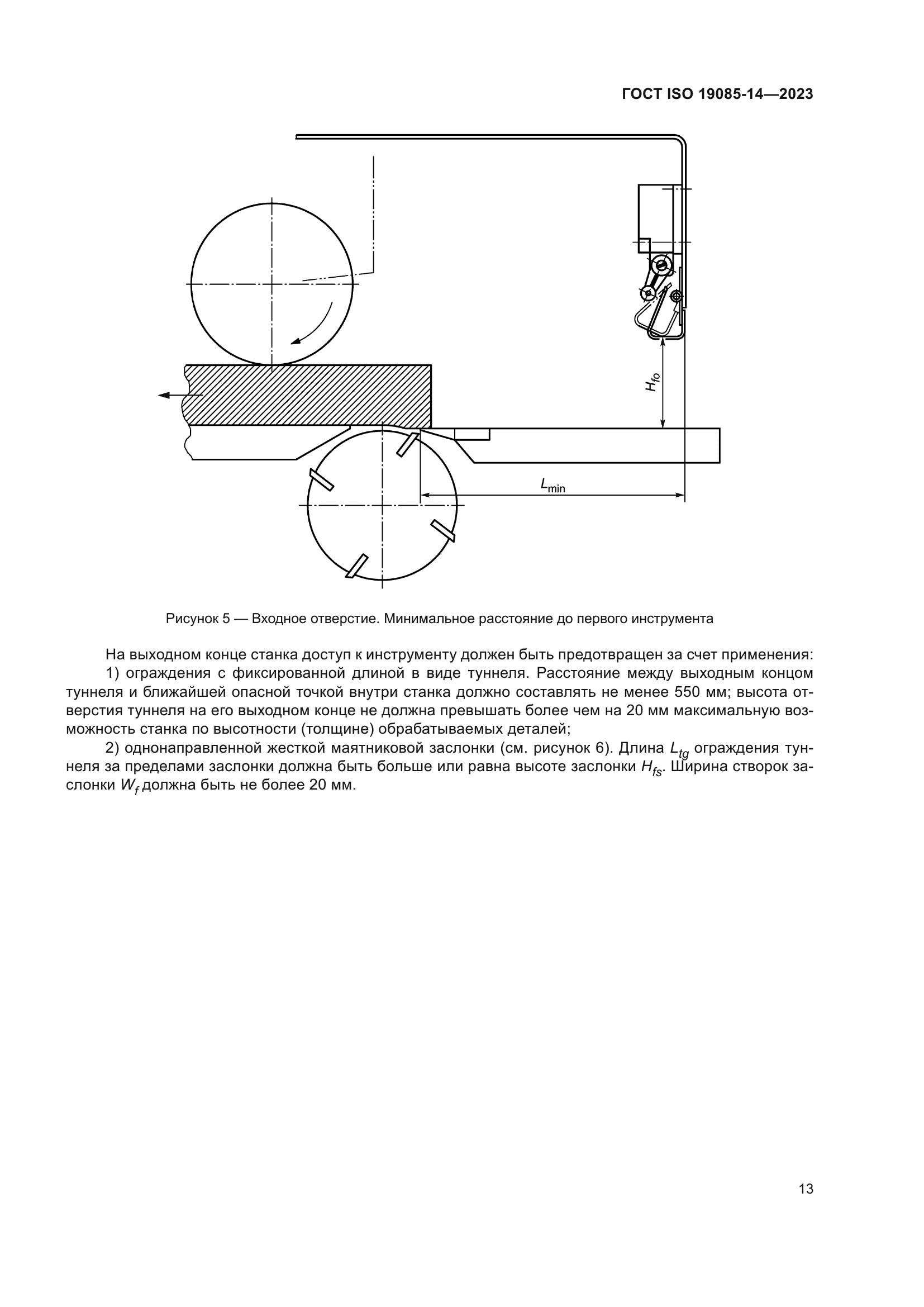 ГОСТ ISO 19085-14—2023

$H_{fo}$

$L_{min}$

Рисунок 5 — Входное отверстие. Минимальное расстояние до первого инструмента

На выходном конце станка доступ к инструменту должен быть предотвращен за счет применения:

1) ограждения с фиксированной длиной в виде туннеля. Расстояние между выходным концом туннеля и ближайшей опасной точкой внутри станка должно составлять не менее 550 мм; высота отверстия туннеля на его выходном конце не должна превышать более чем на 20 мм максимальную возможность станка по высотности (толщине) обрабатываемых деталей;

2) однонаправленной жесткой маятниковой заслонки (см. рисунок 6). Длина $L_{tg}$ ограждения туннеля за пределами заслонки должна быть больше или равна высоте заслонки $H_{fs}$. Ширина створок заслонки $W_f$ должна быть не более 20 мм.

13