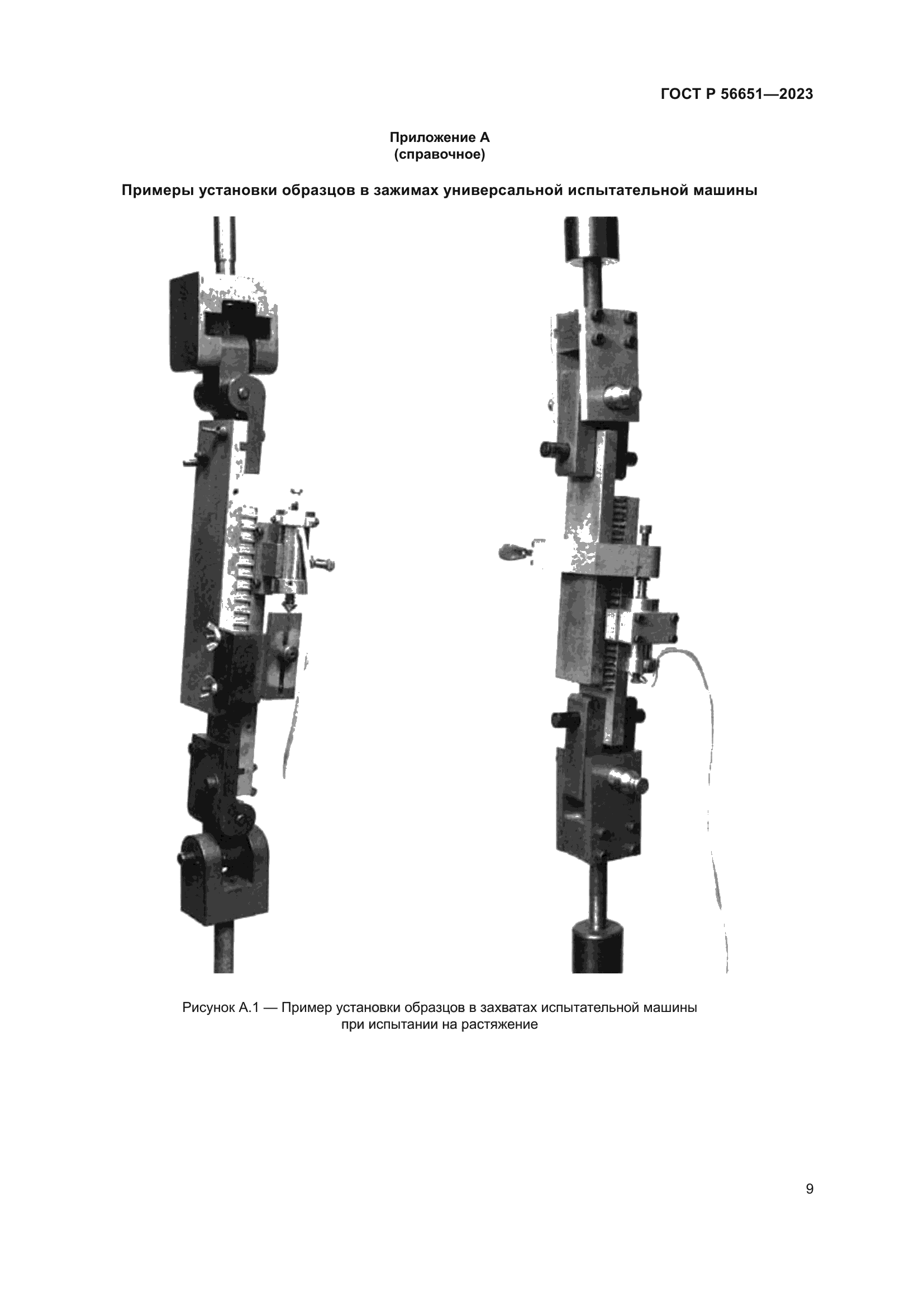 ГОСТ Р 56651—2023

Приложение А
(справочное)

Примеры установки образцов в зажимах универсальной испытательной машины

Рисунок А.1 — Пример установки образцов в захватах испытательной машины при испытании на растяжение

9