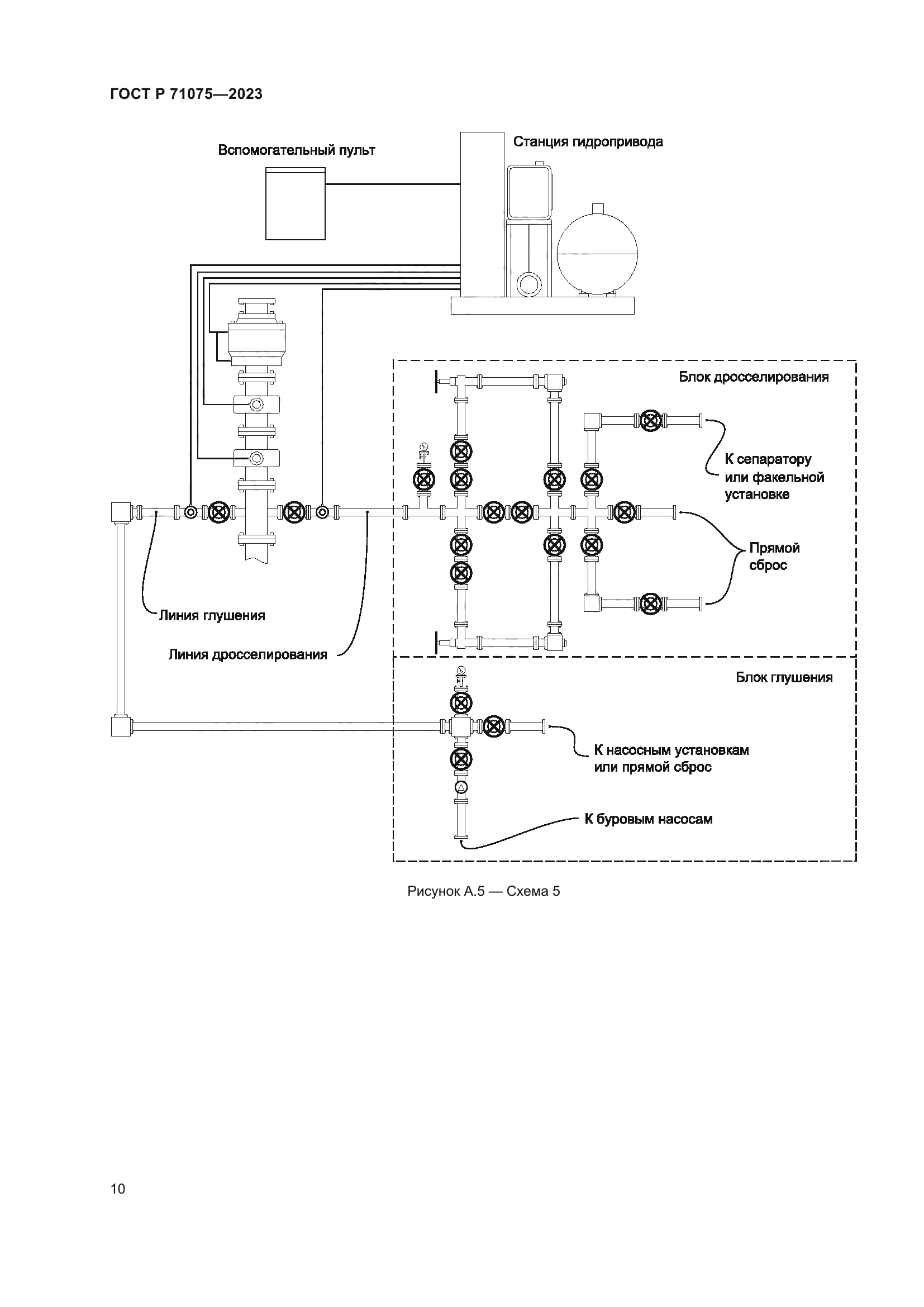 ГОСТ Р 71075—2023

Вспомогательный пульт

Станция гидропривода

Блок дросселирования

К сепаратору или факельной установке

Прямой сброс

Линия глушения

Линия дросселирования

Блок глушения

К насосным установкам или прямой сброс

К буровым насосам

Рисунок А.5 — Схема 5

10