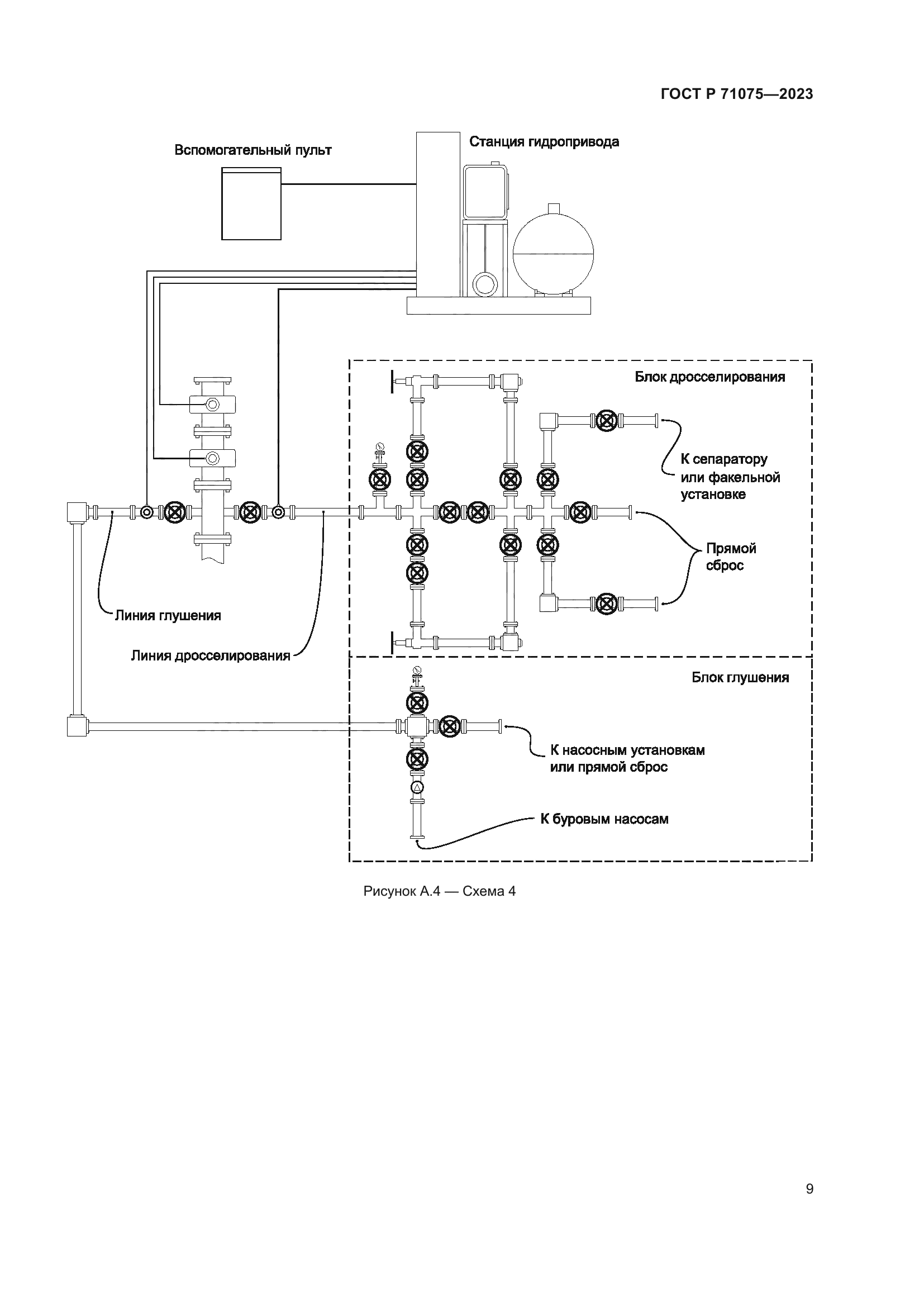 ГОСТ Р 71075—2023

Вспомогательный пульт

Станция гидропривода

Блок дросселирования

К сепаратору или факельной установке

Прямой сброс

Линия глушения

Линия дросселирования

Блок глушения

К насосным установкам или прямой сброс

К буровым насосам

Рисунок А.4 — Схема 4

9