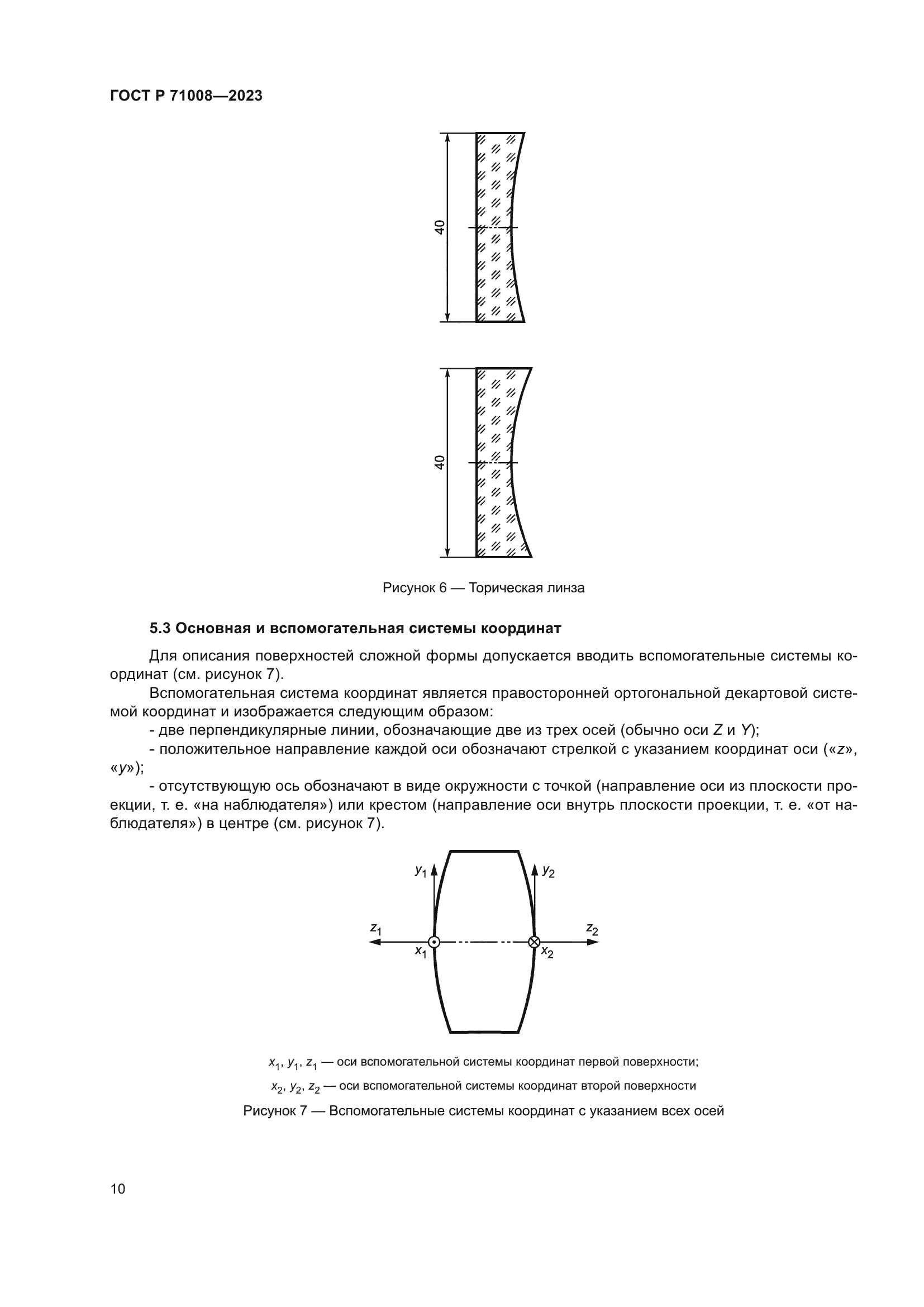 ГОСТ Р 71008—2023

40

40

Рисунок 6 — Торическая линза

5.3 Основная и вспомогательная системы координат

Для описания поверхностей сложной формы допускается вводить вспомогательные системы координат (см. рисунок 7).

Вспомогательная система координат является правосторонней ортогональной декартовой системой координат и изображается следующим образом:

- две перпендикулярные линии, обозначающие две из трех осей (обычно оси $Z$ и $Y$);

- положительное направление каждой оси обозначают стрелкой с указанием координат оси («$z$», «$y$»);

- отсутствующую ось обозначают в виде окружности с точкой (направление оси из плоскости проекции, т. е. «на наблюдателя») или крестом (направление оси внутрь плоскости проекции, т. е. «от наблюдателя») в центре (см. рисунок 7).

$y_1$ $y_2$

$z_1$ $z_2$

$x_1$ $x_2$

$x_1$, $y_1$, $z_1$ — оси вспомогательной системы координат первой поверхности;

$x_2$, $y_2$, $z_2$ — оси вспомогательной системы координат второй поверхности

Рисунок 7 — Вспомогательные системы координат с указанием всех осей

10