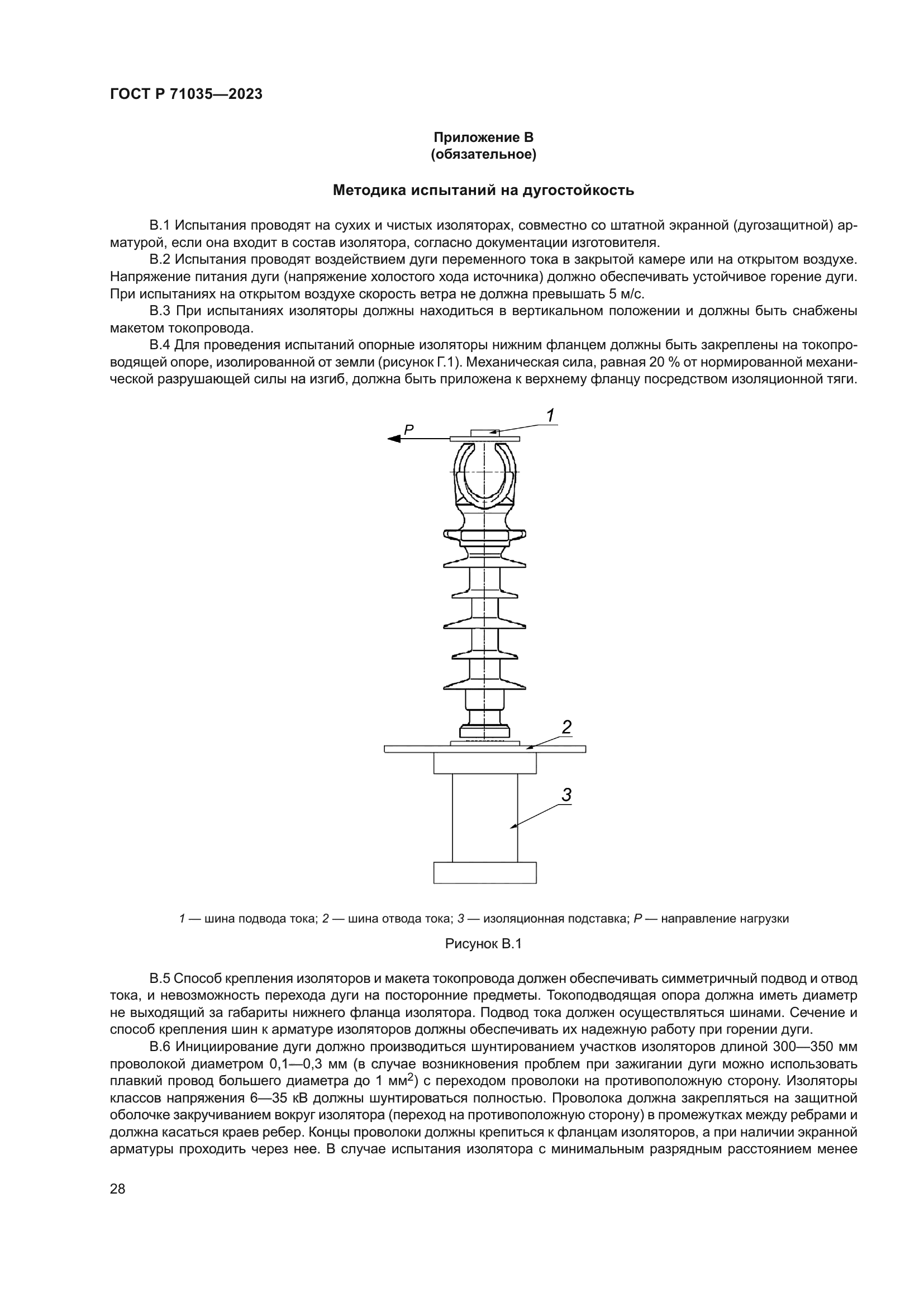 ГОСТ Р 71035—2023

Приложение В
(обязательное)

Методика испытаний на дугостойкость

В.1 Испытания проводят на сухих и чистых изоляторах, совместно со штатной экранной (дугозащитной) арматурой, если она входит в состав изолятора, согласно документации изготовителя.

В.2 Испытания проводят воздействием дуги переменного тока в закрытой камере или на открытом воздухе. Напряжение питания дуги (напряжение холостого хода источника) должно обеспечивать устойчивое горение дуги. При испытаниях на открытом воздухе скорость ветра не должна превышать 5 м/с.

В.3 При испытаниях изоляторы должны находиться в вертикальном положении и должны быть снабжены макетом токопровода.

В.4 Для проведения испытаний опорные изоляторы нижним фланцем должны быть закреплены на токопроводящей опоре, изолированной от земли (рисунок Г.1). Механическая сила, равная 20 % от нормированной механической разрушающей силы на изгиб, должна быть приложена к верхнему фланцу посредством изоляционной тяги.

P
1
2
3

1 — шина подвода тока; 2 — шина отвода тока; 3 — изоляционная подставка; P — направление нагрузки

Рисунок В.1

В.5 Способ крепления изоляторов и макета токопровода должен обеспечивать симметричный подвод и отвод тока, и невозможность перехода дуги на посторонние предметы. Токоподводящая опора должна иметь диаметр не выходящий за габариты нижнего фланца изолятора. Подвод тока должен осуществляться шинами. Сечение и способ крепления шин к арматуре изоляторов должны обеспечивать их надежную работу при горении дуги.

В.6 Инициирование дуги должно производиться шунтированием участков изоляторов длиной 300—350 мм проволокой диаметром 0,1—0,3 мм (в случае возникновения проблем при зажигании дуги можно использовать плавкий провод большего диаметра до 1 мм$^2$) с переходом проволоки на противоположную сторону. Изоляторы классов напряжения 6—35 кВ должны шунтироваться полностью. Проволока должна закрепляться на защитной оболочке закручиванием вокруг изолятора (переход на противоположную сторону) в промежутках между ребрами и должна касаться краев ребер. Концы проволоки должны крепиться к фланцам изоляторов, а при наличии экранной арматуры проходить через нее. В случае испытания изолятора с минимальным разрядным расстоянием менее

28