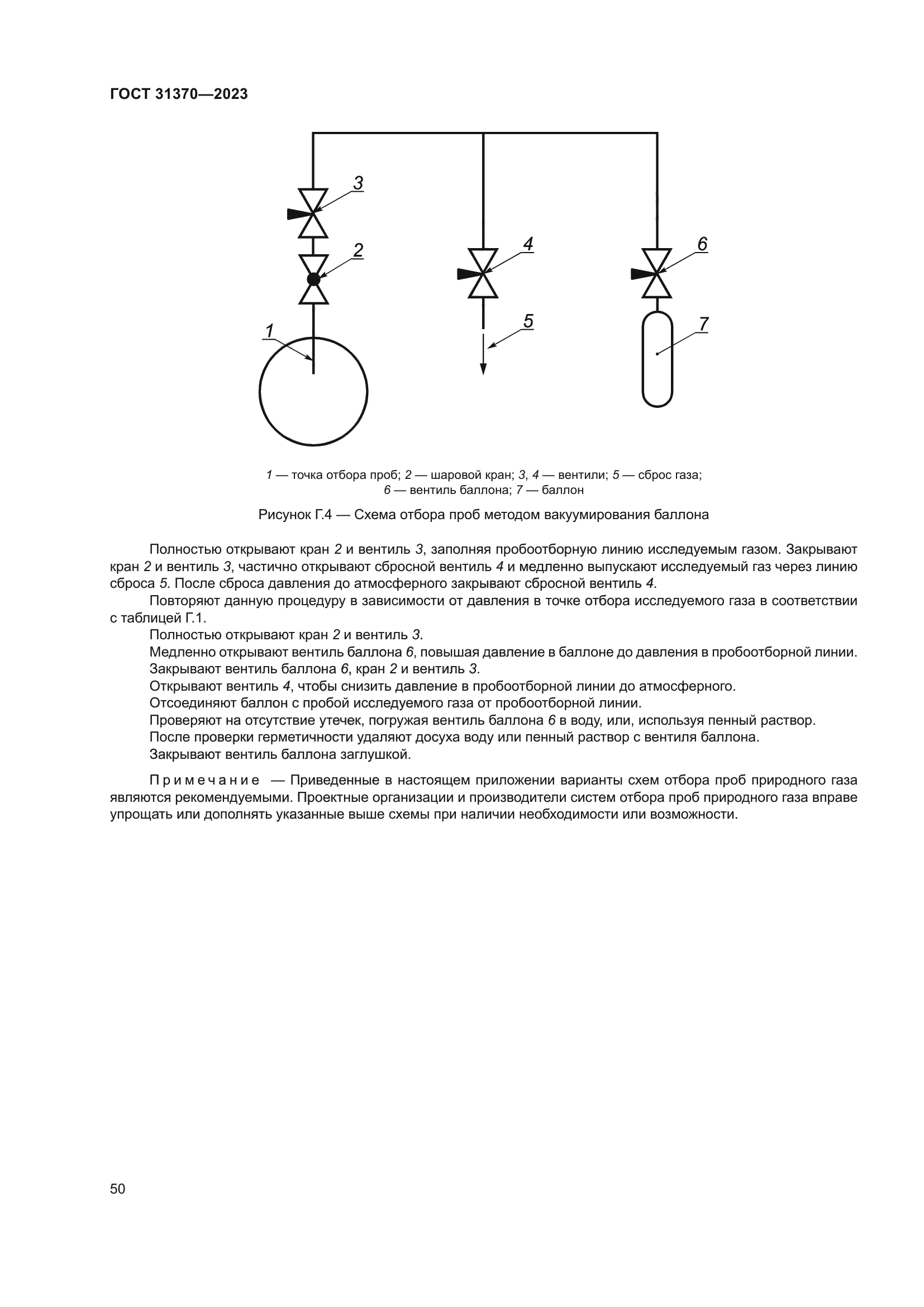 ГОСТ 31370—2023

3

2

4

6

1

5

7

1 — точка отбора проб; 2 — шаровой кран; 3, 4 — вентили; 5 — сброс газа; 6 — вентиль баллона; 7 — баллон

Рисунок Г.4 — Схема отбора проб методом вакуумирования баллона

Полностью открывают кран 2 и вентиль 3, заполняя пробоотборную линию исследуемым газом. Закрывают кран 2 и вентиль 3, частично открывают сбросной вентиль 4 и медленно выпускают исследуемый газ через линию сброса 5. После сброса давления до атмосферного закрывают сбросной вентиль 4.

Повторяют данную процедуру в зависимости от давления в точке отбора исследуемого газа в соответствии с таблицей Г.1.

Полностью открывают кран 2 и вентиль 3.

Медленно открывают вентиль баллона 6, повышая давление в баллоне до давления в пробоотборной линии.

Закрывают вентиль баллона 6, кран 2 и вентиль 3.

Открывают вентиль 4, чтобы снизить давление в пробоотборной линии до атмосферного.

Отсоединяют баллон с пробой исследуемого газа от пробоотборной линии.

Проверяют на отсутствие утечек, погружая вентиль баллона 6 в воду, или, используя пенный раствор.

После проверки герметичности удаляют досуха воду или пенный раствор с вентиля баллона.

Закрывают вентиль баллона заглушкой.

Примечание — Приведенные в настоящем приложении варианты схем отбора проб природного газа являются рекомендуемыми. Проектные организации и производители систем отбора проб природного газа вправе упрощать или дополнять указанные выше схемы при наличии необходимости или возможности.

50