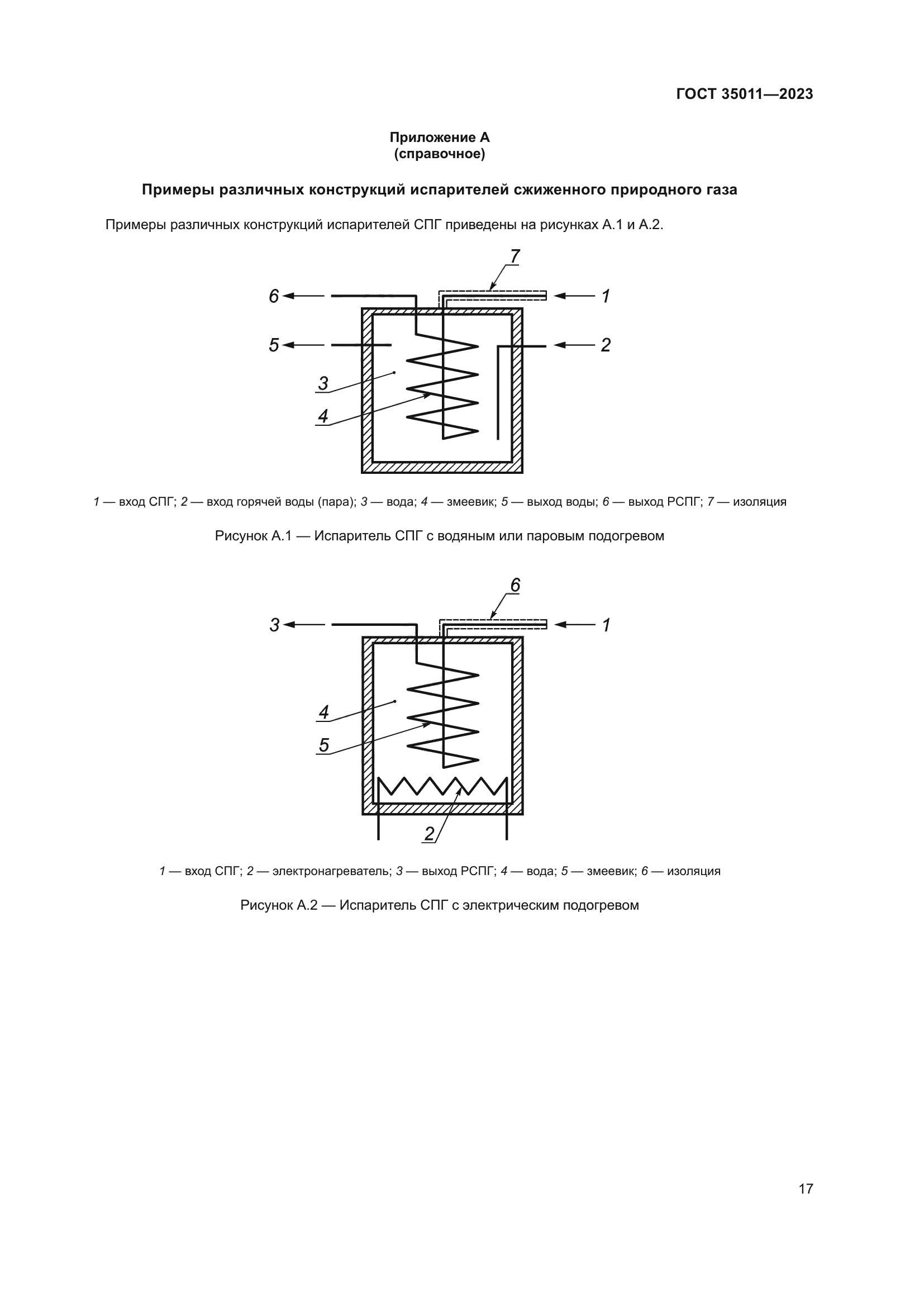 ГОСТ 35011—2023

Приложение А
(справочное)

Примеры различных конструкций испарителей сжиженного природного газа

Примеры различных конструкций испарителей СПГ приведены на рисунках А.1 и А.2.

7
6
1
5
2
3
4

1 — вход СПГ; 2 — вход горячей воды (пара); 3 — вода; 4 — змеевик; 5 — выход воды; 6 — выход РСПГ; 7 — изоляция

Рисунок А.1 — Испаритель СПГ с водяным или паровым подогревом

6
3
1
4
5
2

1 — вход СПГ; 2 — электронагреватель; 3 — выход РСПГ; 4 — вода; 5 — змеевик; 6 — изоляция

Рисунок А.2 — Испаритель СПГ с электрическим подогревом

17