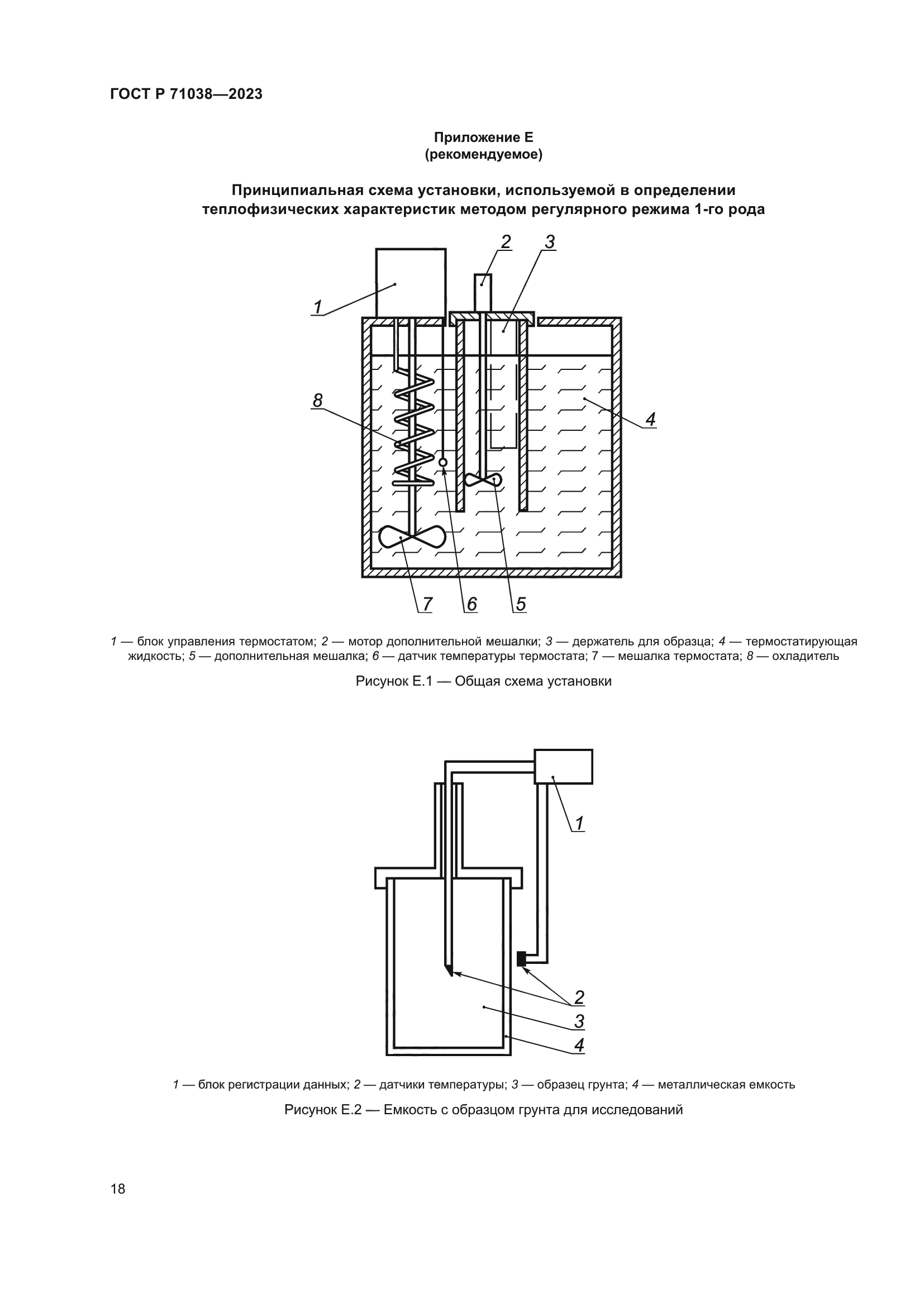 ГОСТ Р 71038—2023

Приложение Е
(рекомендуемое)

Принципиальная схема установки, используемой в определении теплофизических характеристик методом регулярного режима 1-го рода

2
3
1
8
4
7
6
5

1 — блок управления термостатом; 2 — мотор дополнительной мешалки; 3 — держатель для образца; 4 — термостатирующая жидкость; 5 — дополнительная мешалка; 6 — датчик температуры термостата; 7 — мешалка термостата; 8 — охладитель

Рисунок Е.1 — Общая схема установки

1
2
3
4

1 — блок регистрации данных; 2 — датчики температуры; 3 — образец грунта; 4 — металлическая емкость

Рисунок Е.2 — Емкость с образцом грунта для исследований

18