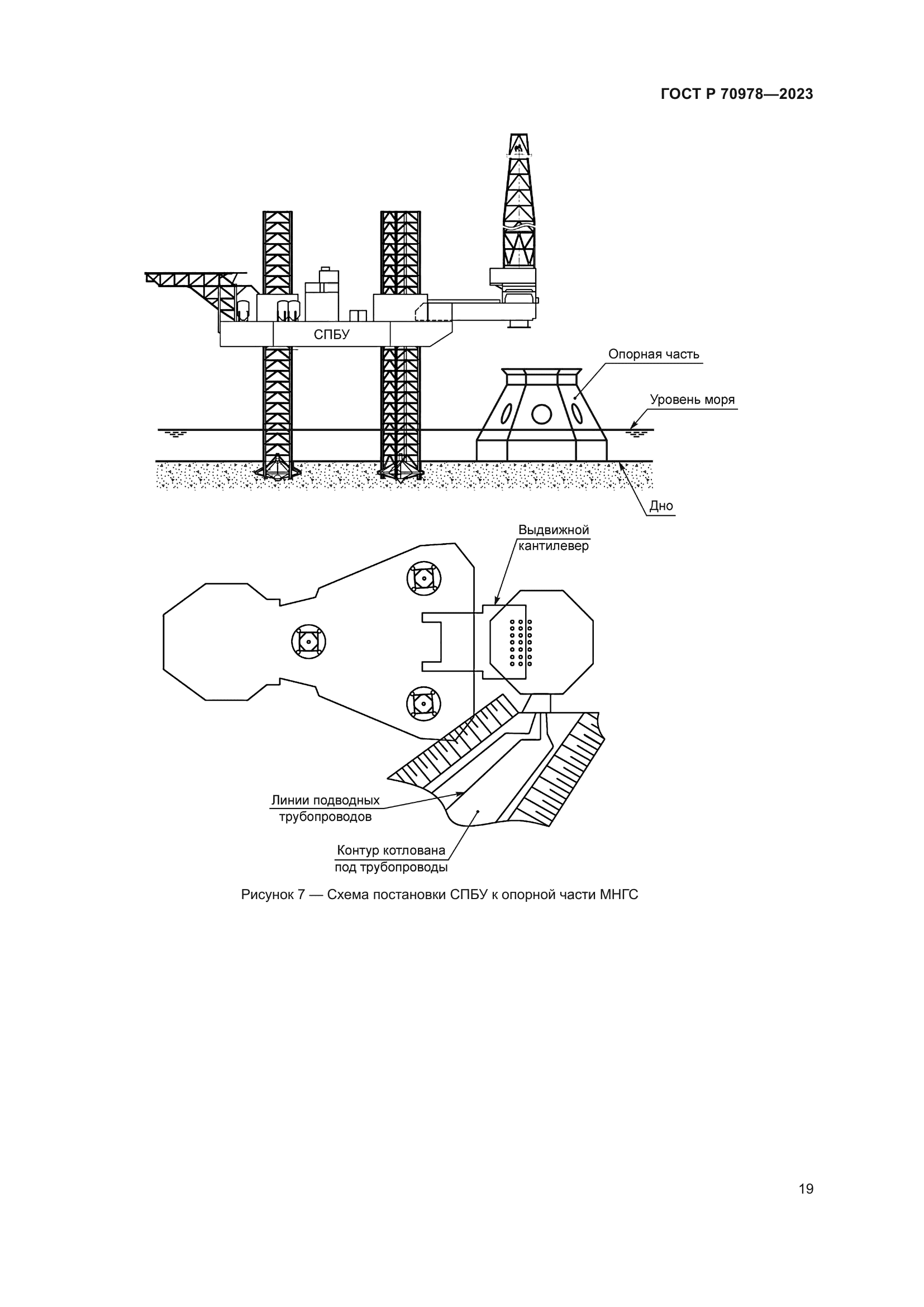 ГОСТ Р 70978—2023

СПБУ

Опорная часть

Уровень моря

Дно

Выдвижной кантилевер

Линии подводных трубопроводов

Контур котлована под трубопроводы

Рисунок 7 — Схема постановки СПБУ к опорной части МНГС

19