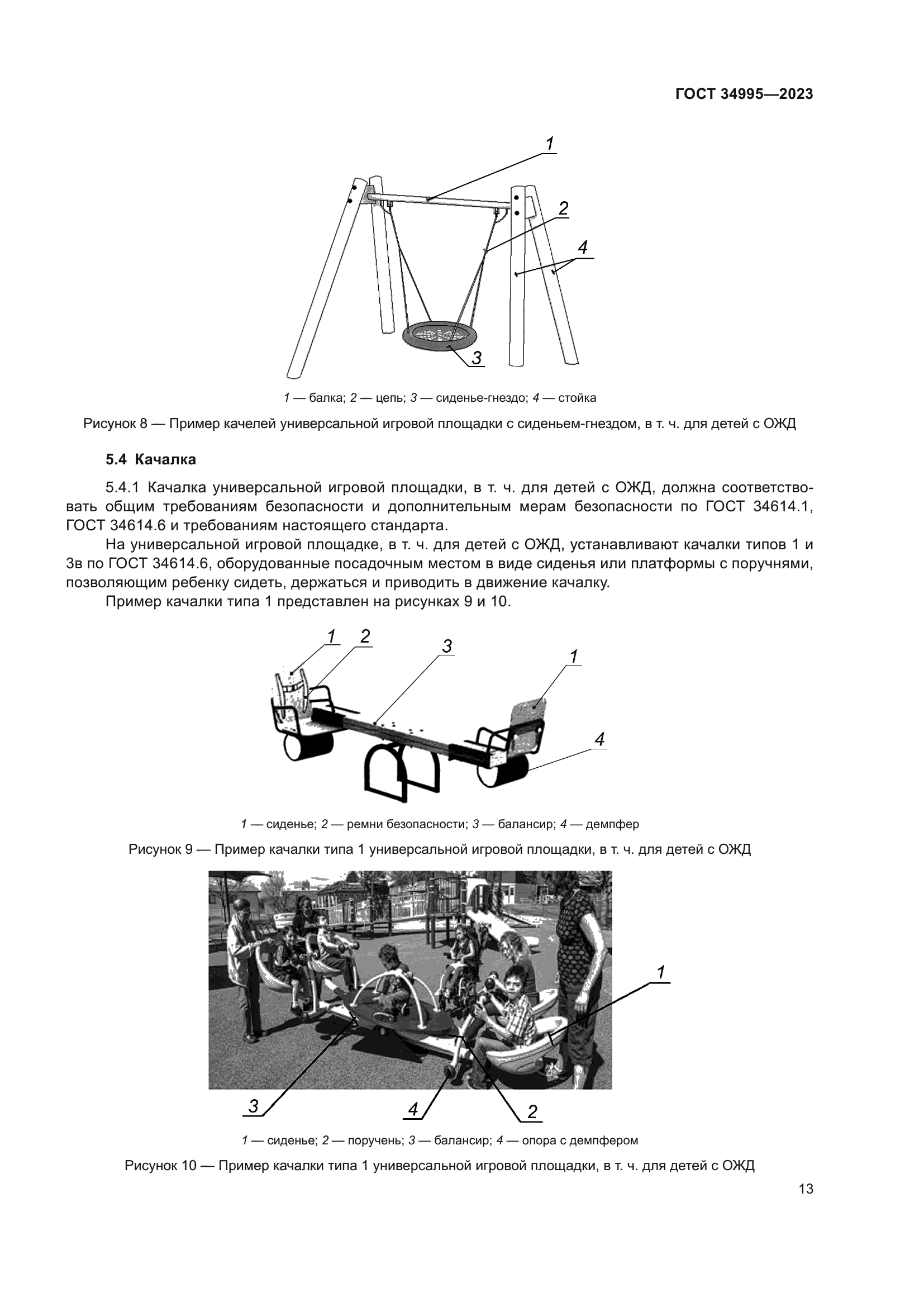 ГОСТ 34995—2023

1

2

4

3

1 — балка; 2 — цепь; 3 — сиденье-гнездо; 4 — стойка

Рисунок 8 — Пример качелей универсальной игровой площадки с сиденьем-гнездом, в т. ч. для детей с ОЖД

5.4 Качалка

5.4.1 Качалка универсальной игровой площадки, в т. ч. для детей с ОЖД, должна соответствовать общим требованиям безопасности и дополнительным мерам безопасности по ГОСТ 34614.1, ГОСТ 34614.6 и требованиям настоящего стандарта.

На универсальной игровой площадке, в т. ч. для детей с ОЖД, устанавливают качалки типов 1 и 3в по ГОСТ 34614.6, оборудованные посадочным местом в виде сиденья или платформы с поручнями, позволяющим ребенку сидеть, держаться и приводить в движение качалку.

Пример качалки типа 1 представлен на рисунках 9 и 10.

1 2 3 1 4

1 — сиденье; 2 — ремни безопасности; 3 — балансир; 4 — демпфер

Рисунок 9 — Пример качалки типа 1 универсальной игровой площадки, в т. ч. для детей с ОЖД

1

3 4 2

1 — сиденье; 2 — поручень; 3 — балансир; 4 — опора с демпфером

Рисунок 10 — Пример качалки типа 1 универсальной игровой площадки, в т. ч. для детей с ОЖД

13