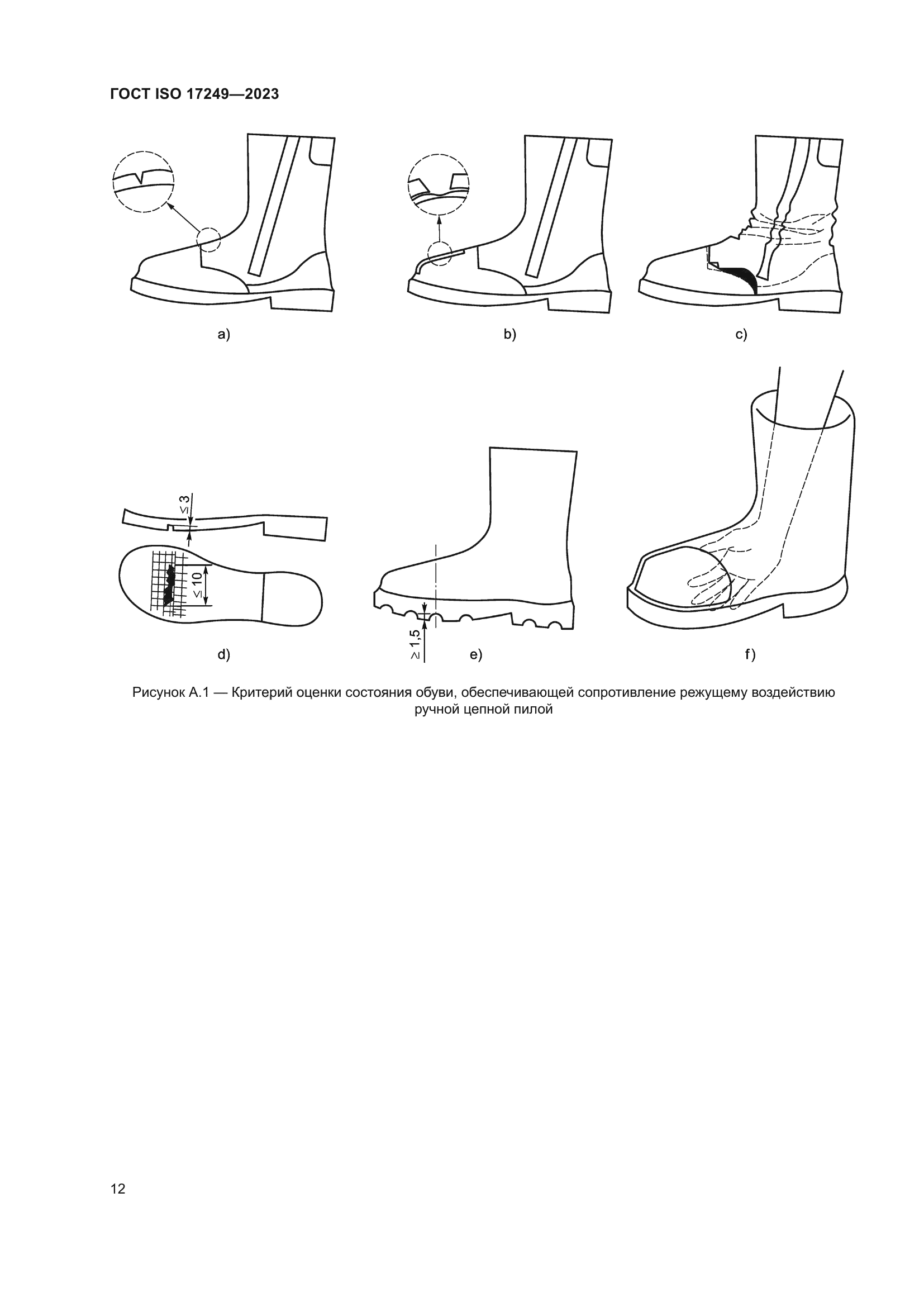 ГОСТ ISO 17249—2023

a)

b)

c)

$\leq 3$

$\leq 10$

d)

$\geq 1,5$

e)

f)

Рисунок А.1 — Критерий оценки состояния обуви, обеспечивающей сопротивление режущему воздействию ручной цепной пилой

12