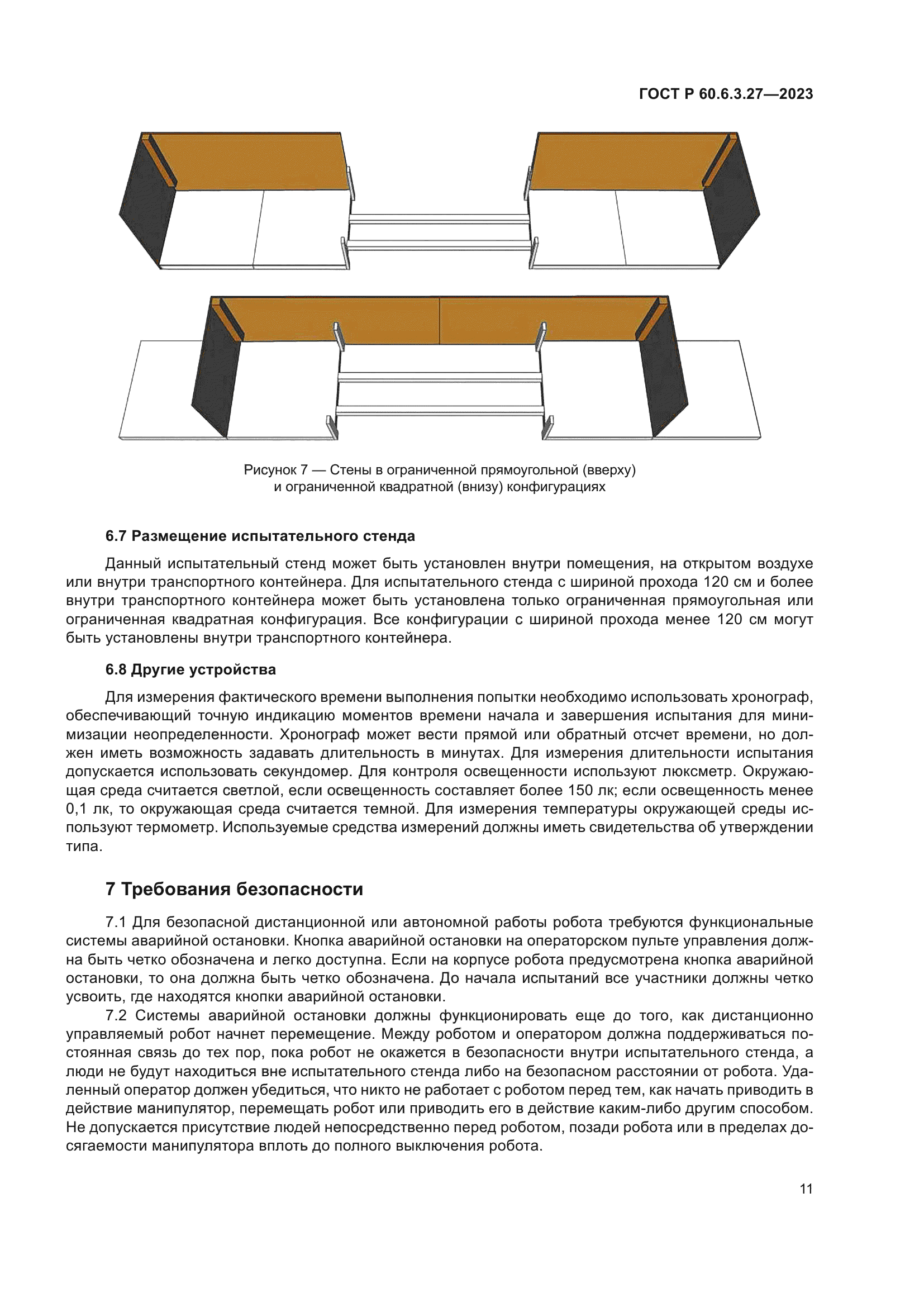 ГОСТ Р 60.6.3.27—2023

Рисунок 7 — Стены в ограниченной прямоугольной (вверху) и ограниченной квадратной (внизу) конфигурациях

6.7 Размещение испытательного стенда

Данный испытательный стенд может быть установлен внутри помещения, на открытом воздухе или внутри транспортного контейнера. Для испытательного стенда с шириной прохода 120 см и более внутри транспортного контейнера может быть установлена только ограниченная прямоугольная или ограниченная квадратная конфигурация. Все конфигурации с шириной прохода менее 120 см могут быть установлены внутри транспортного контейнера.

6.8 Другие устройства

Для измерения фактического времени выполнения попытки необходимо использовать хронограф, обеспечивающий точную индикацию моментов времени начала и завершения испытания для минимизации неопределенности. Хронограф может вести прямой или обратный отсчет времени, но должен иметь возможность задавать длительность в минутах. Для измерения длительности испытания допускается использовать секундомер. Для контроля освещенности используют люксметр. Окружающая среда считается светлой, если освещенность составляет более 150 лк; если освещенность менее 0,1 лк, то окружающая среда считается темной. Для измерения температуры окружающей среды используют термометр. Используемые средства измерений должны иметь свидетельства об утверждении типа.

7 Требования безопасности

7.1 Для безопасной дистанционной или автономной работы робота требуются функциональные системы аварийной остановки. Кнопка аварийной остановки на операторском пульте управления должна быть четко обозначена и легко доступна. Если на корпусе робота предусмотрена кнопка аварийной остановки, то она должна быть четко обозначена. До начала испытаний все участники должны четко усвоить, где находятся кнопки аварийной остановки.

7.2 Системы аварийной остановки должны функционировать еще до того, как дистанционно управляемый робот начнет перемещение. Между роботом и оператором должна поддерживаться постоянная связь до тех пор, пока робот не окажется в безопасности внутри испытательного стенда, а люди не будут находиться вне испытательного стенда либо на безопасном расстоянии от робота. Удаленный оператор должен убедиться, что никто не работает с роботом перед тем, как начать приводить в действие манипулятор, перемещать робот или приводить его в действие каким-либо другим способом. Не допускается присутствие людей непосредственно перед роботом, позади робота или в пределах досягаемости манипулятора вплоть до полного выключения робота.

11