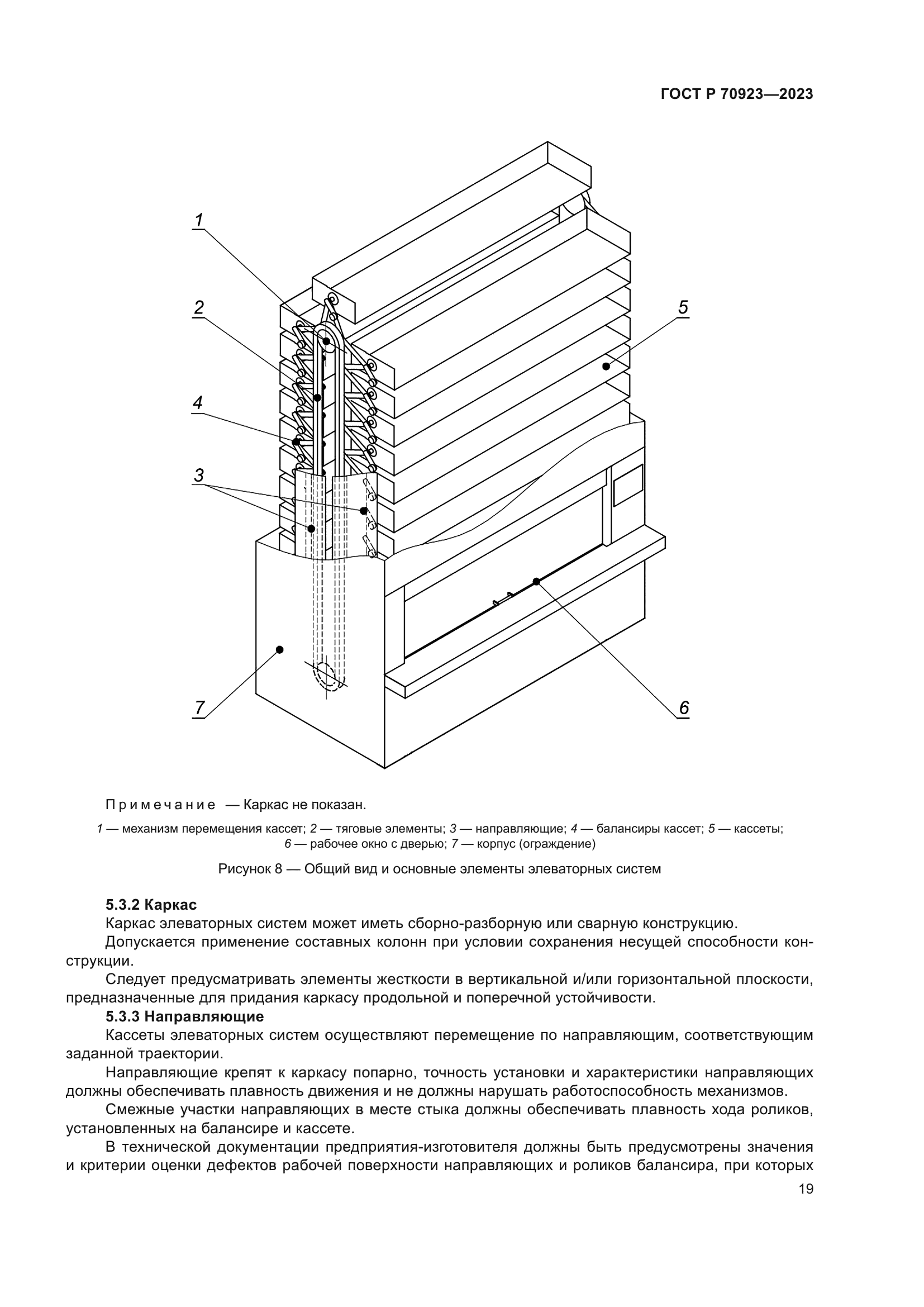 ГОСТ Р 70923—2023

1

2

5

4

3

7

6

Примечание — Каркас не показан.

1 — механизм перемещения кассет; 2 — тяговые элементы; 3 — направляющие; 4 — балансиры кассет; 5 — кассеты; 6 — рабочее окно с дверью; 7 — корпус (ограждение)

Рисунок 8 — Общий вид и основные элементы элеваторных систем

5.3.2 Каркас

Каркас элеваторных систем может иметь сборно-разборную или сварную конструкцию.

Допускается применение составных колонн при условии сохранения несущей способности конструкции.

Следует предусматривать элементы жесткости в вертикальной и/или горизонтальной плоскости, предназначенные для придания каркасу продольной и поперечной устойчивости.

5.3.3 Направляющие

Кассеты элеваторных систем осуществляют перемещение по направляющим, соответствующим заданной траектории.

Направляющие крепят к каркасу попарно, точность установки и характеристики направляющих должны обеспечивать плавность движения и не должны нарушать работоспособность механизмов.

Смежные участки направляющих в месте стыка должны обеспечивать плавность хода роликов, установленных на балансире и кассете.

В технической документации предприятия-изготовителя должны быть предусмотрены значения и критерии оценки дефектов рабочей поверхности направляющих и роликов балансира, при которых

19