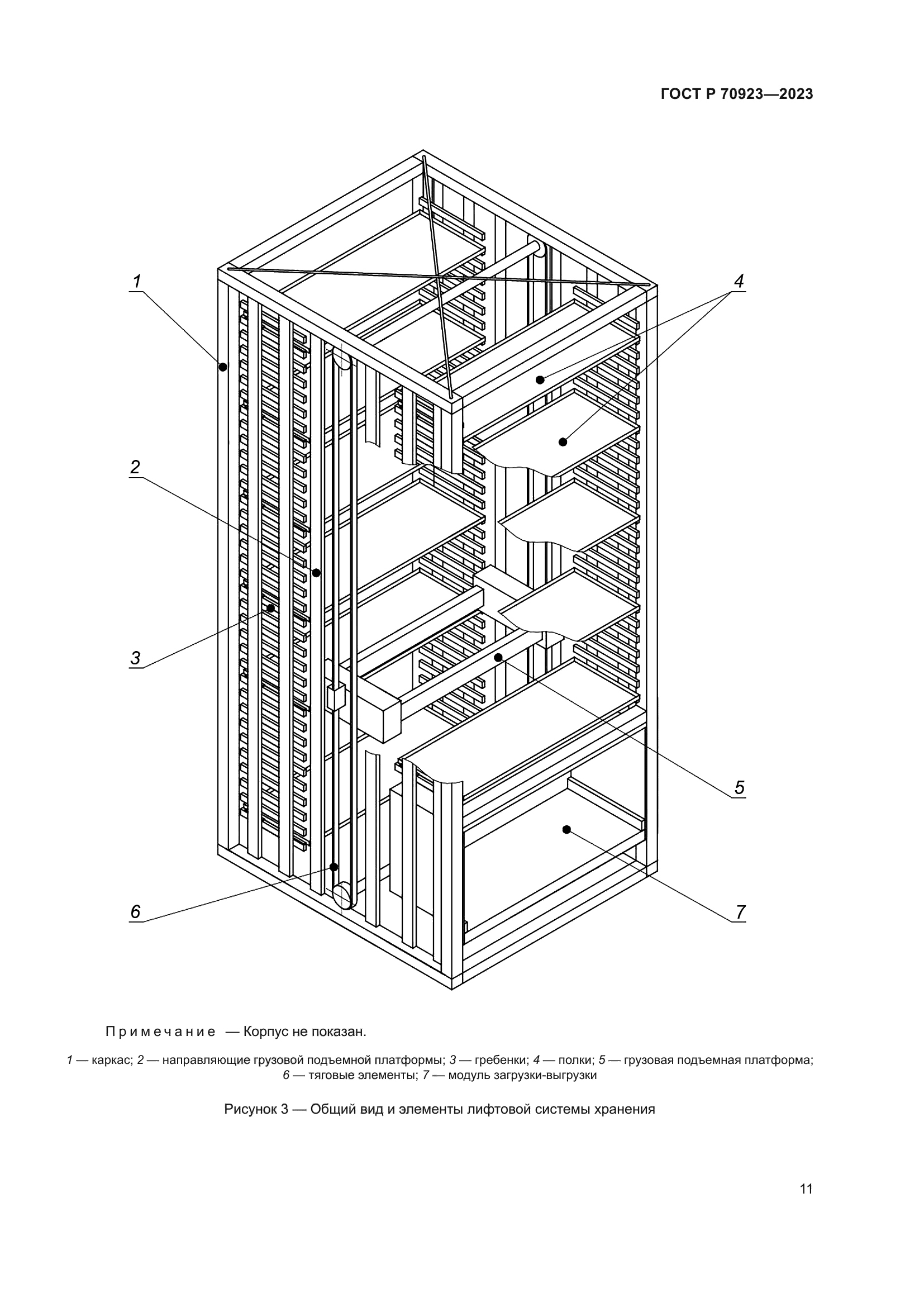 ГОСТ Р 70923—2023

1

4

2

3

5

6

7

Примечание — Корпус не показан.

1 — каркас; 2 — направляющие грузовой подъемной платформы; 3 — гребенки; 4 — полки; 5 — грузовая подъемная платформа; 6 — тяговые элементы; 7 — модуль загрузки-выгрузки

Рисунок 3 — Общий вид и элементы лифтовой системы хранения

11