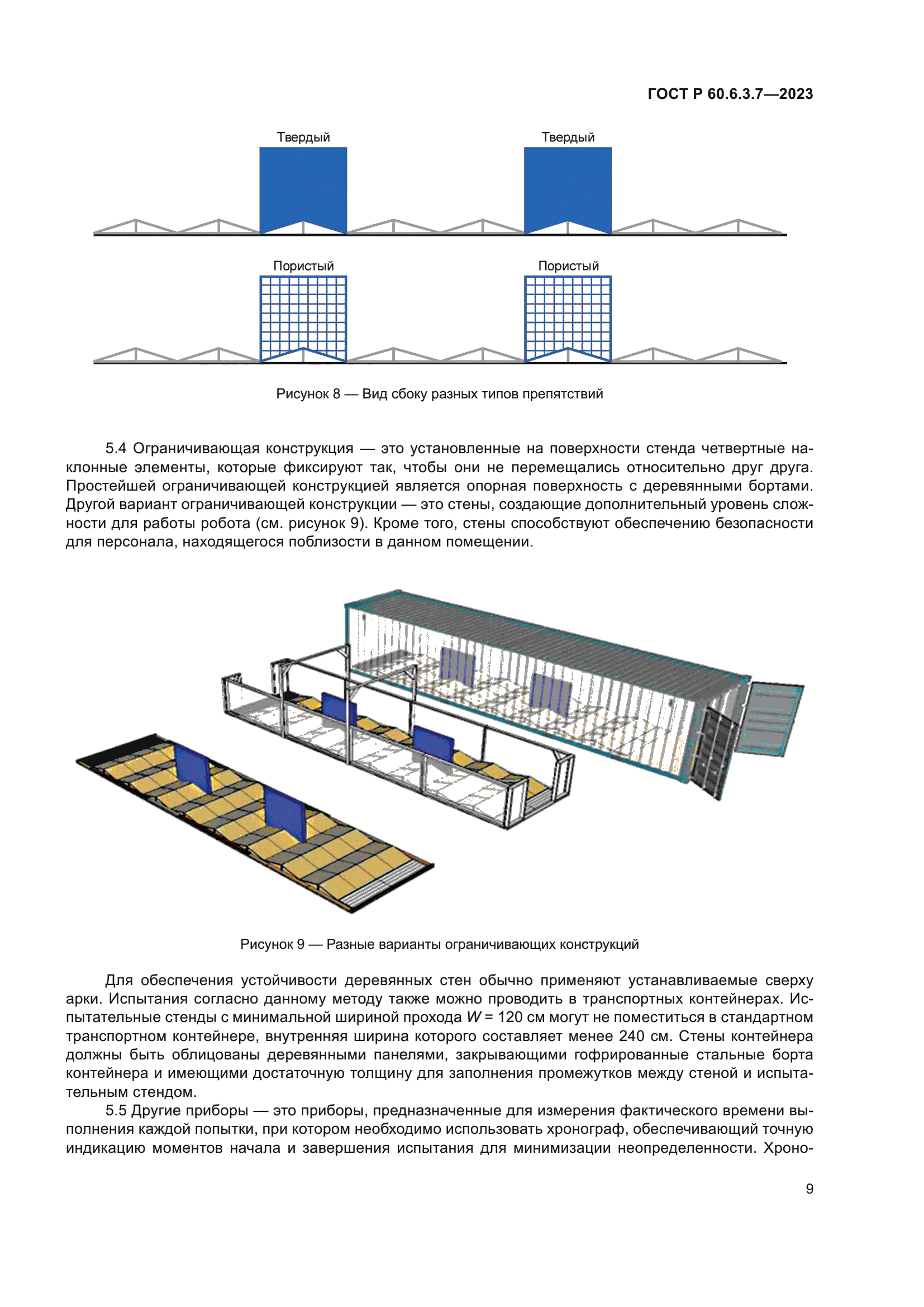 ГОСТ Р 60.6.3.7—2023

Твердый

Твердый

Пористый

Пористый

Рисунок 8 — Вид сбоку разных типов препятствий

5.4 Ограничивающая конструкция — это установленные на поверхности стенда четвертные наклонные элементы, которые фиксируют так, чтобы они не перемещались относительно друг друга. Простейшей ограничивающей конструкцией является опорная поверхность с деревянными бортами. Другой вариант ограничивающей конструкции — это стены, создающие дополнительный уровень сложности для работы робота (см. рисунок 9). Кроме того, стены способствуют обеспечению безопасности для персонала, находящегося поблизости в данном помещении.

Рисунок 9 — Разные варианты ограничивающих конструкций

Для обеспечения устойчивости деревянных стен обычно применяют устанавливаемые сверху арки. Испытания согласно данному методу также можно проводить в транспортных контейнерах. Испытательные стенды с минимальной шириной прохода $W$ = 120 см могут не поместиться в стандартном транспортном контейнере, внутренняя ширина которого составляет менее 240 см. Стены контейнера должны быть облицованы деревянными панелями, закрывающими гофрированные стальные борта контейнера и имеющими достаточную толщину для заполнения промежутков между стеной и испытательным стендом.

5.5 Другие приборы — это приборы, предназначенные для измерения фактического времени выполнения каждой попытки, при котором необходимо использовать хронограф, обеспечивающий точную индикацию моментов начала и завершения испытания для минимизации неопределенности. Хроно-

9