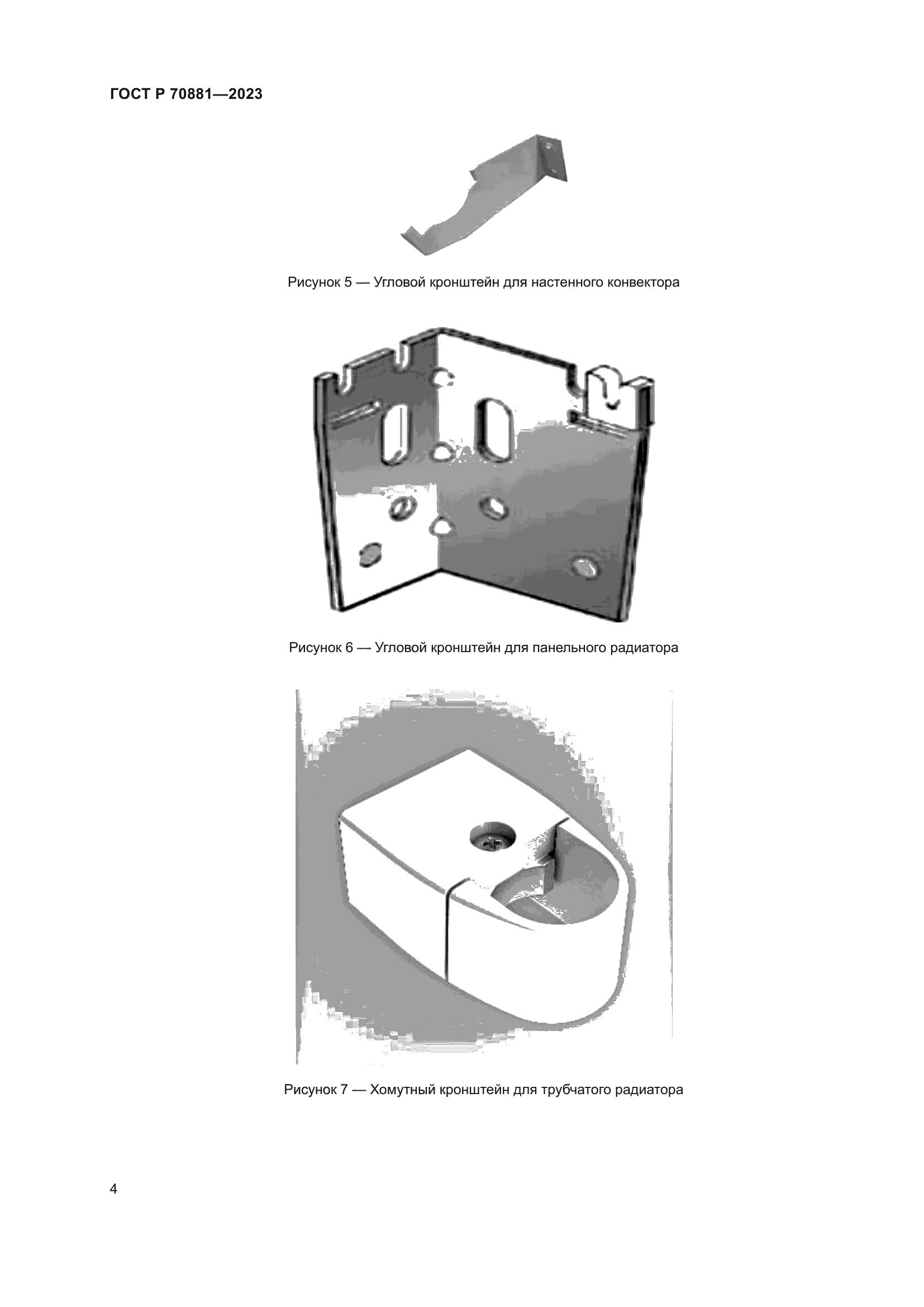 ГОСТ Р 70881—2023

Рисунок 5 — Угловой кронштейн для настенного конвектора

Рисунок 6 — Угловой кронштейн для панельного радиатора

Рисунок 7 — Хомутный кронштейн для трубчатого радиатора

4