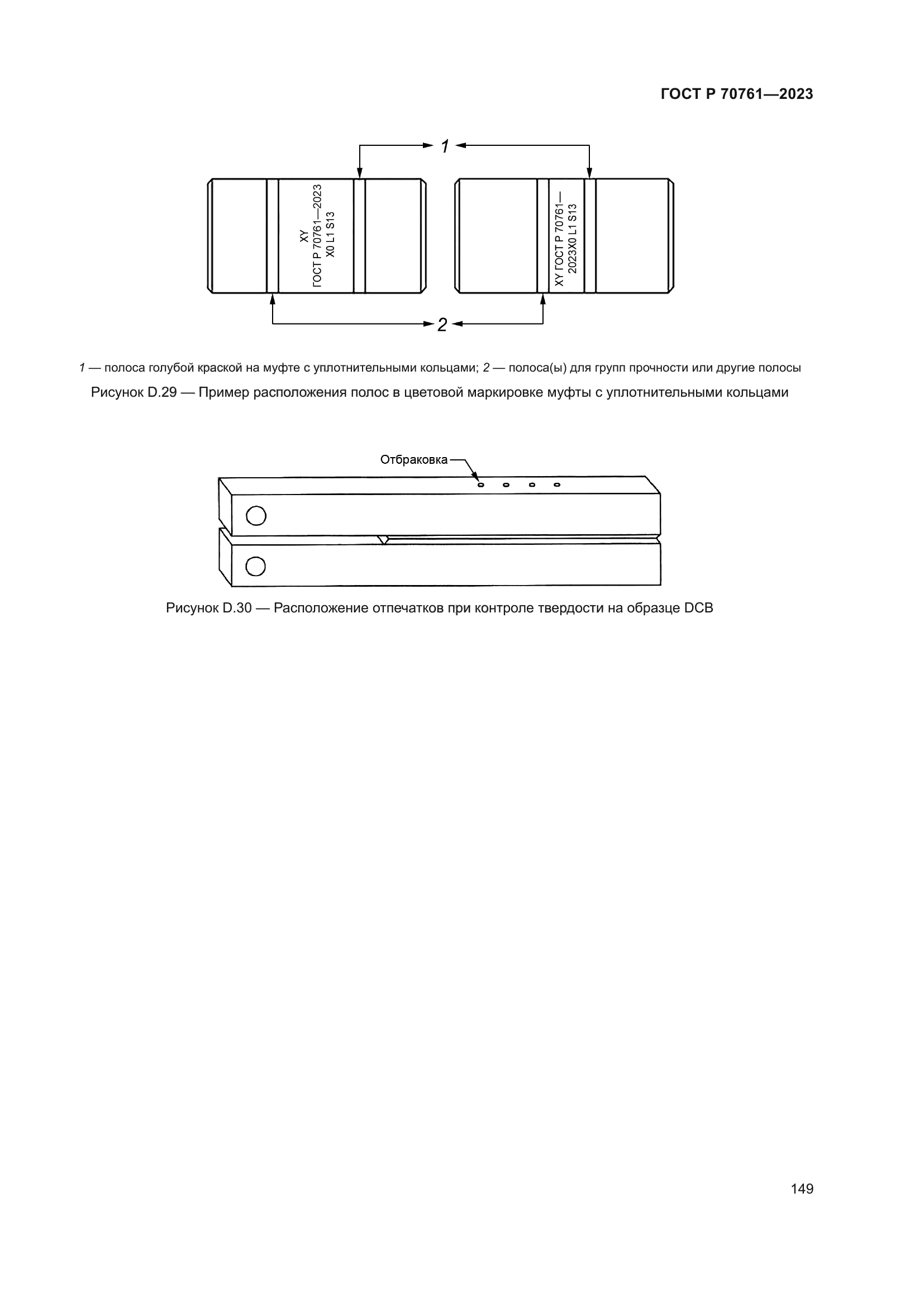 ГОСТ Р 70761—2023

1

XY
ГОСТ Р 70761—2023
X0 L1 S13

XY ГОСТ Р 70761—
2023X0 L1 S13

2

1 — полоса голубой краской на муфте с уплотнительными кольцами; 2 — полоса(ы) для групп прочности или другие полосы

Рисунок D.29 — Пример расположения полос в цветовой маркировке муфты с уплотнительными кольцами

Отбраковка

Рисунок D.30 — Расположение отпечатков при контроле твердости на образце DCB

149