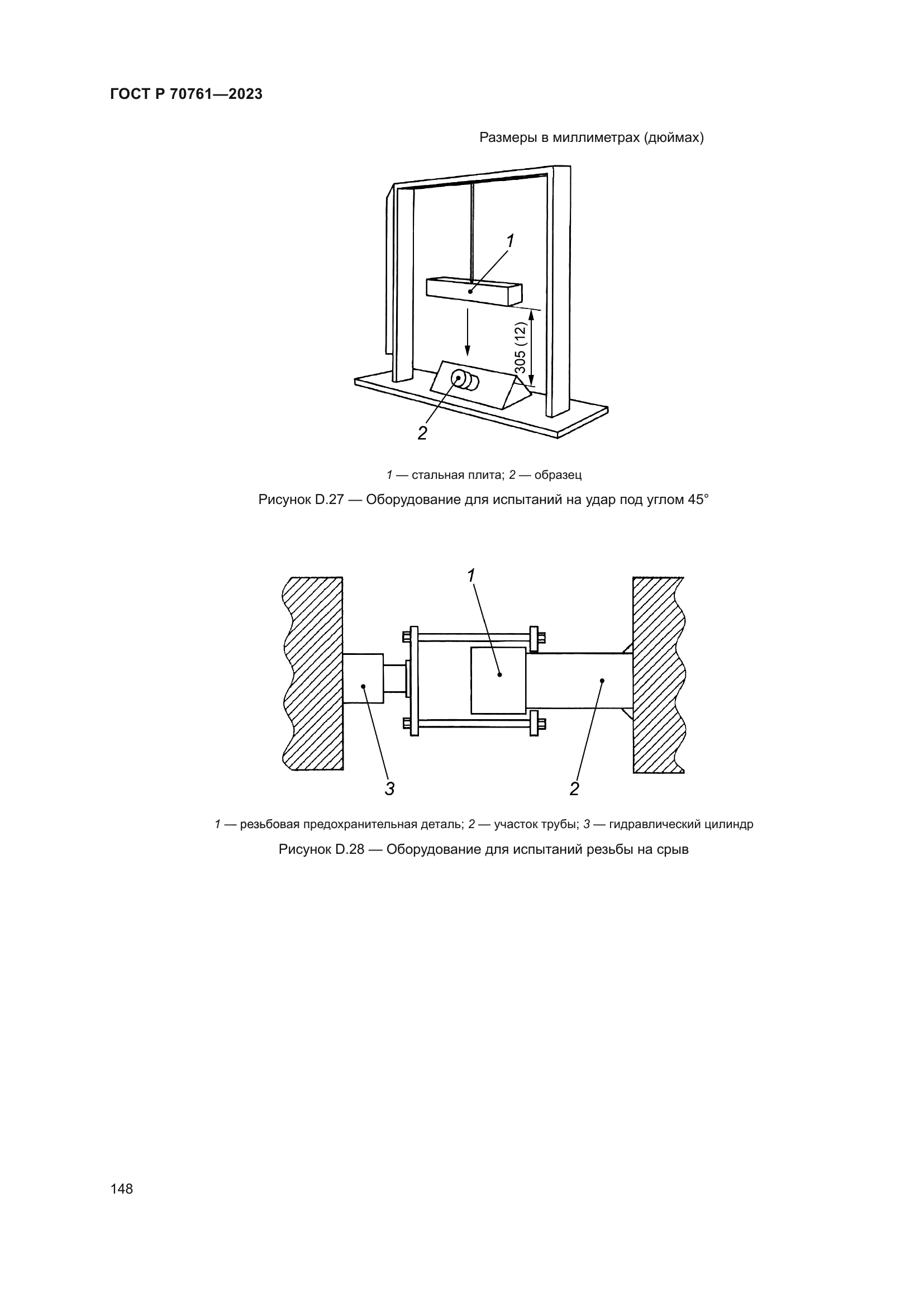 ГОСТ Р 70761—2023

Размеры в миллиметрах (дюймах)

1

305 (12)

2

1 — стальная плита; 2 — образец

Рисунок D.27 — Оборудование для испытаний на удар под углом 45°

1

3

2

1 — резьбовая предохранительная деталь; 2 — участок трубы; 3 — гидравлический цилиндр

Рисунок D.28 — Оборудование для испытаний резьбы на срыв

148