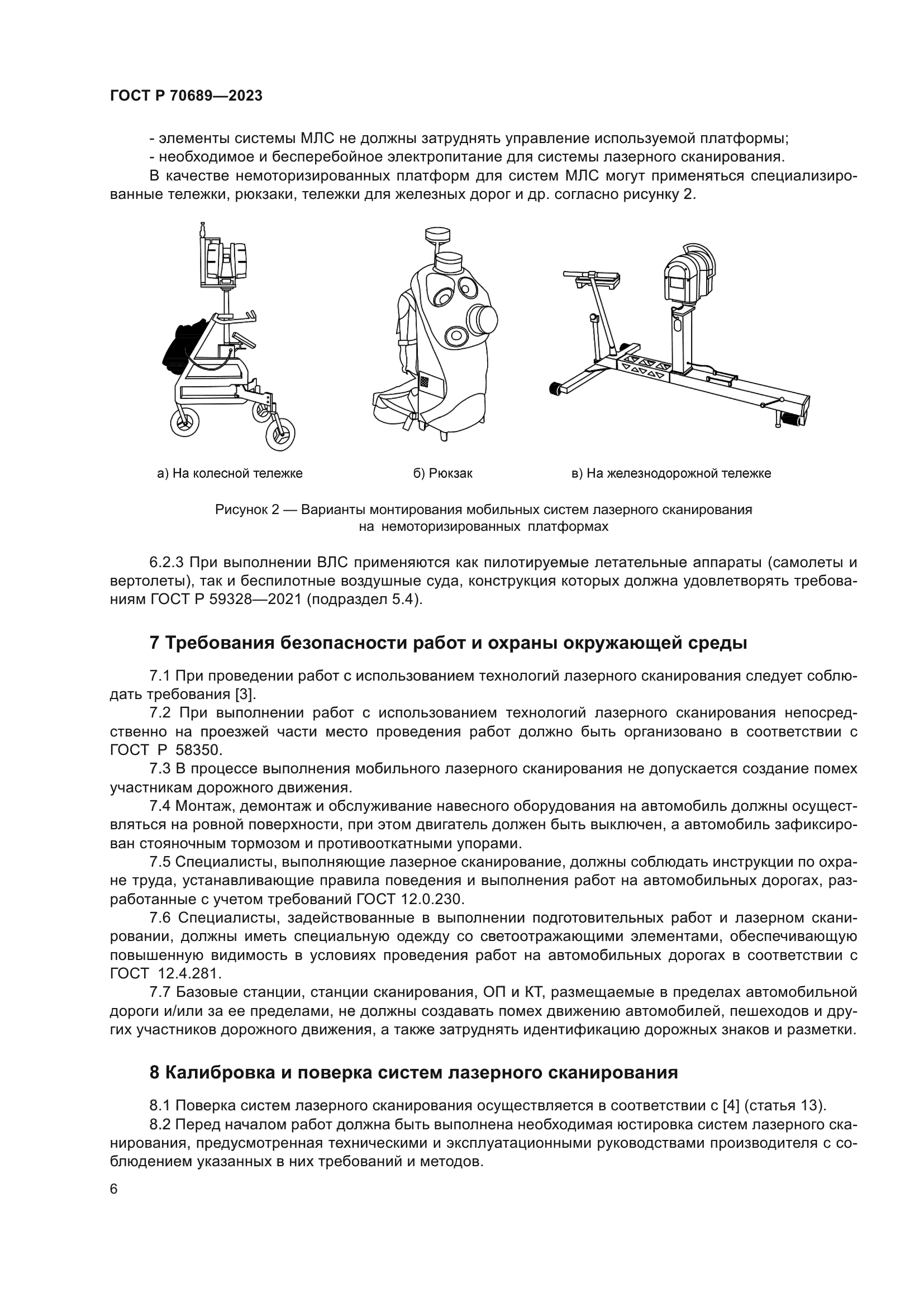 ГОСТ Р 70689—2023

- элементы системы МЛС не должны затруднять управление используемой платформы;
- необходимое и бесперебойное электропитание для системы лазерного сканирования.
В качестве немоторизированных платформ для систем МЛС могут применяться специализированные тележки, рюкзаки, тележки для железных дорог и др. согласно рисунку 2.

а) На колесной тележке

б) Рюкзак

в) На железнодорожной тележке

Рисунок 2 — Варианты монтирования мобильных систем лазерного сканирования на немоторизированных платформах

6.2.3 При выполнении ВЛС применяются как пилотируемые летательные аппараты (самолеты и вертолеты), так и беспилотные воздушные суда, конструкция которых должна удовлетворять требованиям ГОСТ Р 59328—2021 (подраздел 5.4).

7 Требования безопасности работ и охраны окружающей среды

7.1 При проведении работ с использованием технологий лазерного сканирования следует соблюдать требования [3].
7.2 При выполнении работ с использованием технологий лазерного сканирования непосредственно на проезжей части место проведения работ должно быть организовано в соответствии с ГОСТ Р 58350.
7.3 В процессе выполнения мобильного лазерного сканирования не допускается создание помех участникам дорожного движения.
7.4 Монтаж, демонтаж и обслуживание навесного оборудования на автомобиль должны осуществляться на ровной поверхности, при этом двигатель должен быть выключен, а автомобиль зафиксирован стояночным тормозом и противооткатными упорами.
7.5 Специалисты, выполняющие лазерное сканирование, должны соблюдать инструкции по охране труда, устанавливающие правила поведения и выполнения работ на автомобильных дорогах, разработанные с учетом требований ГОСТ 12.0.230.
7.6 Специалисты, задействованные в выполнении подготовительных работ и лазерном сканировании, должны иметь специальную одежду со светоотражающими элементами, обеспечивающую повышенную видимость в условиях проведения работ на автомобильных дорогах в соответствии с ГОСТ 12.4.281.
7.7 Базовые станции, станции сканирования, ОП и КТ, размещаемые в пределах автомобильной дороги и/или за ее пределами, не должны создавать помех движению автомобилей, пешеходов и других участников дорожного движения, а также затруднять идентификацию дорожных знаков и разметки.

8 Калибровка и поверка систем лазерного сканирования

8.1 Поверка систем лазерного сканирования осуществляется в соответствии с [4] (статья 13).
8.2 Перед началом работ должна быть выполнена необходимая юстировка систем лазерного сканирования, предусмотренная техническими и эксплуатационными руководствами производителя с соблюдением указанных в них требований и методов.

6