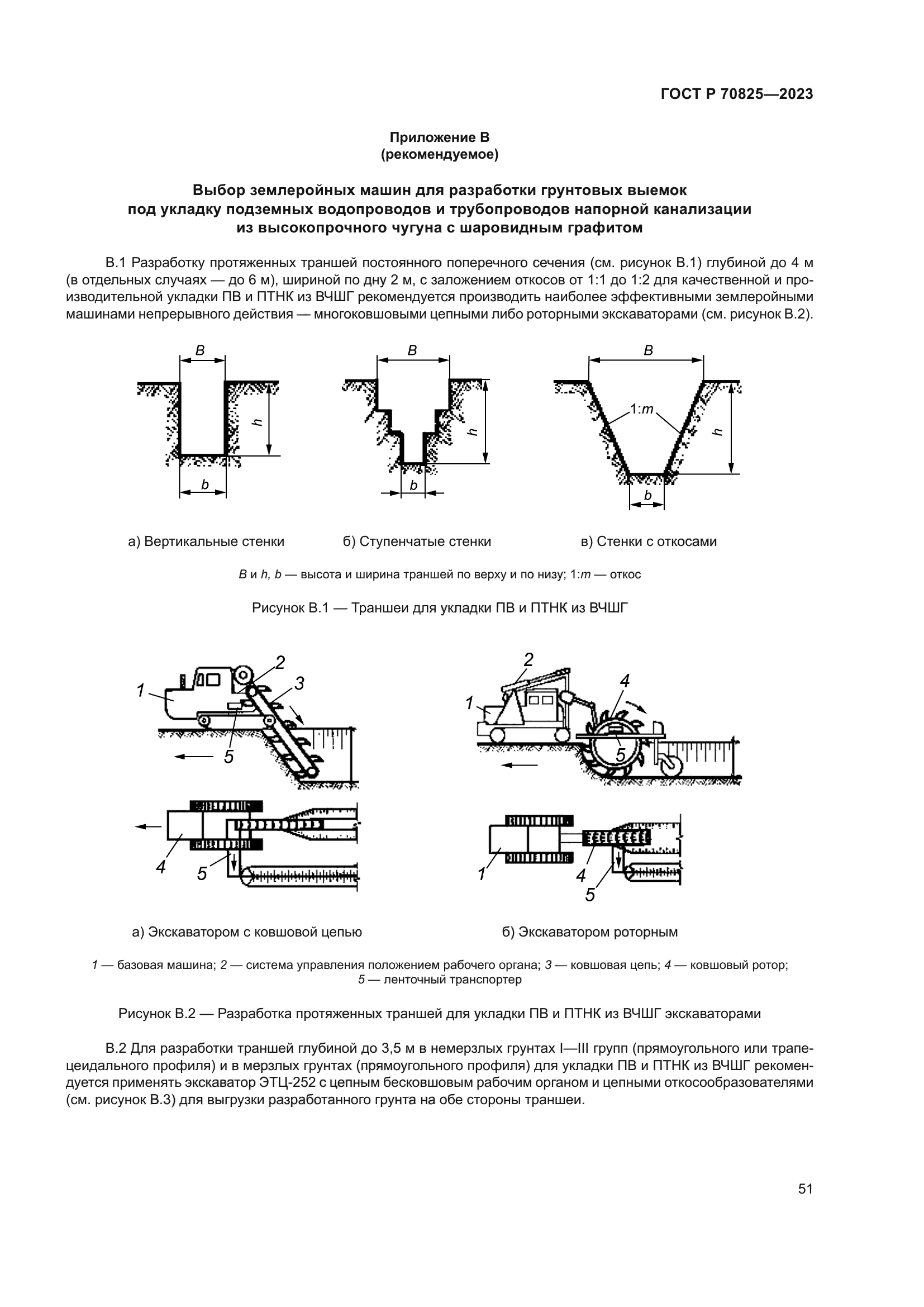 ГОСТ Р 70825—2023

Приложение В
(рекомендуемое)

Выбор землеройных машин для разработки грунтовых выемок под укладку подземных водопроводов и трубопроводов напорной канализации из высокопрочного чугуна с шаровидным графитом

В.1 Разработку протяженных траншей постоянного поперечного сечения (см. рисунок В.1) глубиной до 4 м (в отдельных случаях — до 6 м), шириной по дну 2 м, с заложением откосов от 1:1 до 1:2 для качественной и производительной укладки ПВ и ПТНК из ВЧШГ рекомендуется производить наиболее эффективными землеройными машинами непрерывного действия — многоковшовыми цепными либо роторными экскаваторами (см. рисунок В.2).

B h b

B h b

B 1:m h b

а) Вертикальные стенки

б) Ступенчатые стенки

в) Стенки с откосами

B и h, b — высота и ширина траншей по верху и по низу; 1:m — откос

Рисунок В.1 — Траншеи для укладки ПВ и ПТНК из ВЧШГ

1 2 3 5 4 5

2 4 1 5 1 4 5

а) Экскаватором с ковшовой цепью

б) Экскаватором роторным

1 — базовая машина; 2 — система управления положением рабочего органа; 3 — ковшовая цепь; 4 — ковшовый ротор; 5 — ленточный транспортер

Рисунок В.2 — Разработка протяженных траншей для укладки ПВ и ПТНК из ВЧШГ экскаваторами

В.2 Для разработки траншей глубиной до 3,5 м в немерзлых грунтах I—III групп (прямоугольного или трапецеидального профиля) и в мерзлых грунтах (прямоугольного профиля) для укладки ПВ и ПТНК из ВЧШГ рекомендуется применять экскаватор ЭТЦ-252 с цепным бесковшовым рабочим органом и цепными откосообразователями (см. рисунок В.3) для выгрузки разработанного грунта на обе стороны траншеи.

51